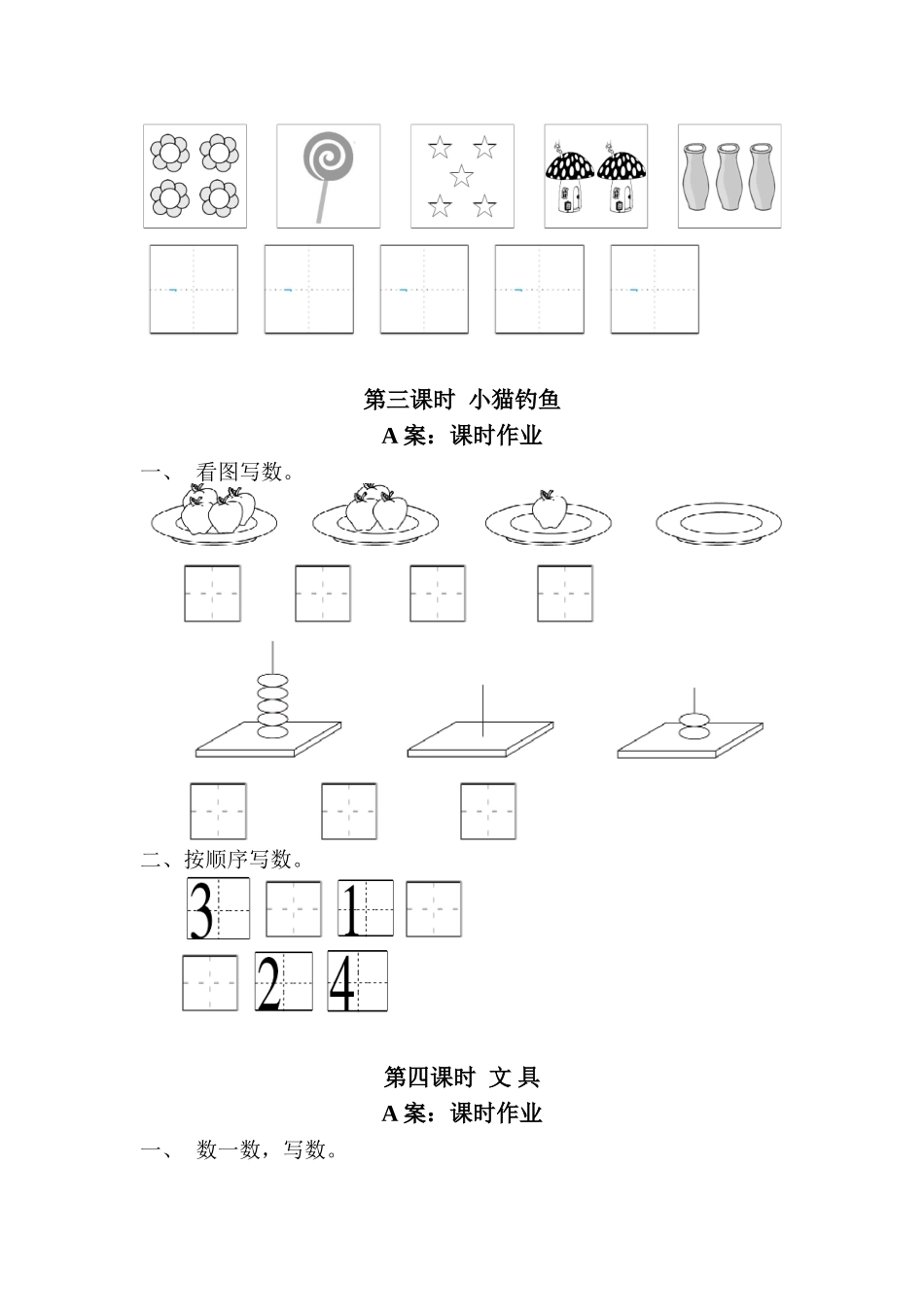 第三课时 小猫钓鱼

A 案：课时作业

一、 看图写数。

二、按顺序写数。

3 1

2 4

第四课时 文 具

A 案：课时作业

一、 数一数，写数。