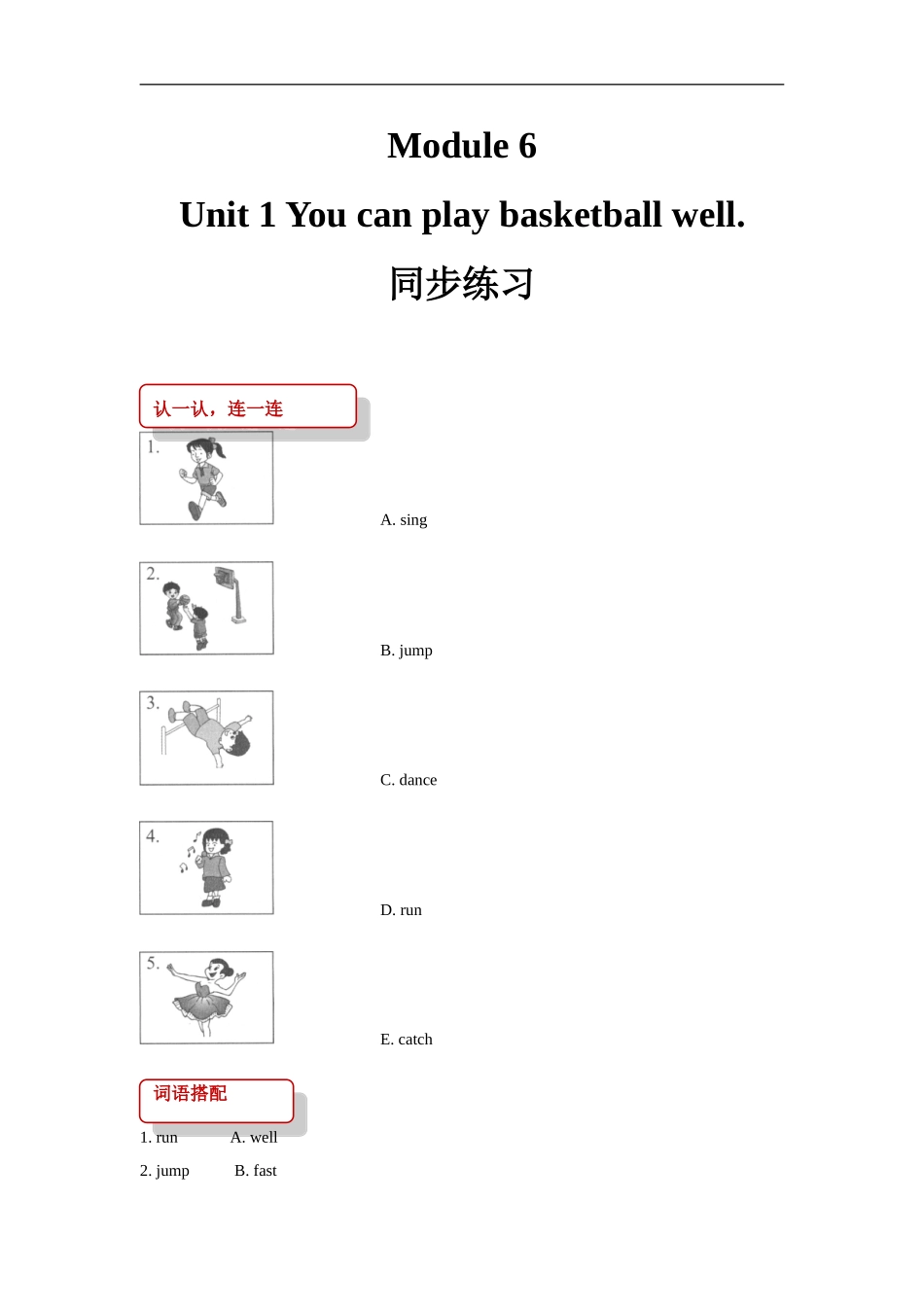 Module 6

Unit 1 You can play basketball well.

同步练习

认一认，连一连

1.

A. sing

2.

B. jump

3.

C. dance

4.

D. run

5.

E. catch

词语搭配

1. run A. well

2. jump B. fast