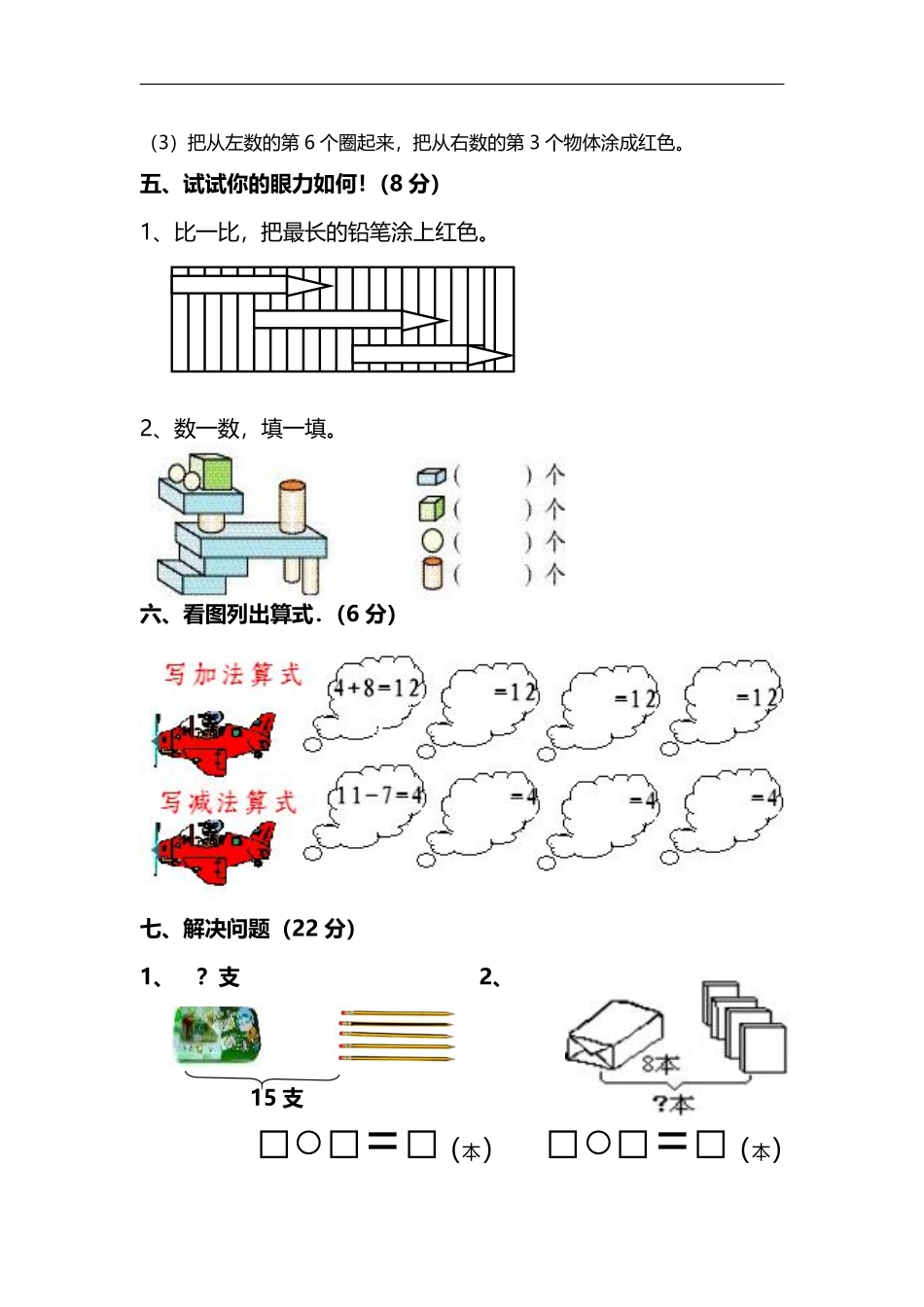 （3）把从左数的第 6 个圈起来，把从右数的第 3 个物体涂成红色。

五、试试你的眼力如何！（8 分）

1、比一比，把最长的铅笔涂上红色。

2、数一数，填一填。

（ ）个
（ ）个
（ ）个
（ ）个

六、看图列出算式.（6 分）

写加法算式

$4+8=12$　$=12$　$=12$　$=12$

写减法算式

$11-7=4$　$=4$　$=4$　$=4$

七、解决问题（22 分）

1、 ？支

15 支

□○□＝□（本）

2、

8本

?本

□○□＝□（本）