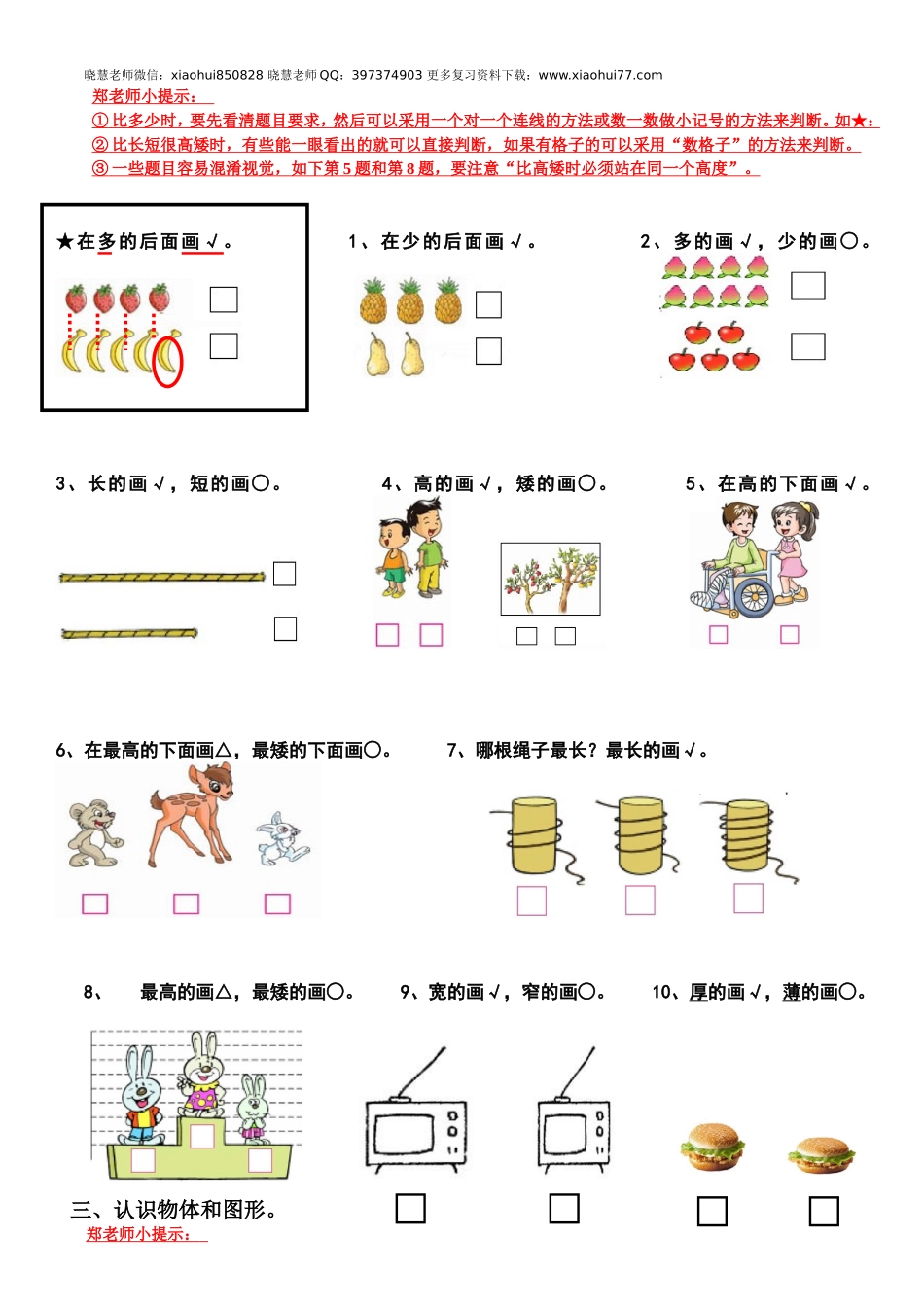 晓慧老师微信：xiaohui850828 晓慧老师QQ：397374903 更多复习资料下载：www.xiaohui77.com

郑老师小提示：
①比多少时，要先看清题目要求，然后可以采用一个对一个连线的方法或数一数做小记号的方法来判断。如★：
②比长短很高矮时，有些能一眼看出的就可以直接判断，如果有格子的可以采用“数格子”的方法来判断。
③一些题目容易混淆视觉，如下第5题和第8题，要注意“比高矮时必须站在同一个高度”。

★在多的后面画√。

1、在少的后面画√。

2、多的画√，少的画○。

3、长的画√，短的画○。

4、高的画√，矮的画○。

5、在高的下面画√。

6、在最高的下面画△，最矮的下面画○。

7、哪根绳子最长？最长的画√。

8、 最高的画△，最矮的画○。

9、宽的画√，窄的画○。

10、厚的画√，薄的画○。

三、认识物体和图形。
郑老师小提示：