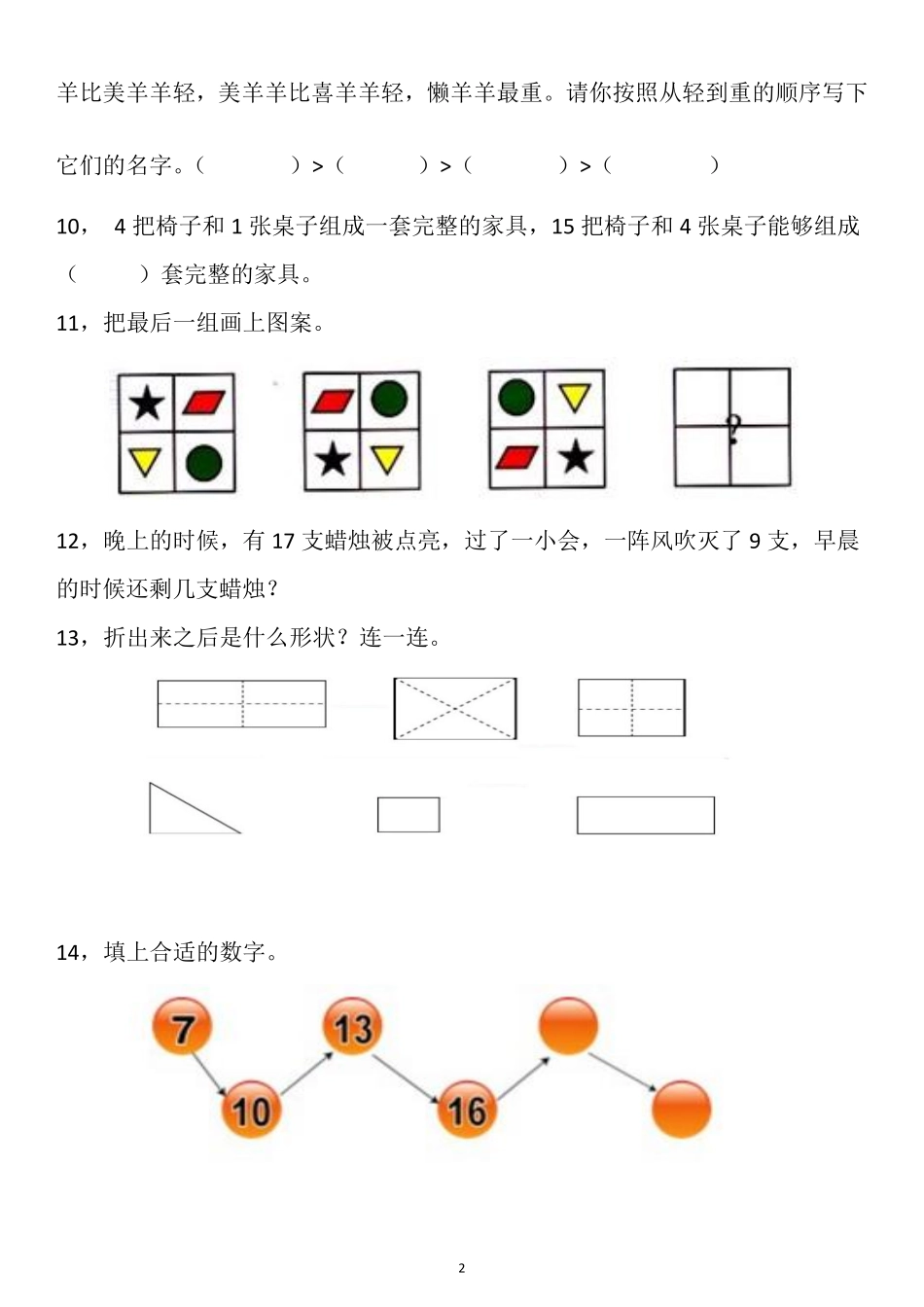 羊比美羊羊轻，美羊羊比喜羊羊轻，懒羊羊最重。请你按照从轻到重的顺序写下它们的名字。（　　　）>（　　　）>（　　　）>（　　　）

10， 4 把椅子和 1 张桌子组成一套完整的家具，15 把椅子和 4 张桌子能够组成（　　）套完整的家具。

11，把最后一组画上图案。

?

12，晚上的时候，有 17 支蜡烛被点亮，过了一小会，一阵风吹灭了 9 支，早晨的时候还剩几支蜡烛？

13，折出来之后是什么形状？连一连。

14，填上合适的数字。

7 10 13 16

2