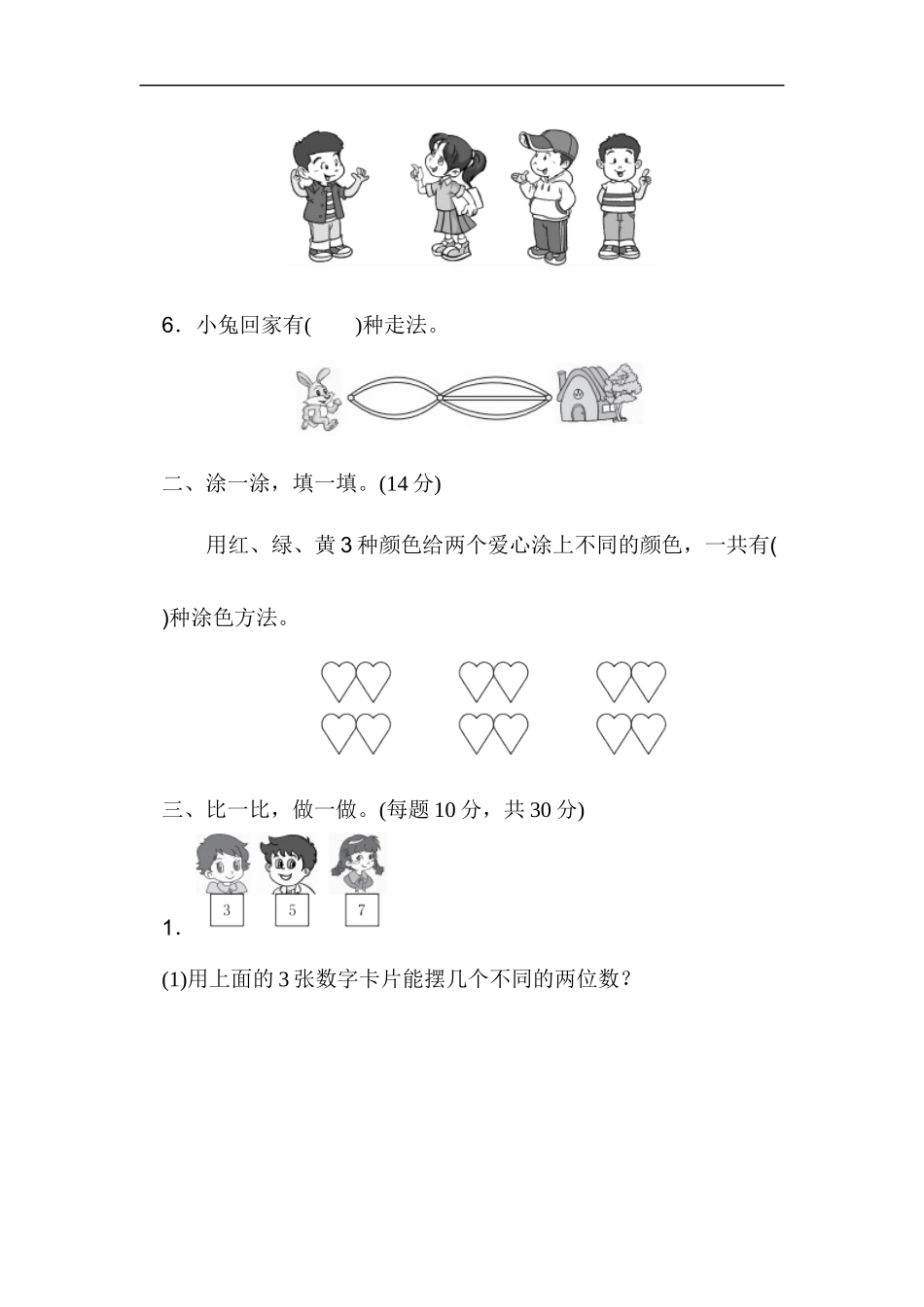 6．小兔回家有(　　)种走法。

二、涂一涂，填一填。(14 分)

用红、绿、黄 3 种颜色给两个爱心涂上不同的颜色，一共有(

)种涂色方法。

三、比一比，做一做。(每题 10 分，共 30 分)

3　5　7

1．

(1)用上面的 3 张数字卡片能摆几个不同的两位数？