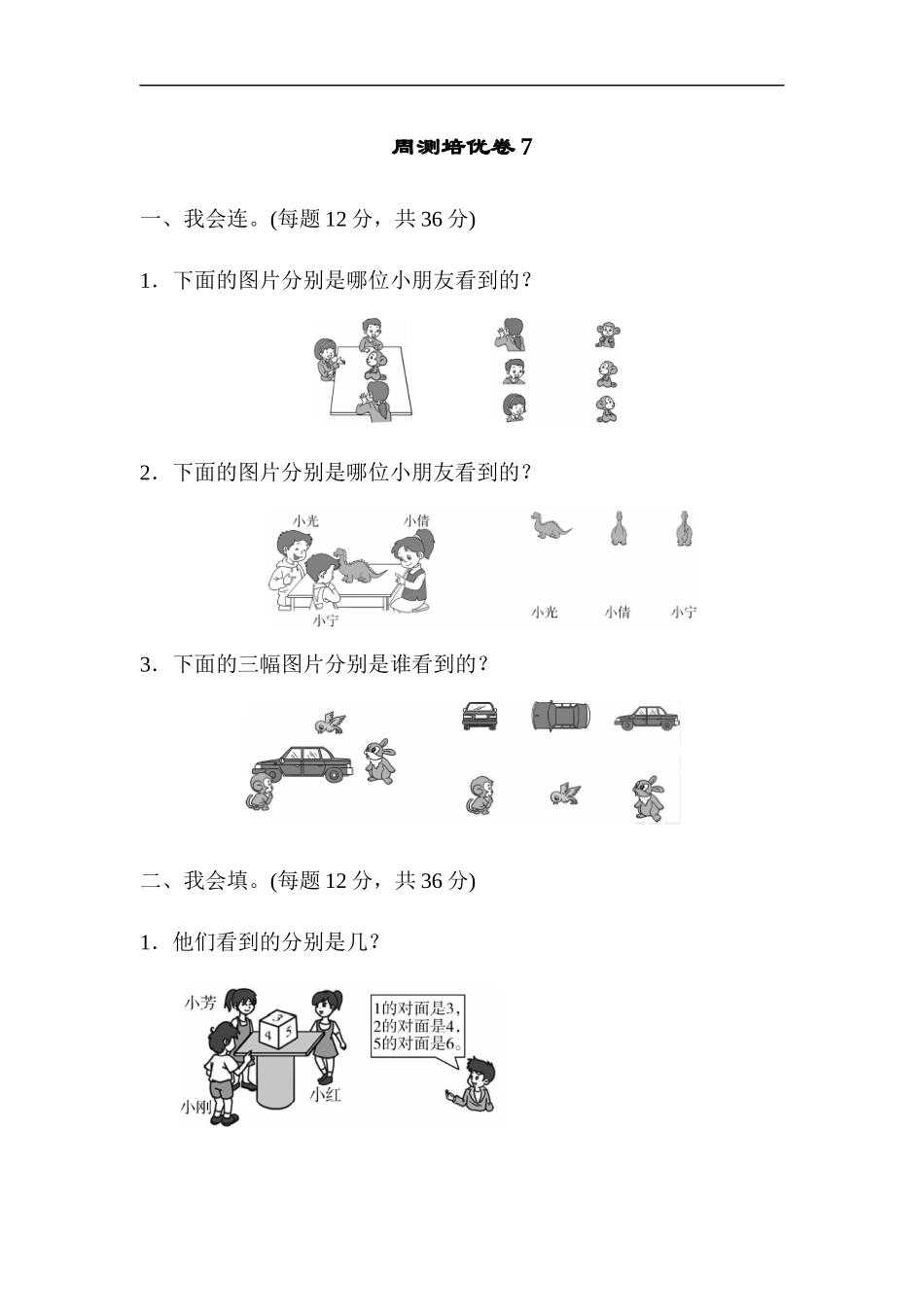 周测培优卷 7

一、我会连。(每题 12 分，共 36 分)

1．下面的图片分别是哪位小朋友看到的？

2．下面的图片分别是哪位小朋友看到的？

小光 小倩 小宁

小光 小倩 小宁

3．下面的三幅图片分别是谁看到的？

二、我会填。(每题 12 分，共 36 分)

1．他们看到的分别是几？

小芳 小刚 小红

3 4 5

1的对面是3，2的对面是4，5的对面是6。