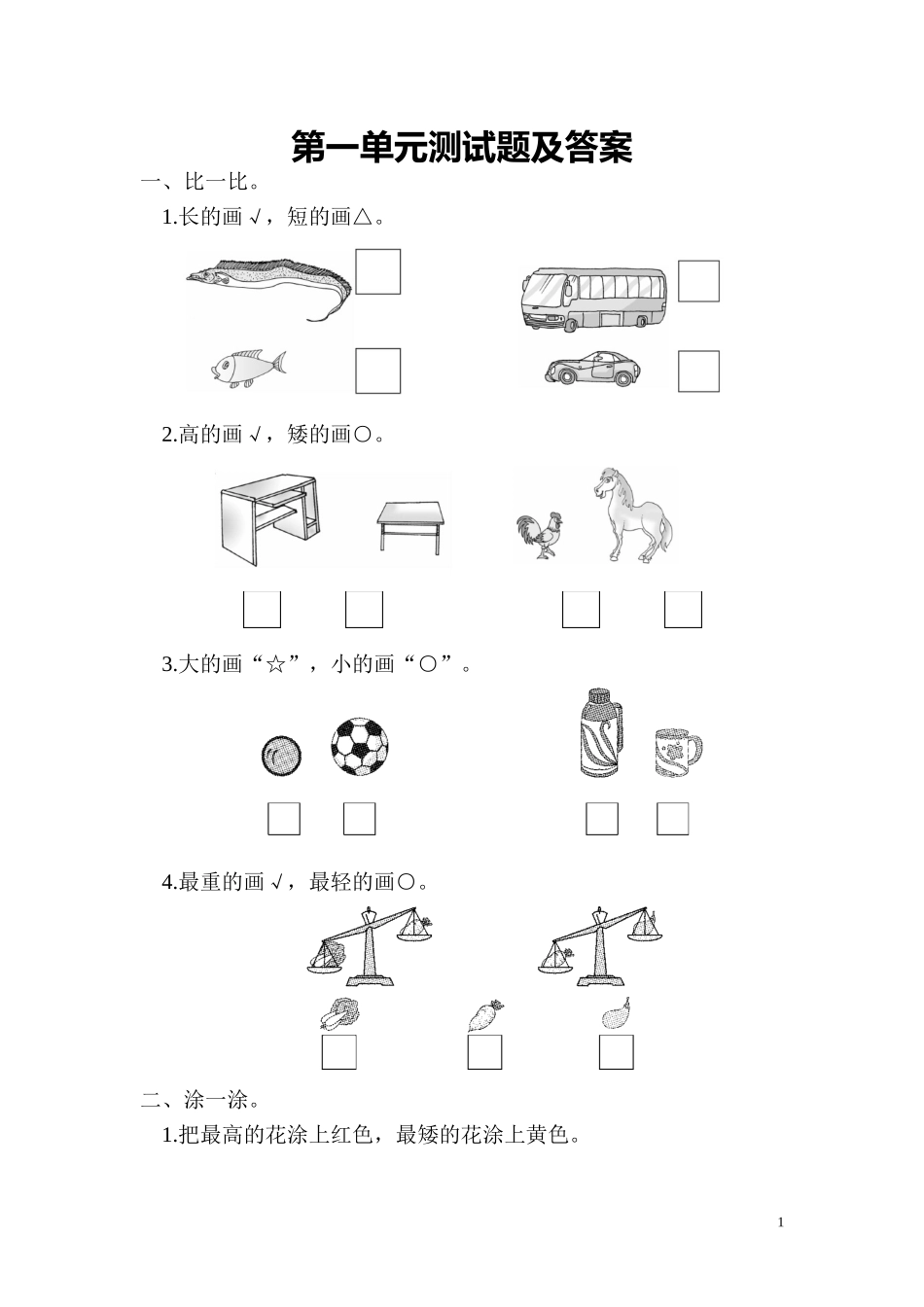 第一单元测试题及答案

一、比一比。

1.长的画 √，短的画△。

2.高的画 √，矮的画○。

3.大的画“☆”，小的画“○”。

4.最重的画 √，最轻的画○。

二、涂一涂。

1.把最高的花涂上红色，最矮的花涂上黄色。

1