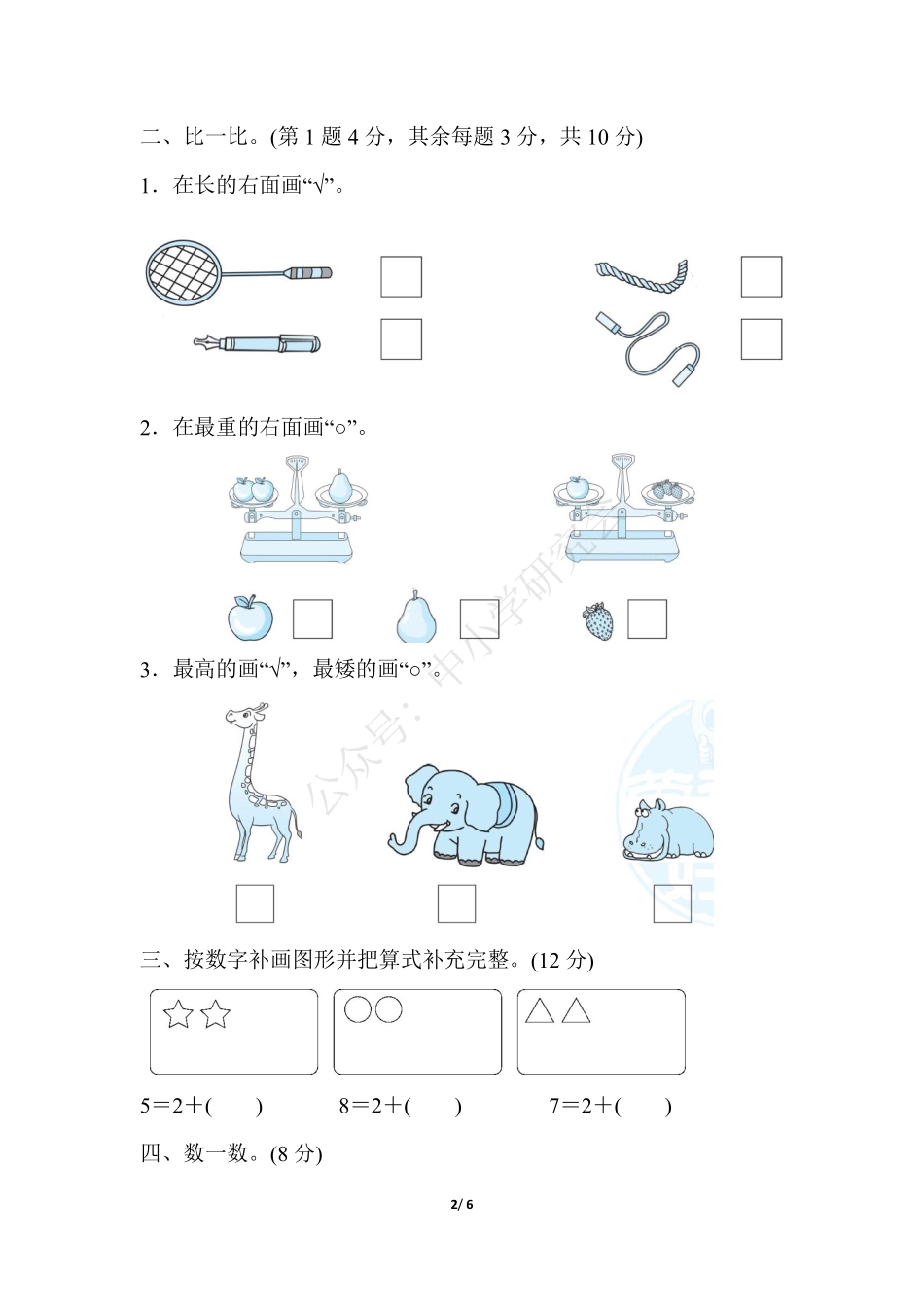 二、比一比。(第 1 题 4 分，其余每题 3 分，共 10 分)

1．在长的右面画“√”。

2．在最重的右面画“○”。

3．最高的画“√”，最矮的画“○”。

公众号：中小学研究

三、按数字补画图形并把算式补充完整。(12 分)

5＝2＋(　　)　　8＝2＋(　　)　　7＝2＋(　　)

四、数一数。(8 分)

2/ 6