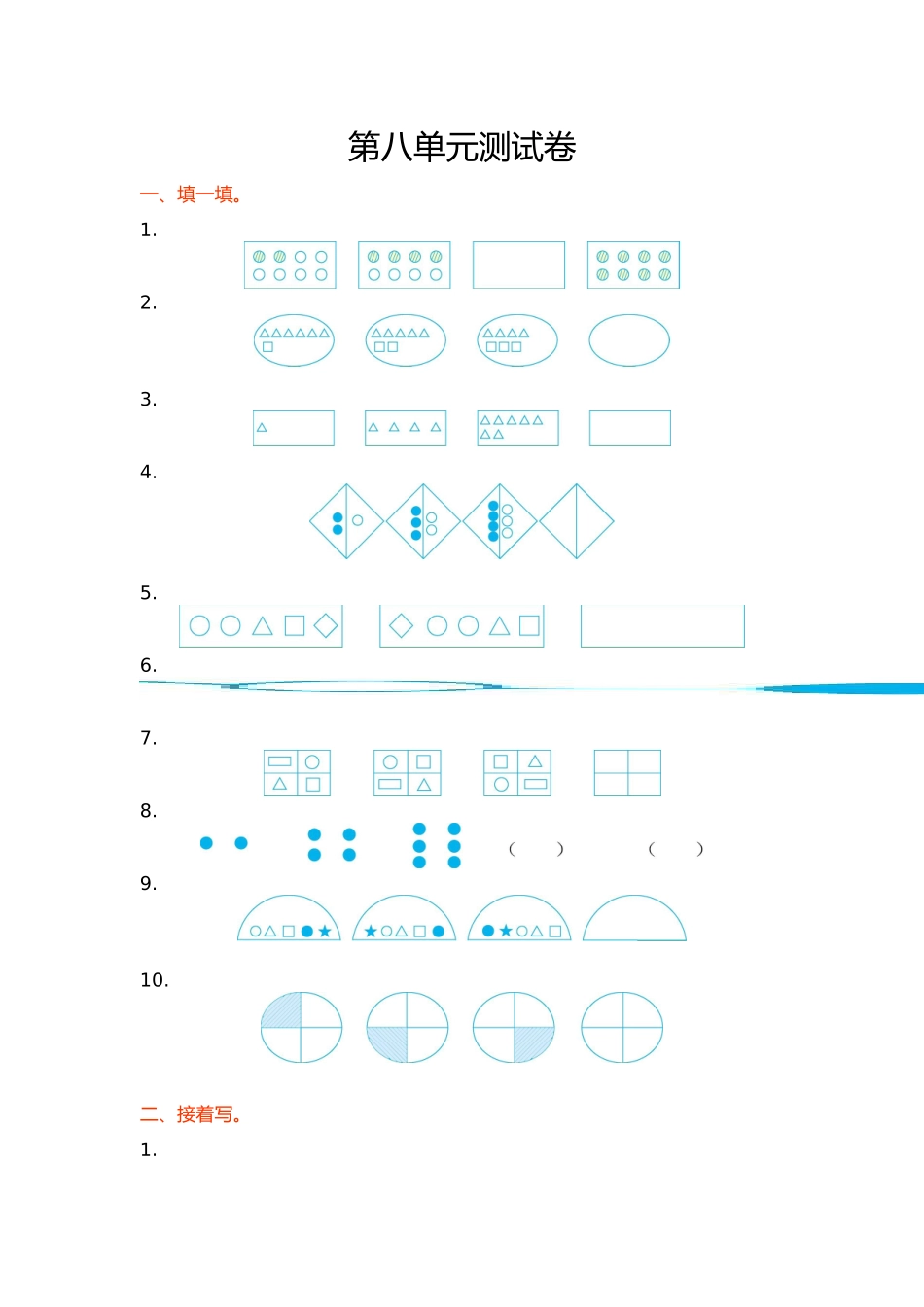 第八单元测试卷

一、填一填。

1.

2.

3.

4.

5.

6.

7.

8.

( )

( )

9.

10.

二、接着写。

1.