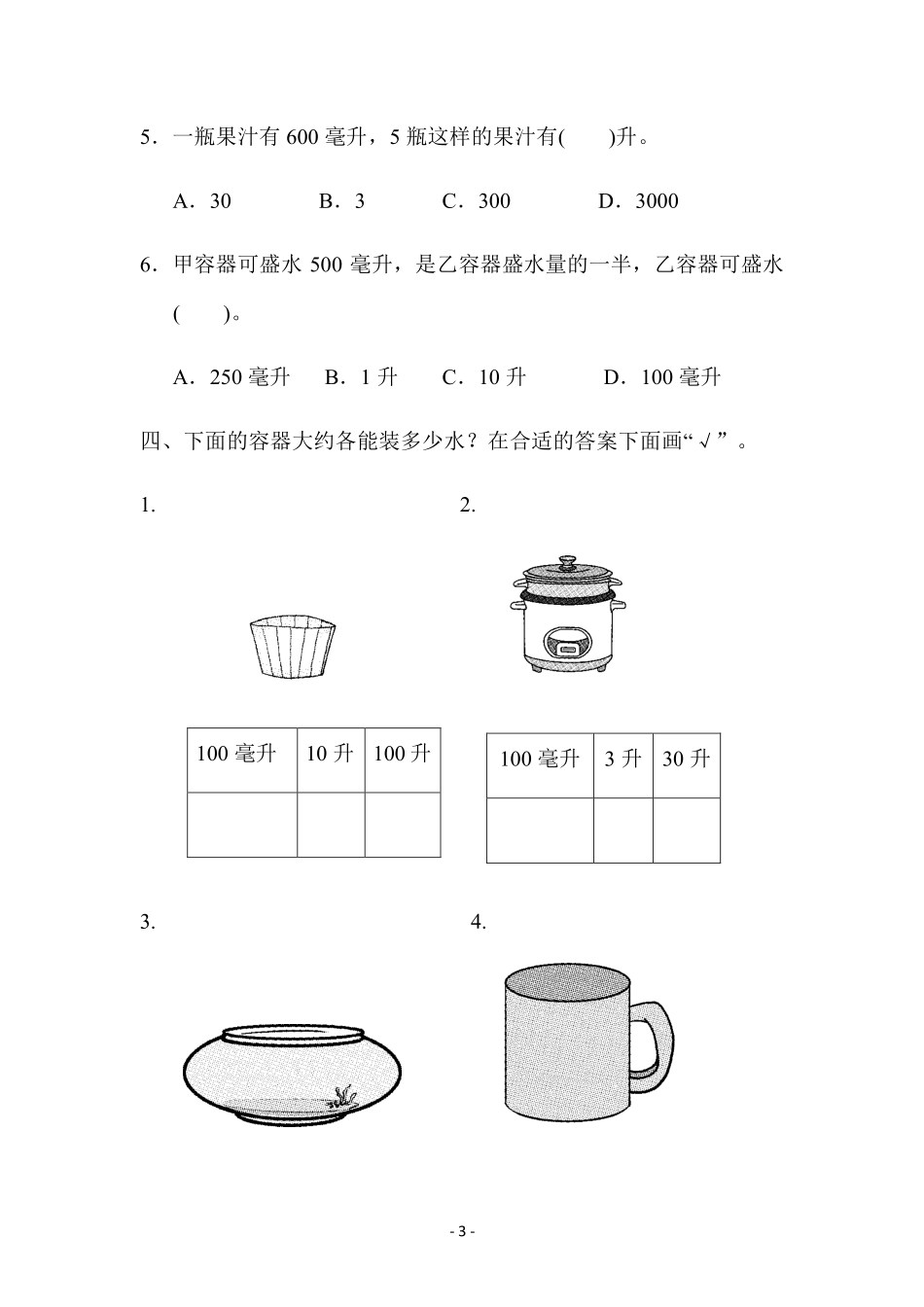 5．一瓶果汁有 600 毫升，5 瓶这样的果汁有(　　)升。

A．30　　B．3　　C．300　　D．3000

6．甲容器可盛水 500 毫升，是乙容器盛水量的一半，乙容器可盛水(　　)。

A．250 毫升　B．1 升　C．10 升　D．100 毫升

四、下面的容器大约各能装多少水？在合适的答案下面画“√”。

1.

| 100 毫升 | 10 升 | 100 升 |
|---|---|---|
| | | |

2.

| 100 毫升 | 3 升 | 30 升 |
|---|---|---|
| | | |

3.

4.

- 3 -