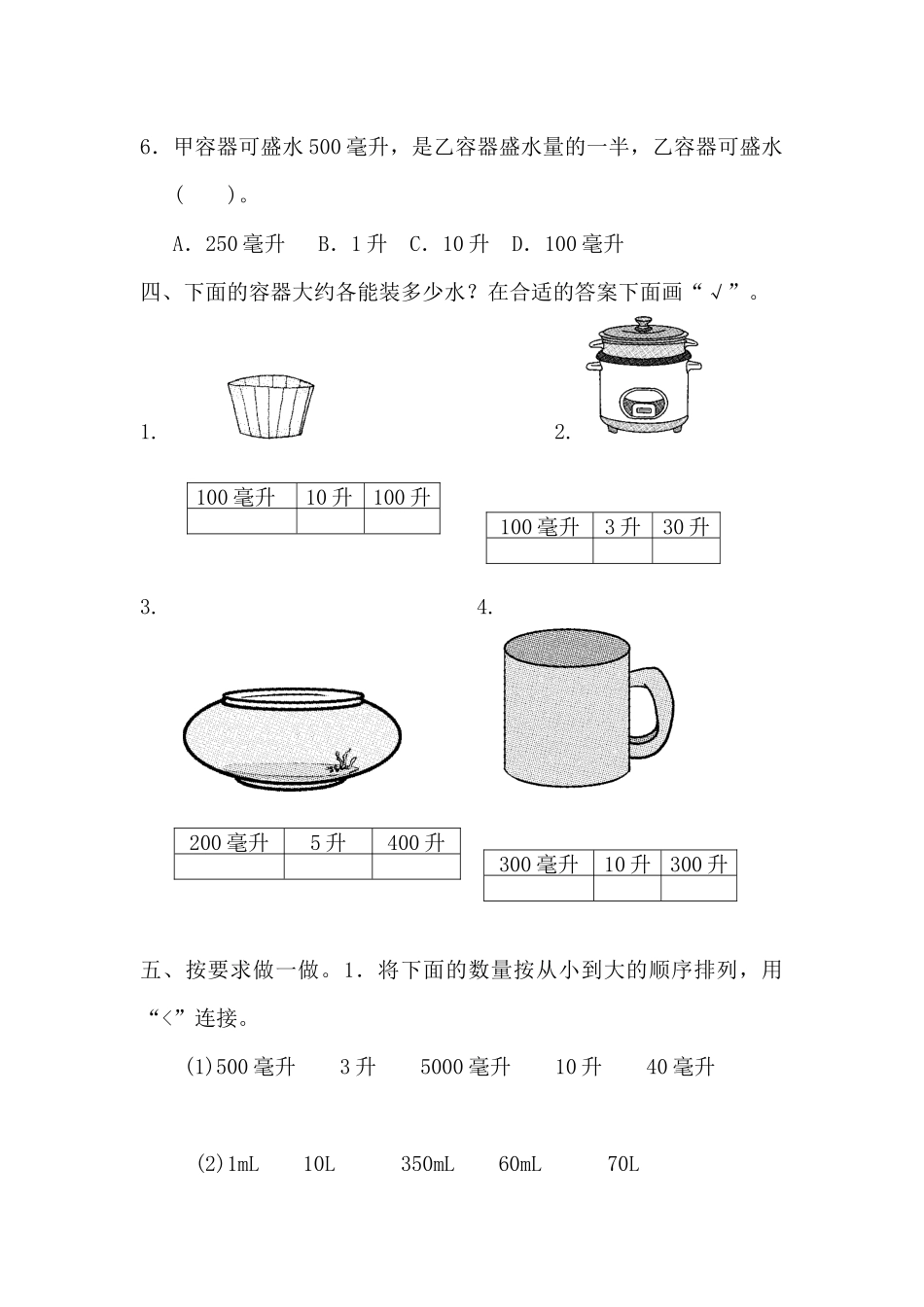 6．甲容器可盛水 500 毫升，是乙容器盛水量的一半，乙容器可盛水（　　）。

A．250 毫升　B．1 升　C．10 升　D．100 毫升

四、下面的容器大约各能装多少水？在合适的答案下面画“√”。

1.

| 100 毫升 | 10 升 | 100 升 |
|---|---|---|
|  |  |  |

2.

| 100 毫升 | 3 升 | 30 升 |
|---|---|---|
|  |  |  |

3.

| 200 毫升 | 5 升 | 400 升 |
|---|---|---|
|  |  |  |

4.

| 300 毫升 | 10 升 | 300 升 |
|---|---|---|
|  |  |  |

五、按要求做一做。1．将下面的数量按从小到大的顺序排列，用“<”连接。

(1)500 毫升　3 升　5000 毫升　10 升　40 毫升

(2)1mL　10L　350mL　60mL　70L