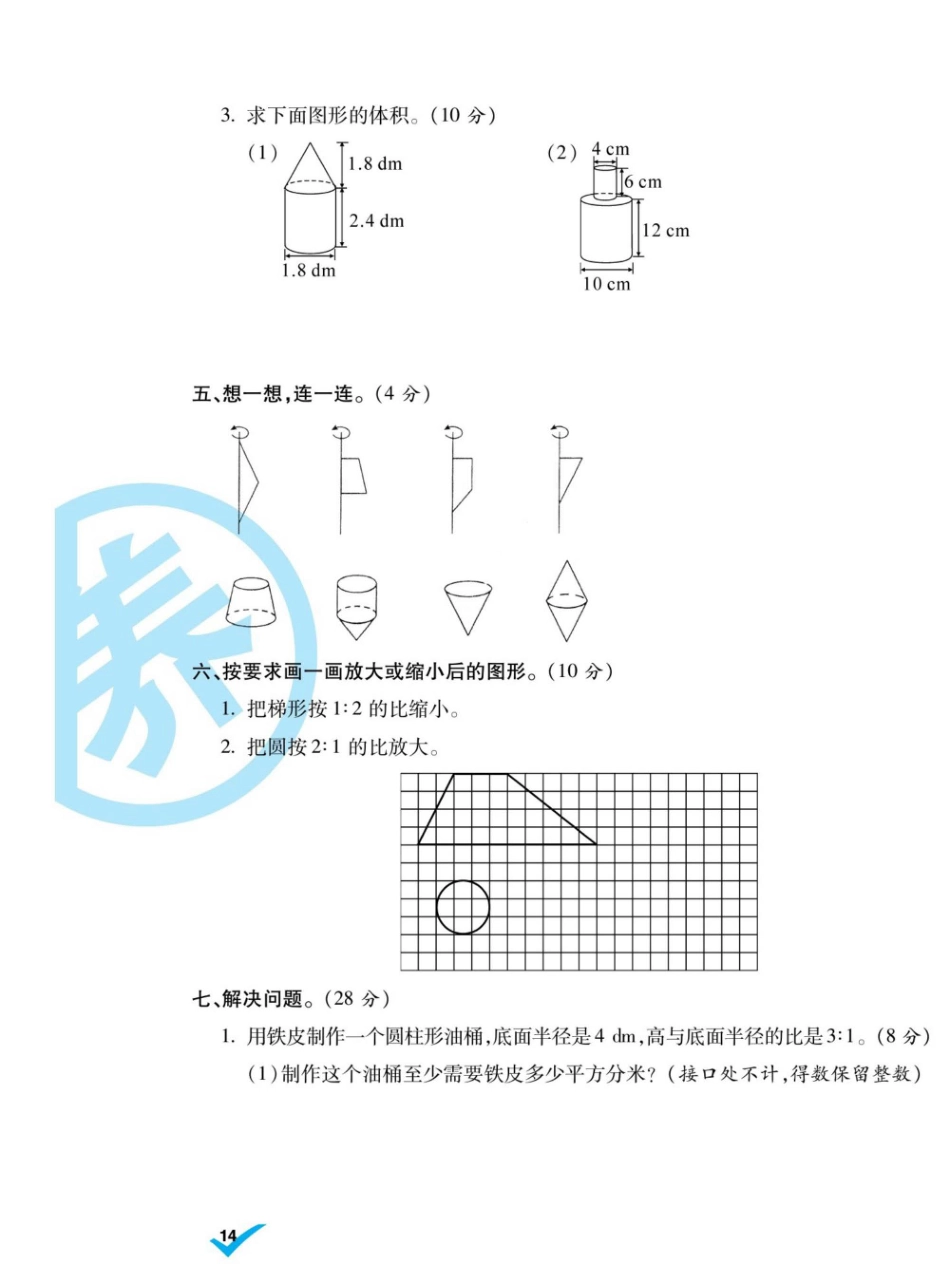 3. 求下面图形的体积。(10 分)

(1)

1.8 dm

2.4 dm

1.8 dm

(2)

4 cm

6 cm

12 cm

10 cm

五、想一想,连一连。(4 分)

六、按要求画一画放大或缩小后的图形。(10 分)

1. 把梯形按 1∶2 的比缩小。

2. 把圆按 2∶1 的比放大。

七、解决问题。(28 分)

1. 用铁皮制作一个圆柱形油桶,底面半径是 4 dm,高与底面半径的比是 3∶1。(8 分)

(1)制作这个油桶至少需要铁皮多少平方分米?(接口处不计,得数保留整数)

14