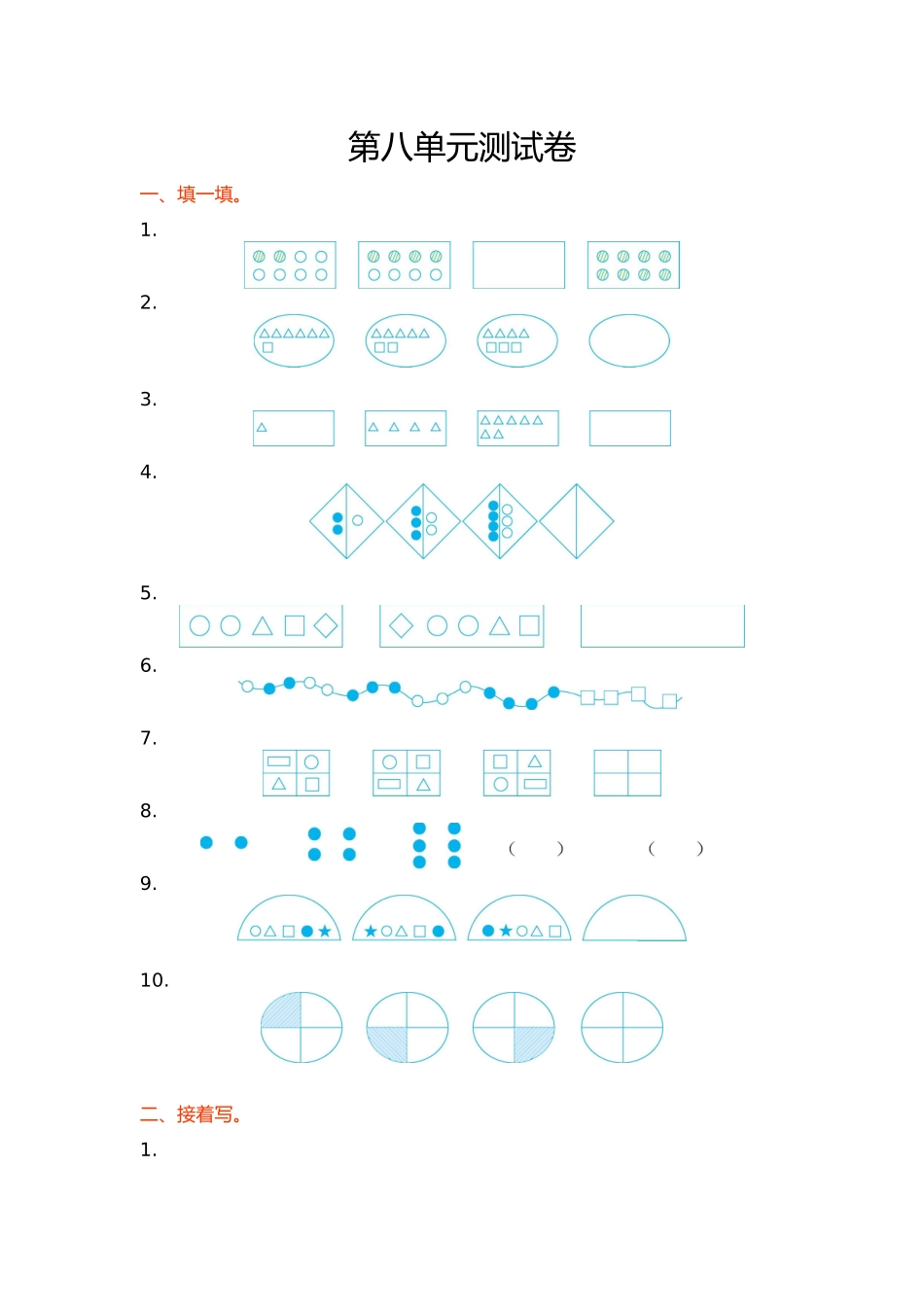 第八单元测试卷

一、填一填。

1.

2.

3.

4.

5.

6.

7.

8.

(　　)　　(　　)

9.

10.

二、接着写。

1.