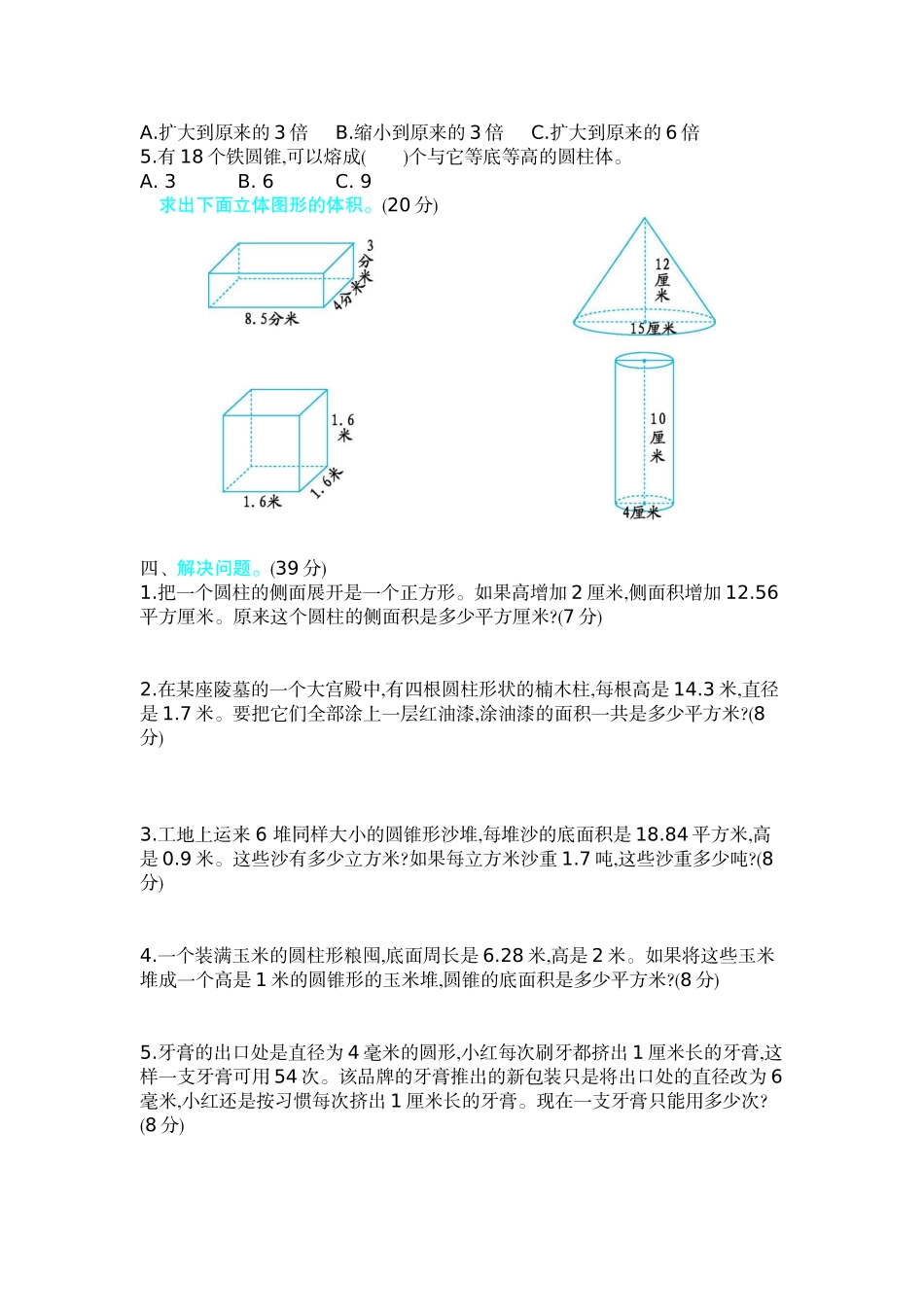 A.扩大到原来的 3 倍　　B.缩小到原来的 3 倍　　C.扩大到原来的 6 倍
5.有 18 个铁圆锥,可以熔成(　　)个与它等底等高的圆柱体。
A. 3　　　B. 6　　　C. 9

求出下面立体图形的体积。(20 分)

3分米
4分米
8.5分米

12厘米
15厘米

1.6米
1.6米
1.6米

10厘米
4厘米

四、解决问题。(39 分)
1.把一个圆柱的侧面展开是一个正方形。如果高增加 2 厘米,侧面积增加 12.56 平方厘米。原来这个圆柱的侧面积是多少平方厘米?(7 分)

2.在某座陵墓的一个大宫殿中,有四根圆柱形状的楠木柱,每根高是 14.3 米,直径是 1.7 米。要把它们全部涂上一层红油漆,涂油漆的面积一共是多少平方米?(8 分)

3.工地上运来 6 堆同样大小的圆锥形沙堆,每堆沙的底面积是 18.84 平方米,高是 0.9 米。这些沙有多少立方米?如果每立方米沙重 1.7 吨,这些沙重多少吨?(8 分)

4.一个装满玉米的圆柱形粮囤,底面周长是 6.28 米,高是 2 米。如果将这些玉米堆成一个高是 1 米的圆锥形的玉米堆,圆锥的底面积是多少平方米?(8 分)

5.牙膏的出口处是直径为 4 毫米的圆形,小红每次刷牙都挤出 1 厘米长的牙膏,这样一支牙膏可用 54 次。该品牌的牙膏推出的新包装只是将出口处的直径改为 6 毫米,小红还是按习惯每次挤出 1 厘米长的牙膏。现在一支牙膏只能用多少次?(8 分)