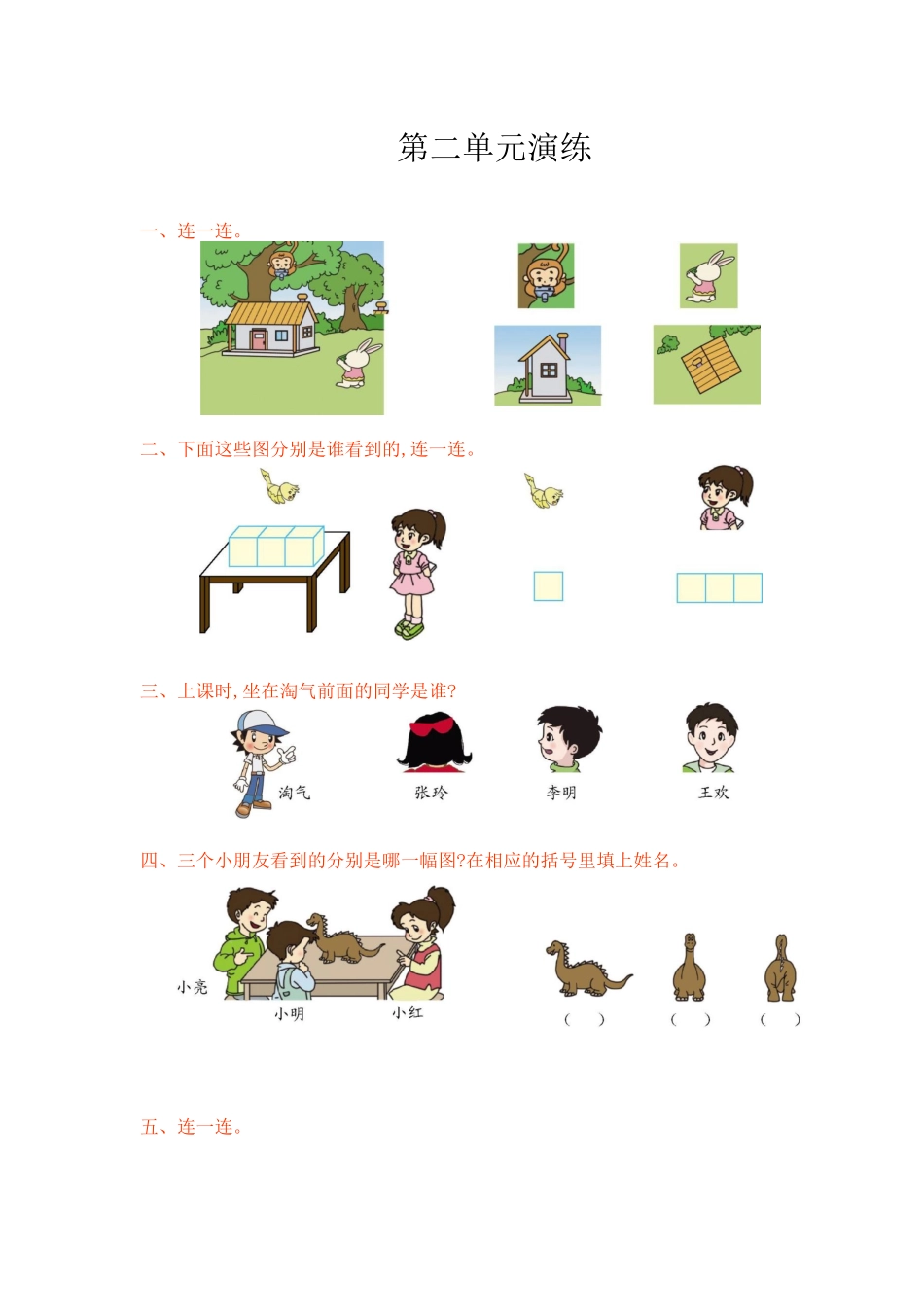 第二单元演练

一、连一连。

二、下面这些图分别是谁看到的,连一连。

三、上课时,坐在淘气前面的同学是谁?

淘气　张玲　李明　王欢

四、三个小朋友看到的分别是哪一幅图?在相应的括号里填上姓名。

小亮　小明　小红

(　)　(　)　(　)

五、连一连。