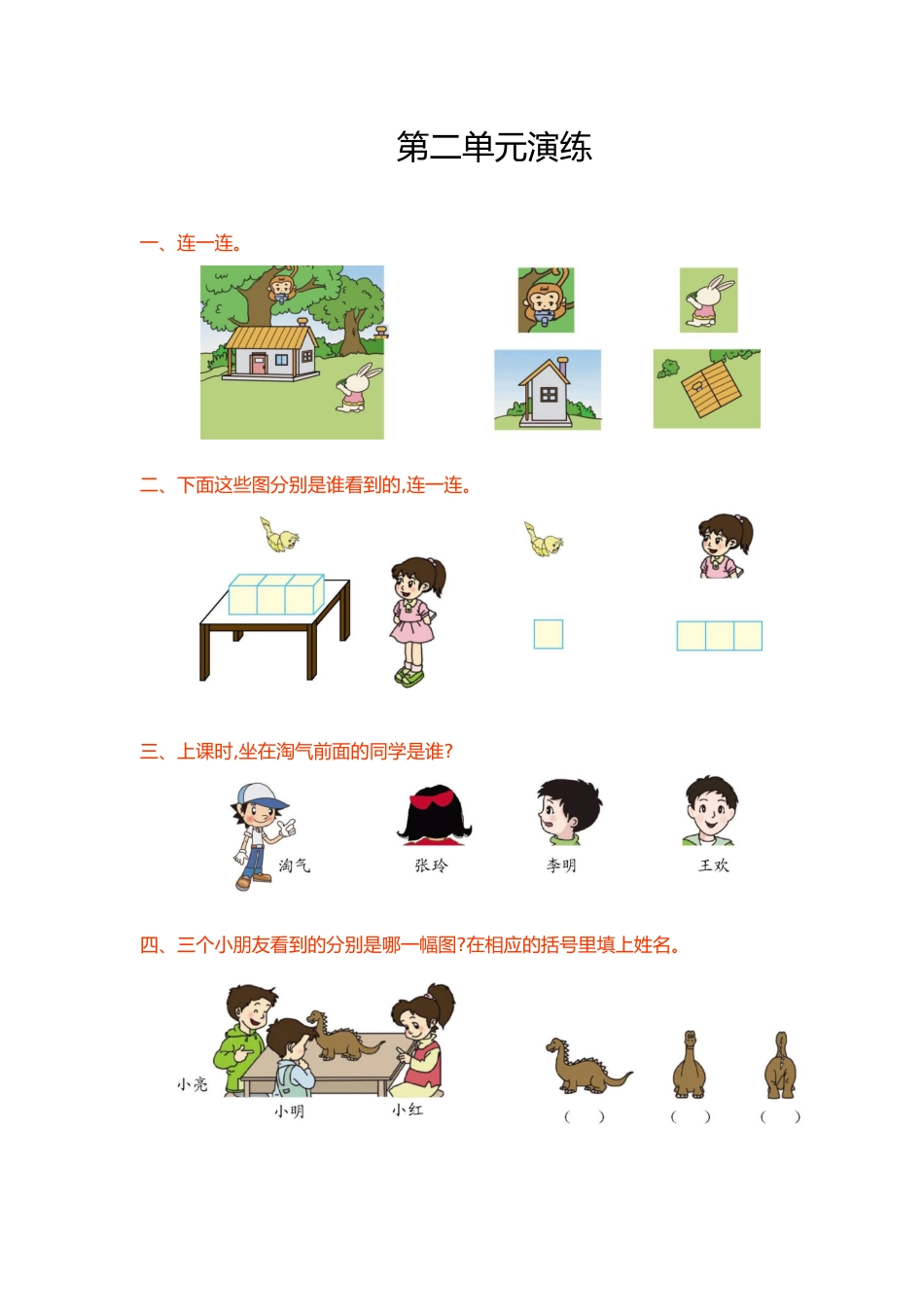 第二单元演练

一、连一连。

二、下面这些图分别是谁看到的,连一连。

三、上课时,坐在淘气前面的同学是谁?

淘气　　张玲　　李明　　王欢

四、三个小朋友看到的分别是哪一幅图?在相应的括号里填上姓名。

小亮　　小明　　小红

(　　)　　(　　)　　(　　)