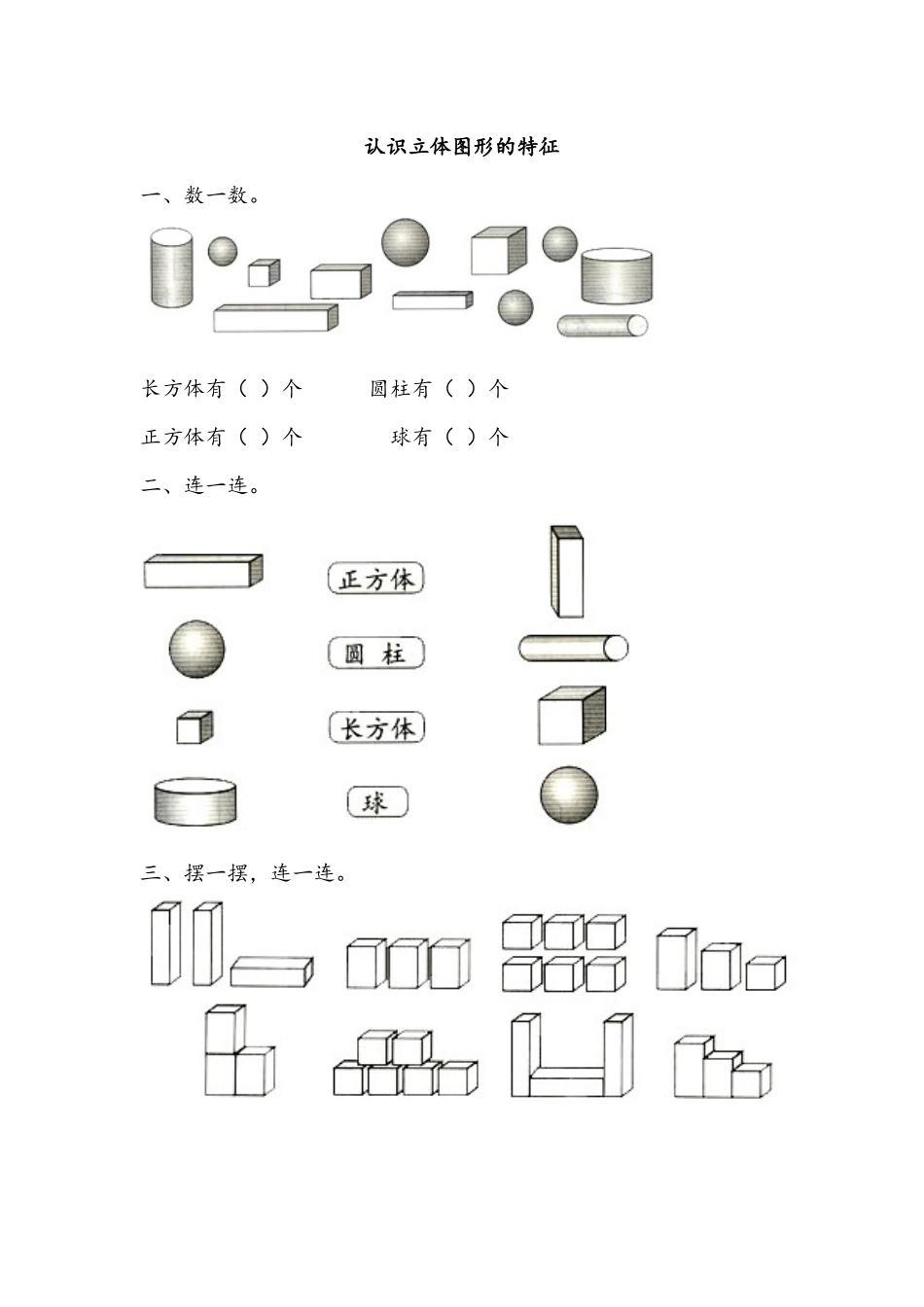 认识立体图形的特征

一、数一数。

长方体有（ ）个　　圆柱有（ ）个

正方体有（ ）个　　球有（ ）个

二、连一连。

正方体

圆 柱

长方体

球

三、摆一摆，连一连。