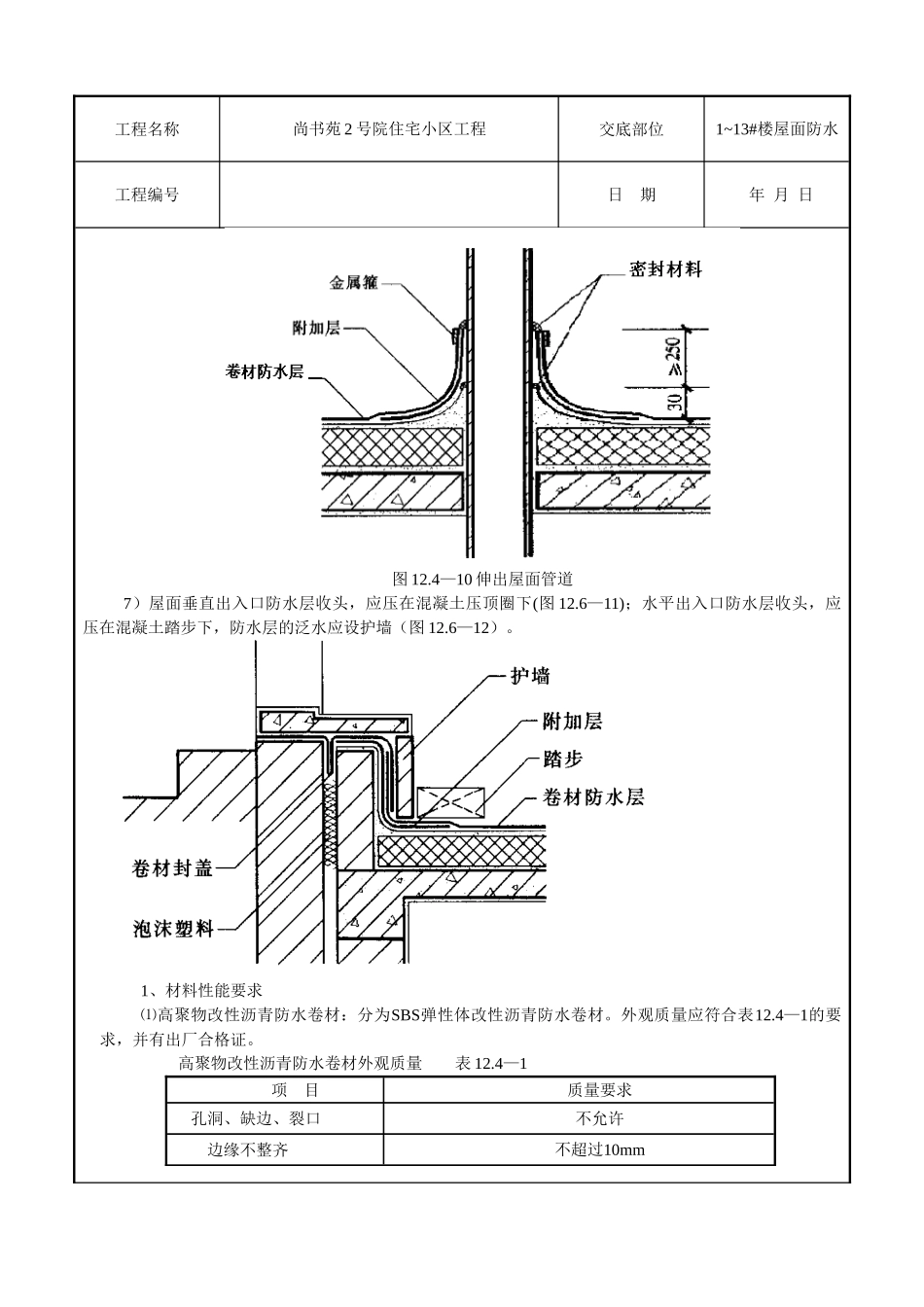 | 工程名称 | 尚书苑 2 号院住宅小区工程 | 交底部位 | 1~13#楼屋面防水 |
|---|---|---|---|
| 工程编号 | | 日　期 | 年　月　日 |

金属箍

附加层

卷材防水层

密封材料

≥250

30

图 12.4—10 伸出屋面管道

7）屋面垂直出入口防水层收头，应压在混凝土压顶圈下(图 12.6—11)；水平出入口防水层收头，应压在混凝土踏步下，防水层的泛水应设护墙（图 12.6—12）。

护墙

附加层

踏步

卷材防水层

卷材封盖

泡沫塑料

1、材料性能要求

⑴高聚物改性沥青防水卷材：分为SBS弹性体改性沥青防水卷材。外观质量应符合表12.4—1的要求，并有出厂合格证。

高聚物改性沥青防水卷材外观质量　　表 12.4—1

| 项　目 | 质量要求 |
|---|---|
| 孔洞、缺边、裂口 | 不允许 |
| 边缘不整齐 | 不超过10mm |