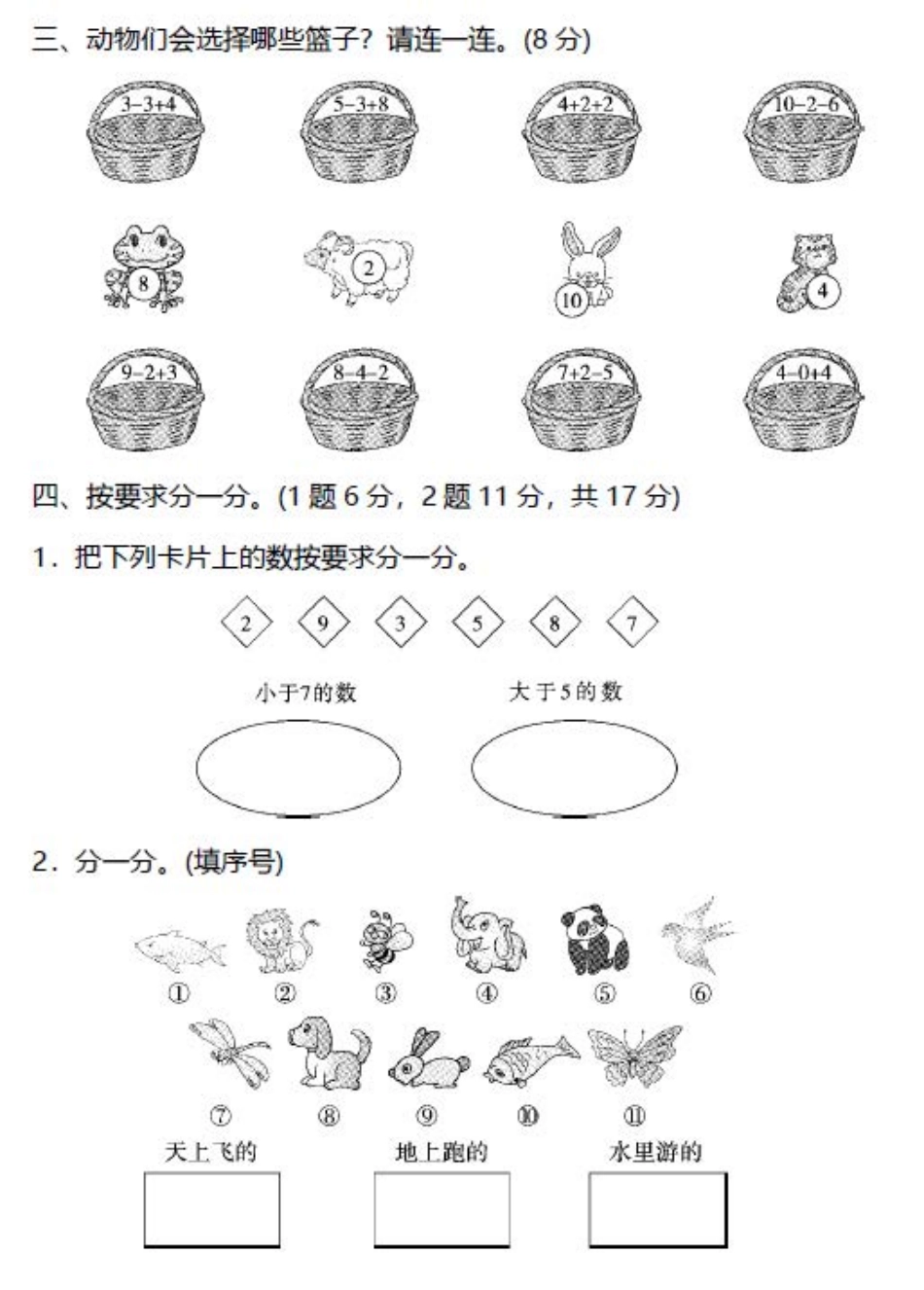 三、动物们会选择哪些篮子？请连一连。(8 分)

$3-3+4$　$5-3+8$　$4+2+2$　$10-2-6$

8　2　10　4

$9-2+3$　$8-4-2$　$7+2-5$　$4-0+4$

四、按要求分一分。(1 题 6 分，2 题 11 分，共 17 分)

1．把下列卡片上的数按要求分一分。

2　9　3　5　8　7

小于7的数　大于5的数

2．分一分。(填序号)

①　②　③　④　⑤　⑥

⑦　⑧　⑨　⑩　⑪

天上飞的　地上跑的　水里游的