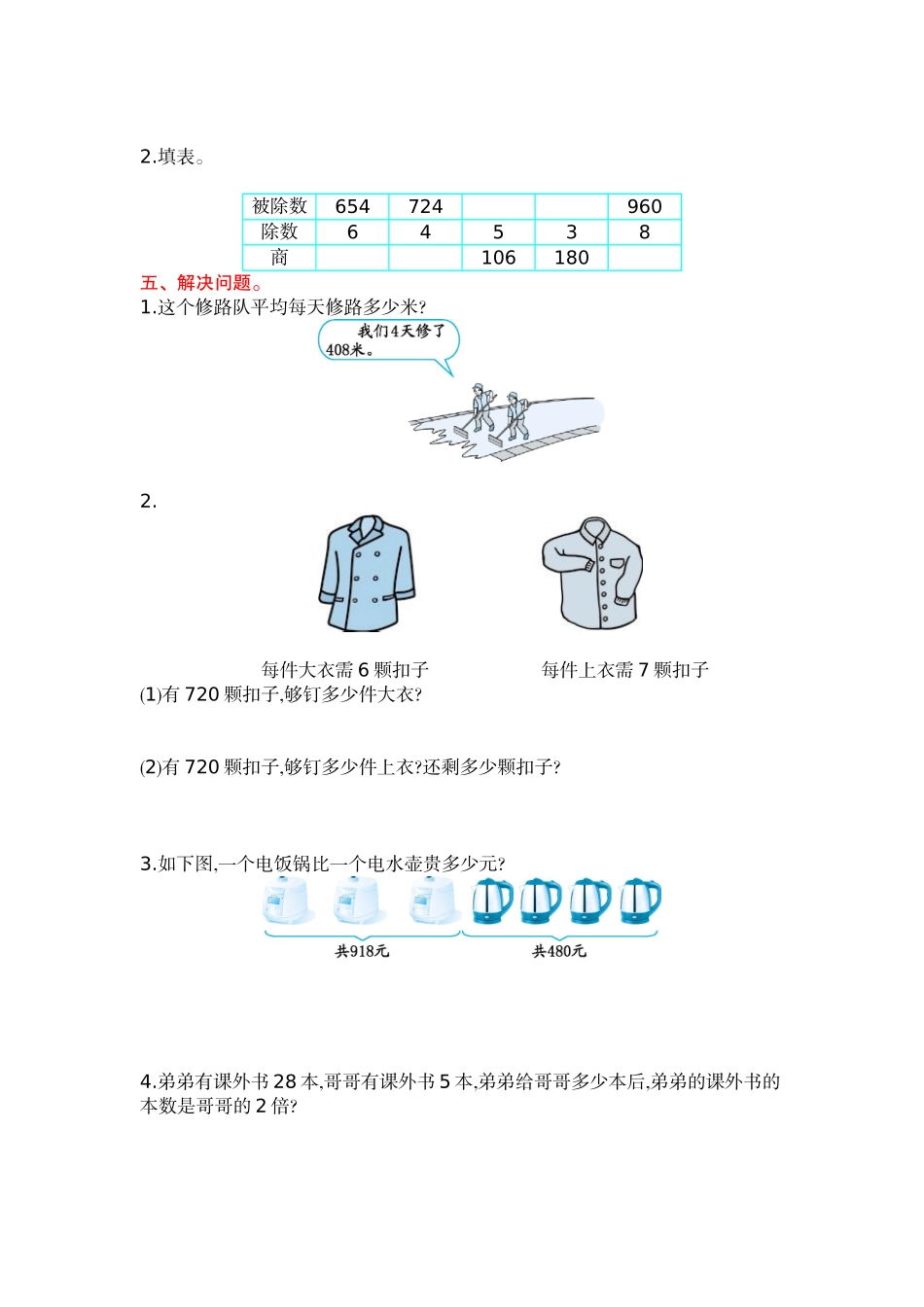 2.填表。

| 被除数 | 654 | 724 |  |  | 960 |
|---|---|---|---|---|---|
| 除数 | 6 | 4 | 5 | 3 | 8 |
| 商 |  |  | 106 | 180 |  |

五、解决问题。

1.这个修路队平均每天修路多少米?

我们4天修了408米。

2.

每件大衣需 6 颗扣子

每件上衣需 7 颗扣子

(1)有 720 颗扣子,够钉多少件大衣?

(2)有 720 颗扣子,够钉多少件上衣?还剩多少颗扣子?

3.如下图,一个电饭锅比一个电水壶贵多少元?

共918元

共480元

4.弟弟有课外书 28 本,哥哥有课外书 5 本,弟弟给哥哥多少本后,弟弟的课外书的本数是哥哥的 2 倍?