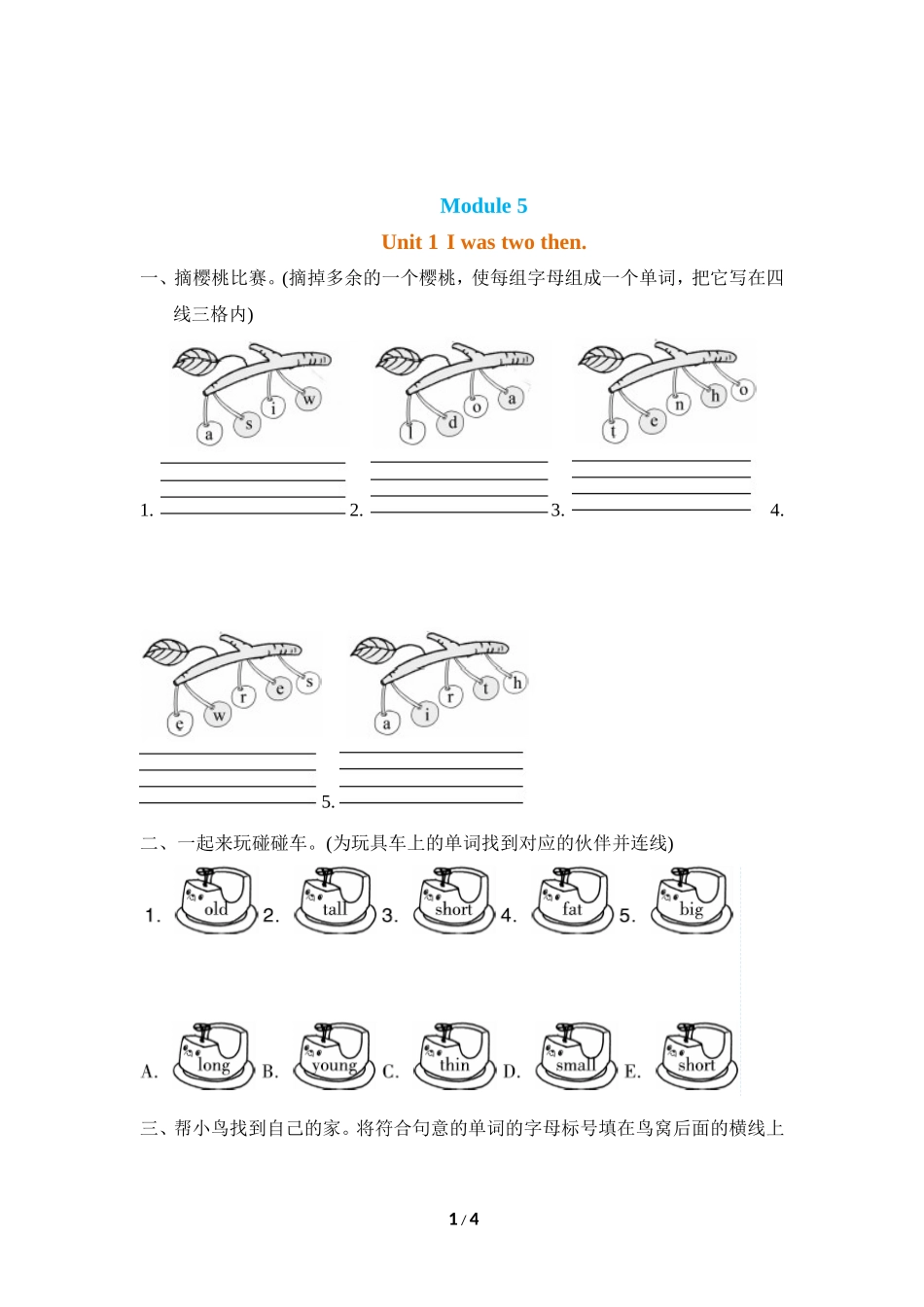 Module 5

Unit 1 I was two then.

一、摘樱桃比赛。(摘掉多余的一个樱桃，使每组字母组成一个单词，把它写在四线三格内)

a s i w

l d o a

t e n h o

1. 2. 3. 4.

e w r e s

a i r t h

5.

二、一起来玩碰碰车。(为玩具车上的单词找到对应的伙伴并连线)

1. old 2. tall 3. short 4. fat 5. big

A. long B. young C. thin D. small E. short

三、帮小鸟找到自己的家。将符合句意的单词的字母标号填在鸟窝后面的横线上

1 / 4