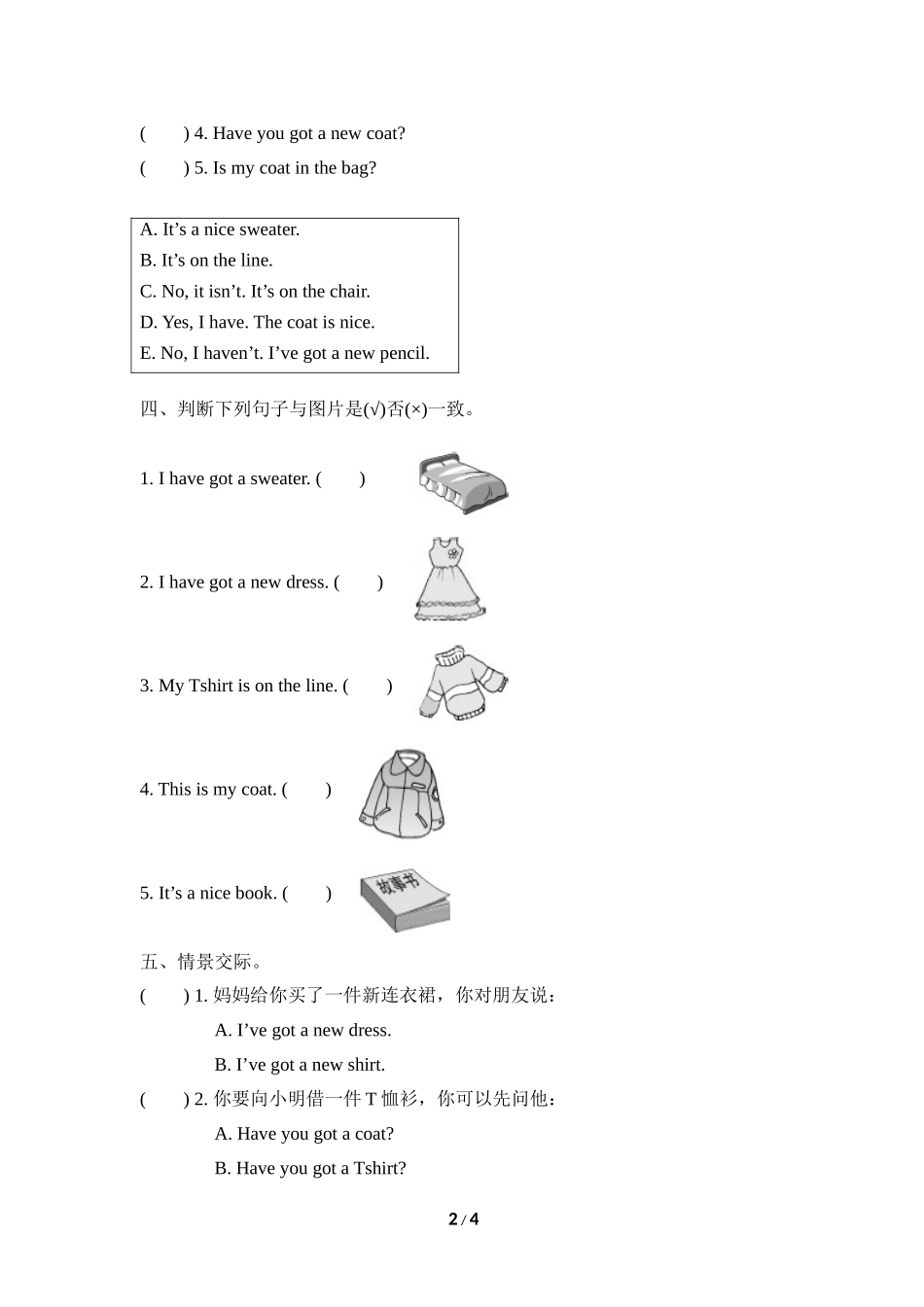 (　　) 4. Have you got a new coat?

(　　) 5. Is my coat in the bag?

A. It’s a nice sweater.
B. It’s on the line.
C. No, it isn’t. It’s on the chair.
D. Yes, I have. The coat is nice.
E. No, I haven’t. I’ve got a new pencil.

四、判断下列句子与图片是(√)否(×)一致。

1. I have got a sweater. (　　)

2. I have got a new dress. (　　)

3. My Tshirt is on the line. (　　)

4. This is my coat. (　　)

5. It’s a nice book. (　　)

故事书

五、情景交际。

(　　) 1. 妈妈给你买了一件新连衣裙，你对朋友说：
A. I’ve got a new dress.
B. I’ve got a new shirt.

(　　) 2. 你要向小明借一件 T 恤衫，你可以先问他：
A. Have you got a coat?
B. Have you got a Tshirt?

2 / 4