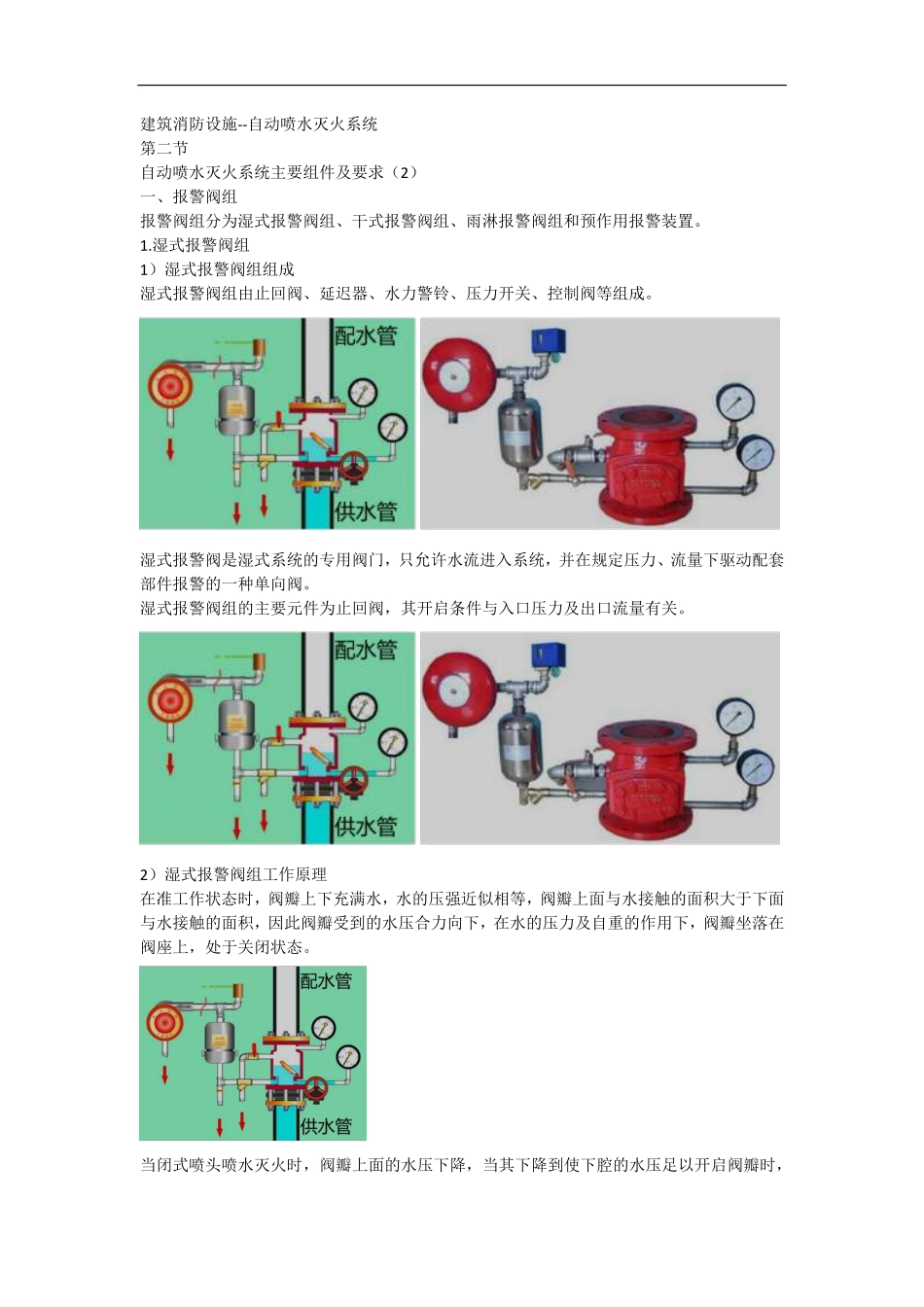 建筑消防设施--自动喷水灭火系统
第二节
自动喷水灭火系统主要组件及要求（2）
一、报警阀组
报警阀组分为湿式报警阀组、干式报警阀组、雨淋报警阀组和预作用报警装置。
1.湿式报警阀组
1）湿式报警阀组组成
湿式报警阀组由止回阀、延迟器、水力警铃、压力开关、控制阀等组成。

配水管
供水管

湿式报警阀是湿式系统的专用阀门，只允许水流进入系统，并在规定压力、流量下驱动配套部件报警的一种单向阀。
湿式报警阀组的主要元件为止回阀，其开启条件与入口压力及出口流量有关。

配水管
供水管

2）湿式报警阀组工作原理
在准工作状态时，阀瓣上下充满水，水的压强近似相等，阀瓣上面与水接触的面积大于下面与水接触的面积，因此阀瓣受到的水压合力向下，在水的压力及自重的作用下，阀瓣坐落在阀座上，处于关闭状态。

配水管
供水管

当闭式喷头喷水灭火时，阀瓣上面的水压下降，当其下降到使下腔的水压足以开启阀瓣时，