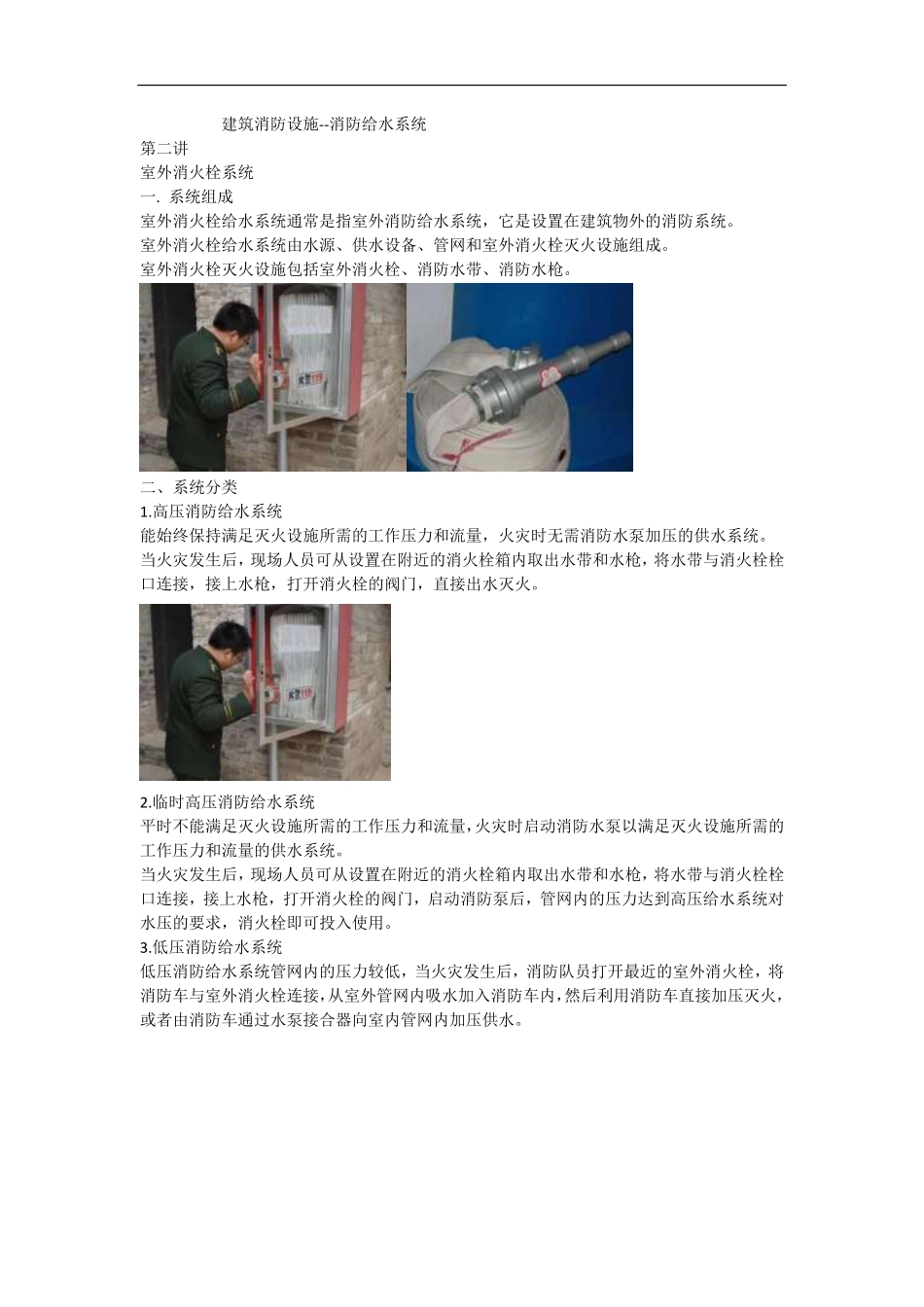 建筑消防设施--消防给水系统

第二讲

室外消火栓系统

一. 系统组成

室外消火栓给水系统通常是指室外消防给水系统，它是设置在建筑物外的消防系统。

室外消火栓给水系统由水源、供水设备、管网和室外消火栓灭火设施组成。

室外消火栓灭火设施包括室外消火栓、消防水带、消防水枪。

火警119

二、系统分类

1.高压消防给水系统

能始终保持满足灭火设施所需的工作压力和流量，火灾时无需消防水泵加压的供水系统。

当火灾发生后，现场人员可从设置在附近的消火栓箱内取出水带和水枪，将水带与消火栓栓口连接，接上水枪，打开消火栓的阀门，直接出水灭火。

火警119

2.临时高压消防给水系统

平时不能满足灭火设施所需的工作压力和流量，火灾时启动消防水泵以满足灭火设施所需的工作压力和流量的供水系统。

当火灾发生后，现场人员可从设置在附近的消火栓箱内取出水带和水枪，将水带与消火栓栓口连接，接上水枪，打开消火栓的阀门，启动消防泵后，管网内的压力达到高压给水系统对水压的要求，消火栓即可投入使用。

3.低压消防给水系统

低压消防给水系统管网内的压力较低，当火灾发生后，消防队员打开最近的室外消火栓，将消防车与室外消火栓连接，从室外管网内吸水加入消防车内，然后利用消防车直接加压灭火，或者由消防车通过水泵接合器向室内管网内加压供水。