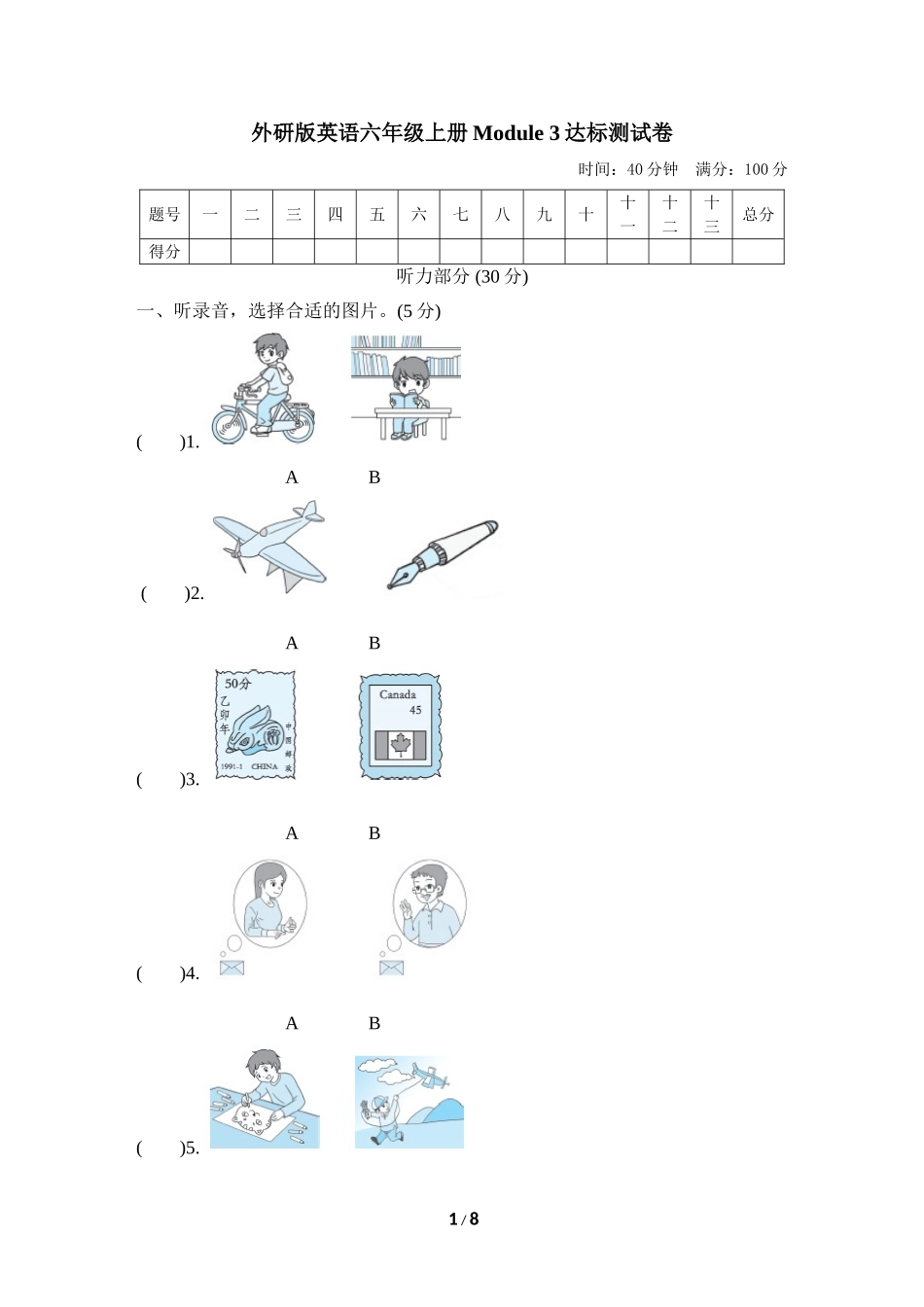 外研版英语六年级上册 Module 3 达标测试卷

时间：40 分钟　满分：100 分

| 题号 | 一 | 二 | 三 | 四 | 五 | 六 | 七 | 八 | 九 | 十 | 十一 | 十二 | 十三 | 总分 |
|---|---|---|---|---|---|---|---|---|---|---|---|---|---|---|
| 得分 | | | | | | | | | | | | | | |

听力部分 (30 分)

一、听录音，选择合适的图片。(5 分)

(　　)1.

A　　B

(　　)2.

A　　B

50分 乙卯年 中国邮政 1991-1 CHINA

Canada 45

(　　)3.

A　　B

(　　)4.

A　　B

(　　)5.

1 / 8