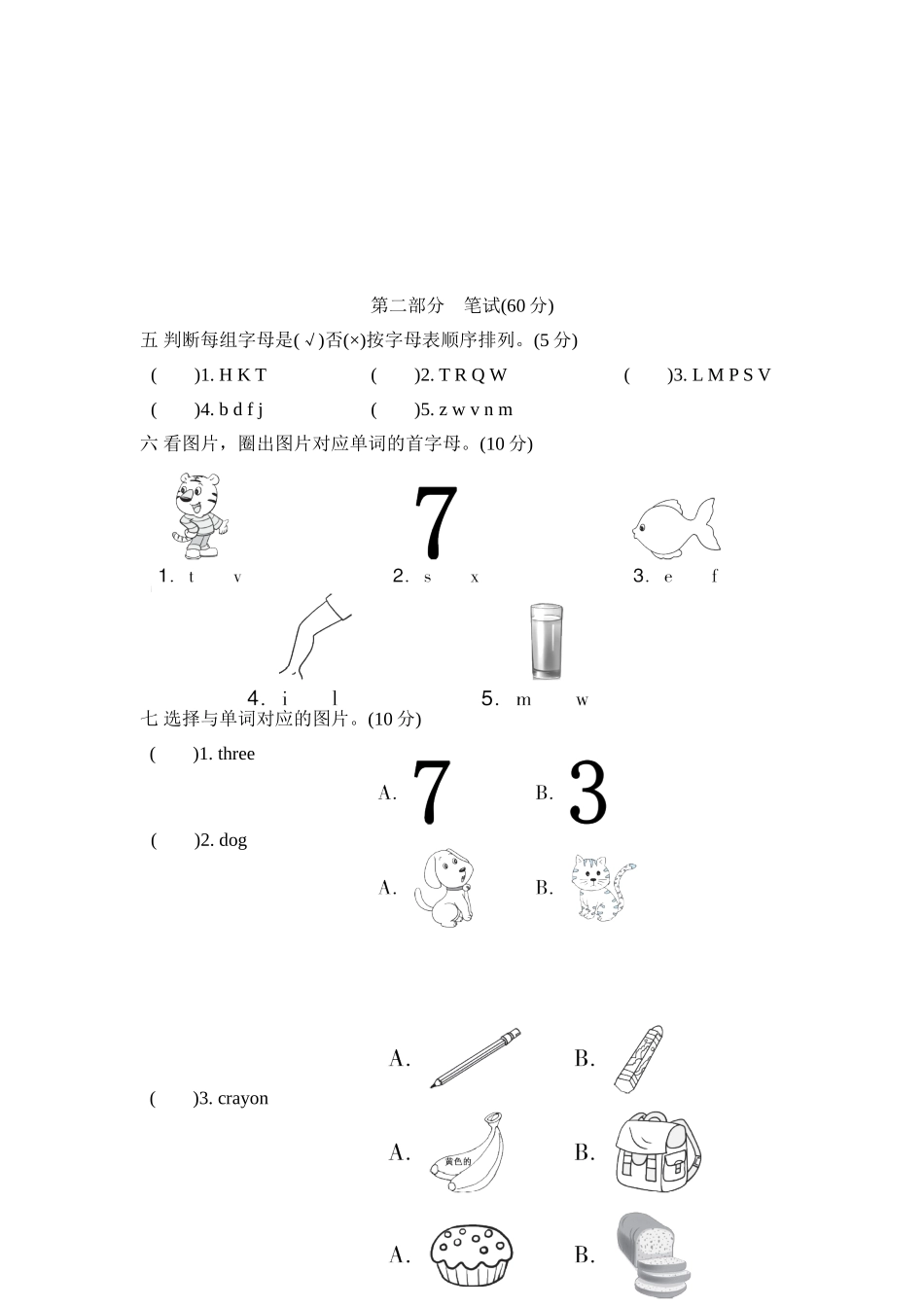 第二部分　笔试(60 分)

五 判断每组字母是(√)否(×)按字母表顺序排列。(5 分)

(　　)1. H K T　　(　　)2. T R Q W　　(　　)3. L M P S V

(　　)4. b d f j　　(　　)5. z w v n m

六 看图片，圈出图片对应单词的首字母。(10 分)

7

1. t　v　　2. s　x　　3. e　f

4. i　l　　5. m　w

七 选择与单词对应的图片。(10 分)

(　　)1. three

A. 7　B. 3

(　　)2. dog

A.　B.

A.　B.

(　　)3. crayon

A.　黄色的　B.

A.　B.