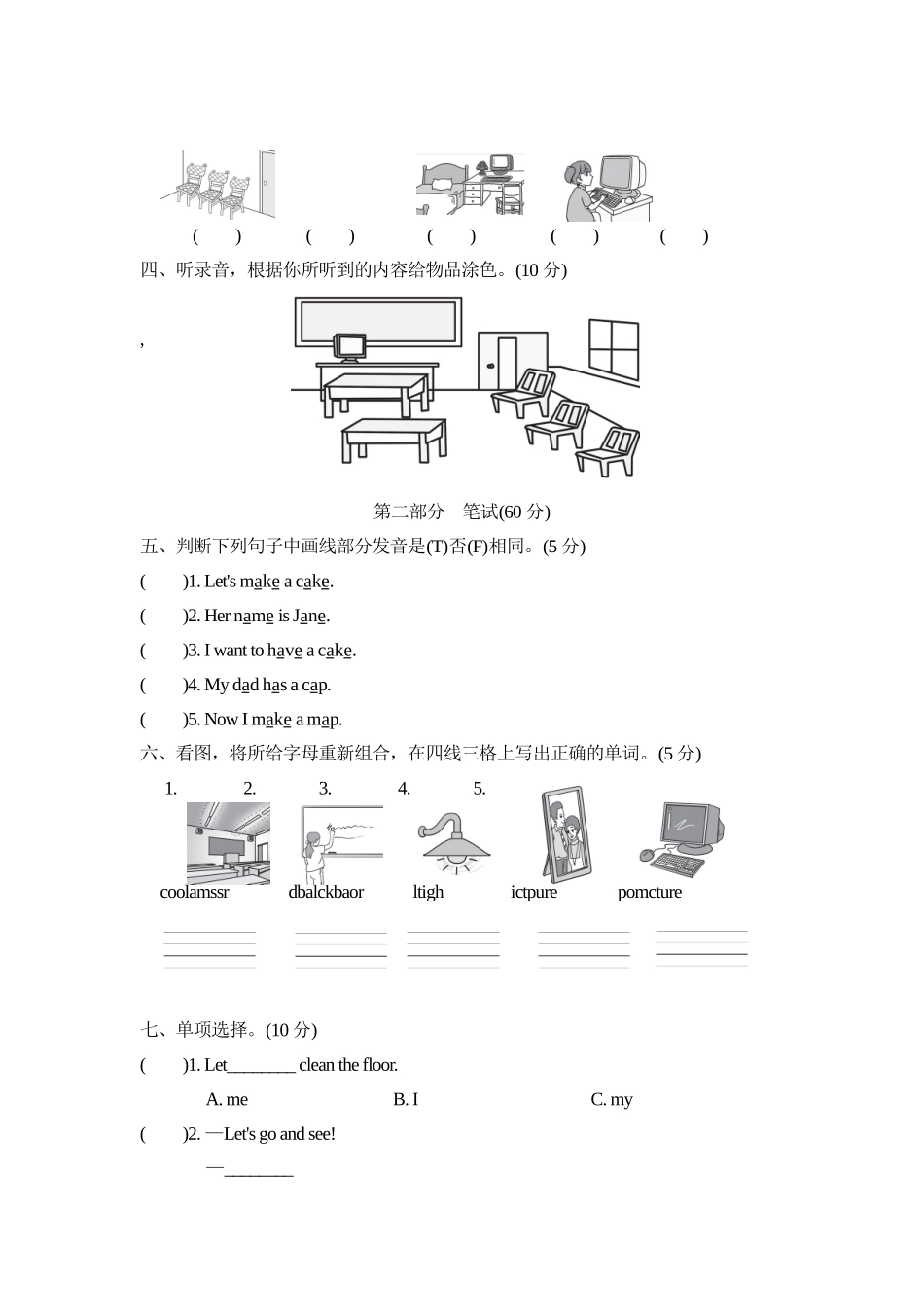 (　　)　　(　　)　　(　　)　　(　　)　　(　　)

四、听录音，根据你所听到的内容给物品涂色。(10 分)

,

第二部分　笔试(60 分)

五、判断下列句子中画线部分发音是(T)否(F)相同。(5 分)

(　　)1. Let's make a cake.

(　　)2. Her name is Jane.

(　　)3. I want to have a cake.

(　　)4. My dad has a cap.

(　　)5. Now I make a map.

六、看图，将所给字母重新组合，在四线三格上写出正确的单词。(5 分)

1.　　2.　　3.　　4.　　5.

coolamssr　　dbalckbaor　　ltigh　　ictpure　　pomcture

七、单项选择。(10 分)

(　　)1. Let________ clean the floor.

A. me　　B. I　　C. my

(　　)2. —Let's go and see!

—________