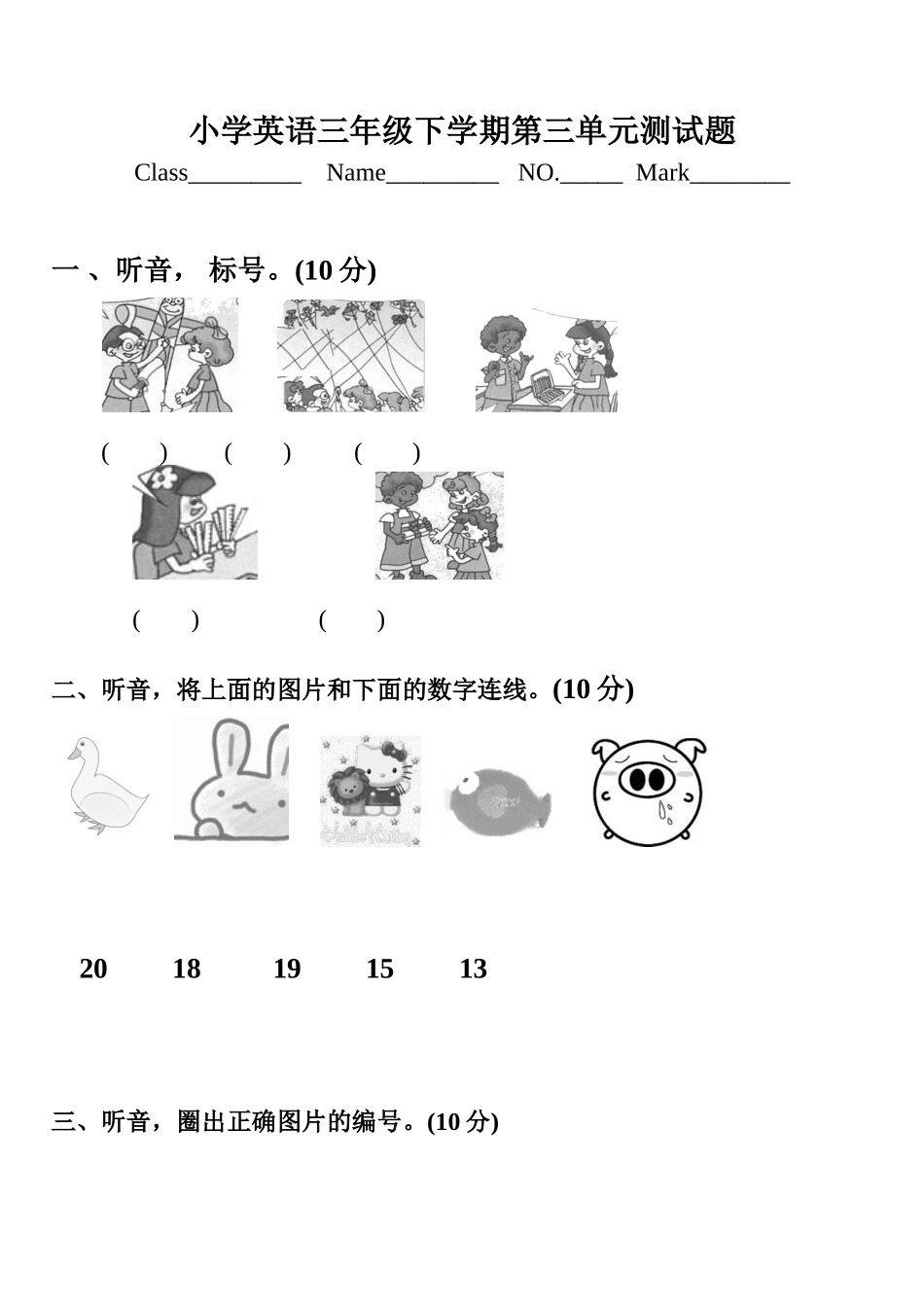 小学英语三年级下学期第三单元测试题

Class_________ Name_________ NO._____ Mark________

一 、听音， 标号。(10 分)

( ) ( ) ( )

( ) ( )

二、听音，将上面的图片和下面的数字连线。(10 分)

20 18 19 15 13

三、听音，圈出正确图片的编号。(10 分)