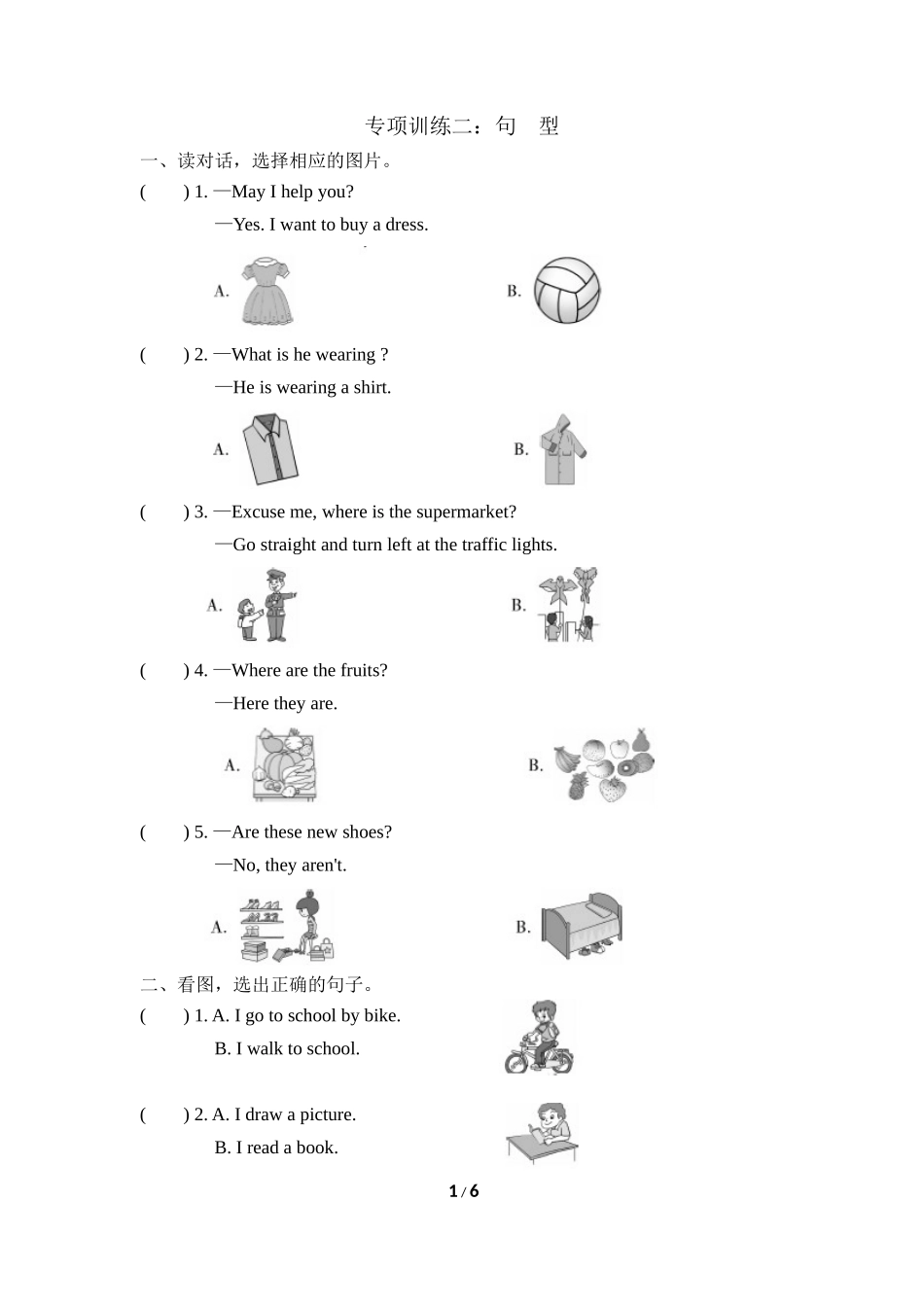 专项训练二：句 型

一、读对话，选择相应的图片。

( ) 1. —May I help you?

—Yes. I want to buy a dress.

A. B.

( ) 2. —What is he wearing ?

—He is wearing a shirt.

A. B.

( ) 3. —Excuse me, where is the supermarket?

—Go straight and turn left at the traffic lights.

A. B.

( ) 4. —Where are the fruits?

—Here they are.

A. B.

( ) 5. —Are these new shoes?

—No, they aren't.

A. B.

二、看图，选出正确的句子。

( ) 1. A. I go to school by bike.

B. I walk to school.

( ) 2. A. I draw a picture.

B. I read a book.

1 / 6