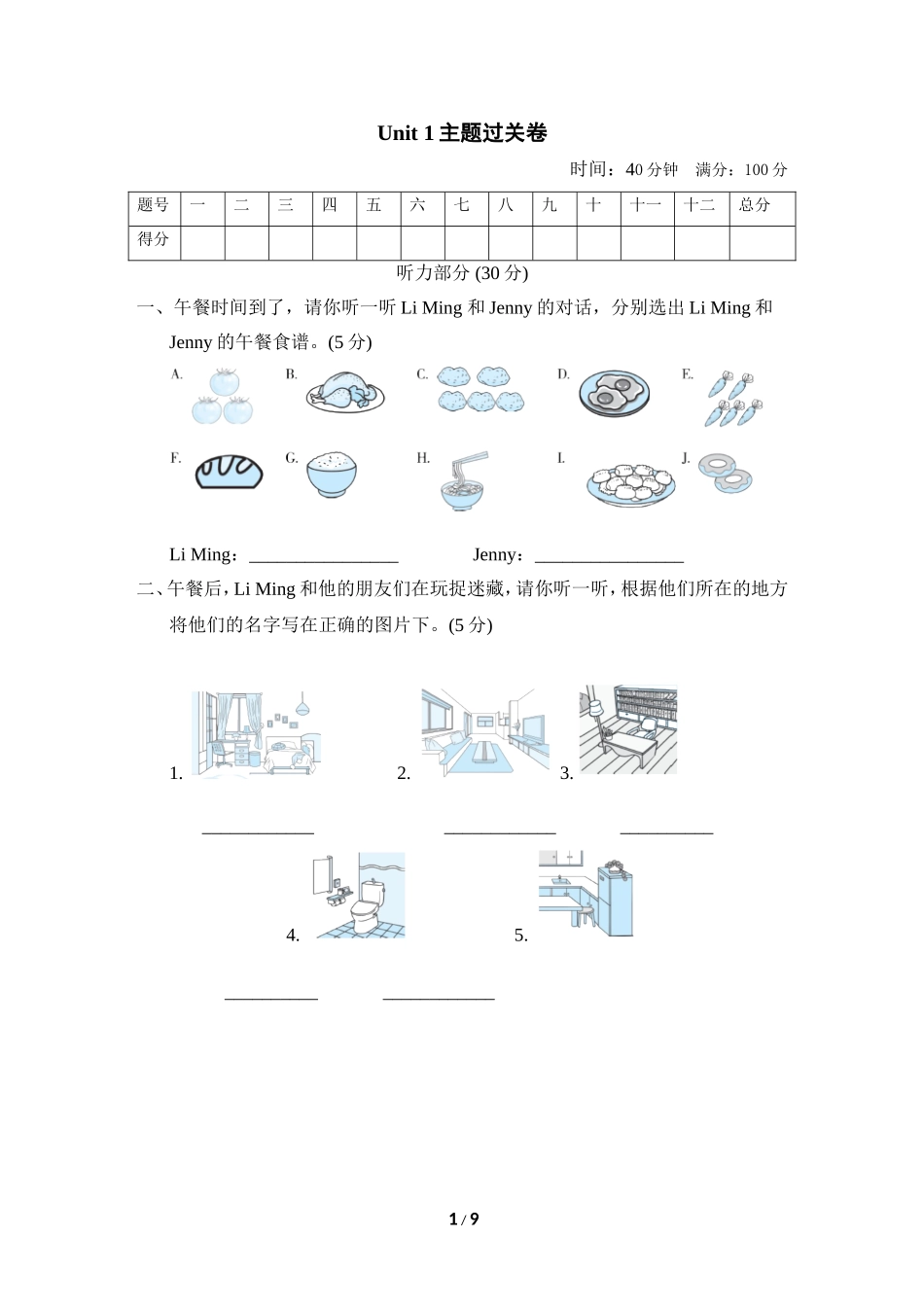 Unit 1 主题过关卷

时间：40 分钟　满分：100 分

| 题号 | 一 | 二 | 三 | 四 | 五 | 六 | 七 | 八 | 九 | 十 | 十一 | 十二 | 总分 |
|---|---|---|---|---|---|---|---|---|---|---|---|---|---|
| 得分 | | | | | | | | | | | | | |

听力部分 (30 分)

一、午餐时间到了，请你听一听 Li Ming 和 Jenny 的对话，分别选出 Li Ming 和 Jenny 的午餐食谱。(5 分)

A. B. C. D. E.

F. G. H. I. J.

Li Ming：________________　Jenny：________________

二、午餐后，Li Ming 和他的朋友们在玩捉迷藏，请你听一听，根据他们所在的地方将他们的名字写在正确的图片下。(5 分)

1. 2. 3.

____________　____________　__________

4. 5.

__________　____________

1 / 9