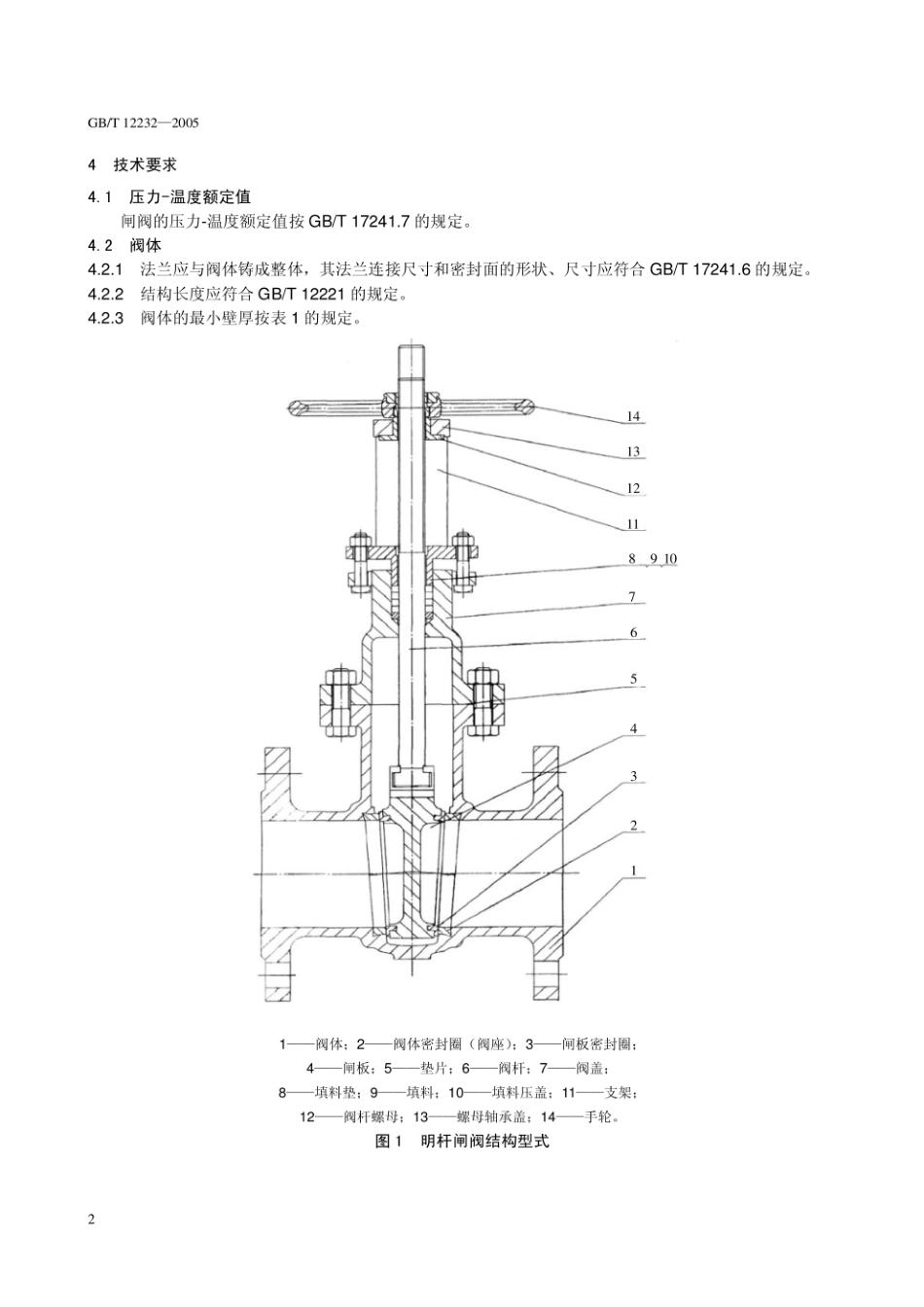 GB/T 12232—2005

4　技术要求

4.1　压力-温度额定值

闸阀的压力-温度额定值按 GB/T 17241.7 的规定。

4.2　阀体

4.2.1　法兰应与阀体铸成整体，其法兰连接尺寸和密封面的形状、尺寸应符合 GB/T 17241.6 的规定。

4.2.2　结构长度应符合 GB/T 12221 的规定。

4.2.3　阀体的最小壁厚按表 1 的规定。

14

13

12

11

8　9　10

7

6

5

4

3

2

1

1——阀体；2——阀体密封圈（阀座）；3——闸板密封圈；
4——闸板；5——垫片；6——阀杆；7——阀盖；
8——填料垫；9——填料；10——填料压盖；11——支架；
12——阀杆螺母；13——螺母轴承盖；14——手轮。

图 1　明杆闸阀结构型式

2