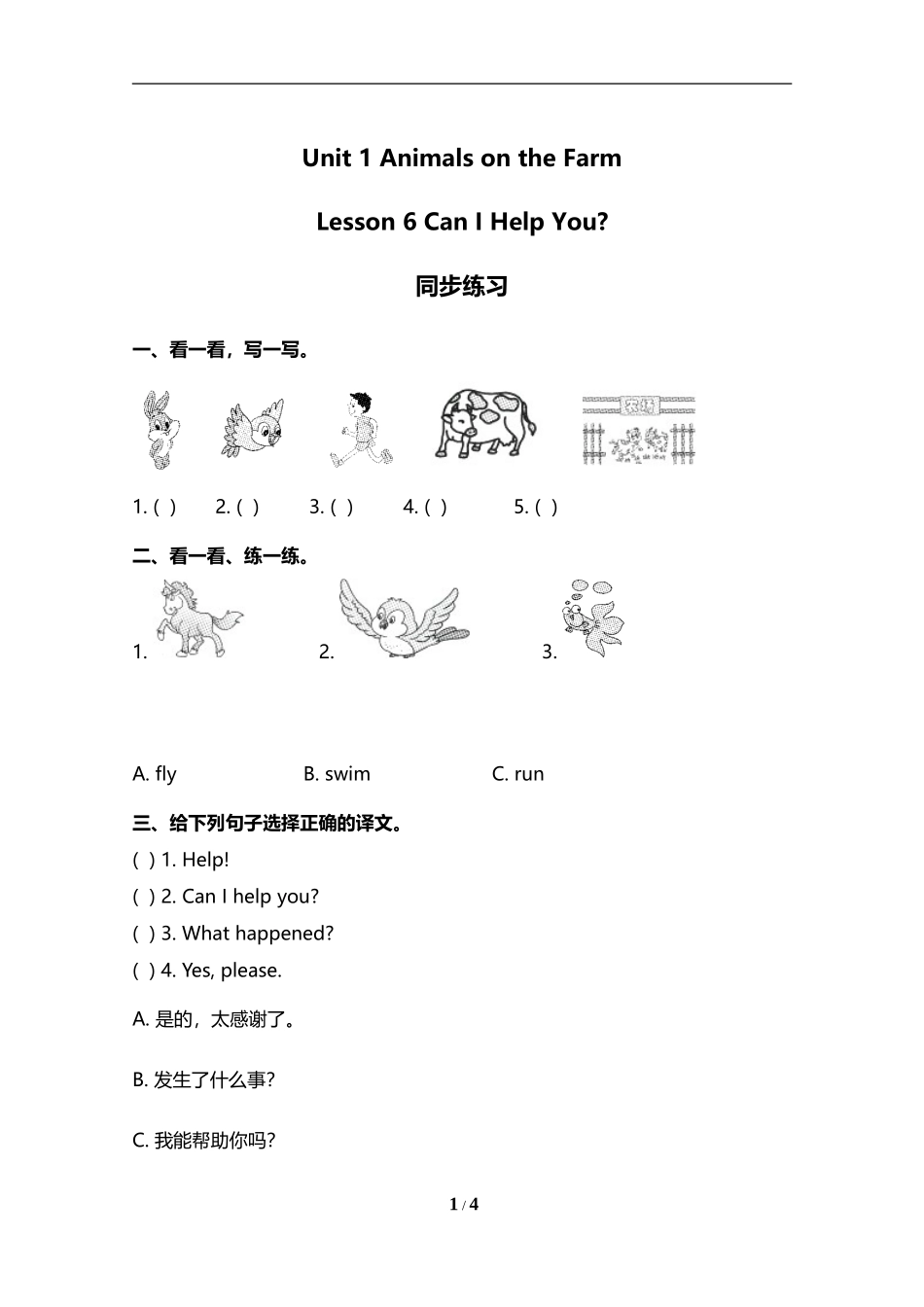 Unit 1 Animals on the Farm

Lesson 6 Can I Help You?

同步练习

一、看一看，写一写。

1. ( ) 2. ( ) 3. ( ) 4. ( ) 5. ( )

二、看一看、练一练。

1. 2. 3.

A. fly B. swim C. run

三、给下列句子选择正确的译文。

( ) 1. Help!

( ) 2. Can I help you?

( ) 3. What happened?

( ) 4. Yes, please.

A. 是的，太感谢了。

B. 发生了什么事？

C. 我能帮助你吗？

1 / 4