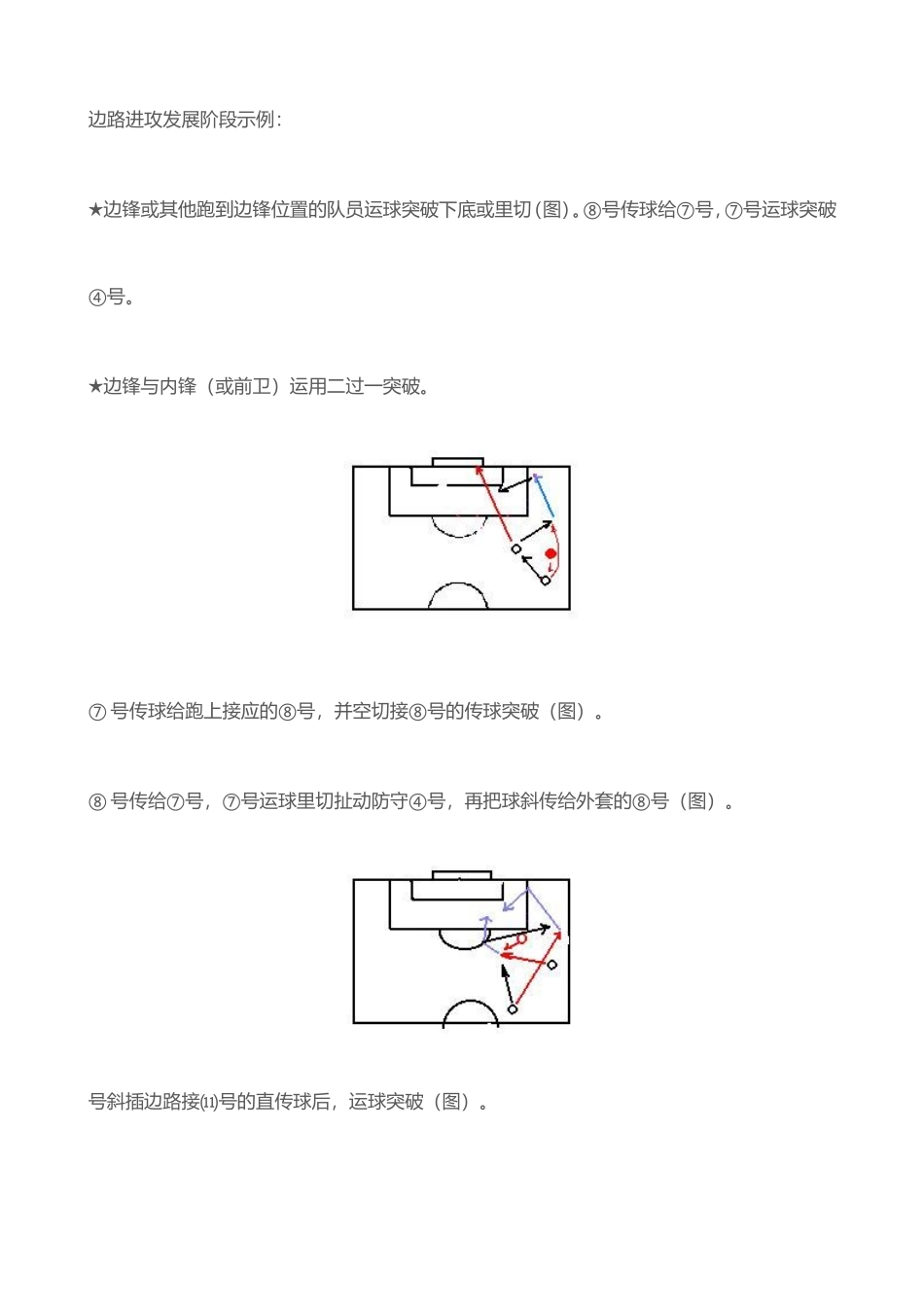 边路进攻发展阶段示例:

★边锋或其他跑到边锋位置的队员运球突破下底或里切(图)。⑧号传球给⑦号,⑦号运球突破④号。

★边锋与内锋（或前卫）运用二过一突破。

⑦ 号传球给跑上接应的⑧号，并空切接⑧号的传球突破（图）。

⑧ 号传给⑦号，⑦号运球里切扯动防守④号，再把球斜传给外套的⑧号（图）。

号斜插边路接⑾号的直传球后，运球突破（图）。