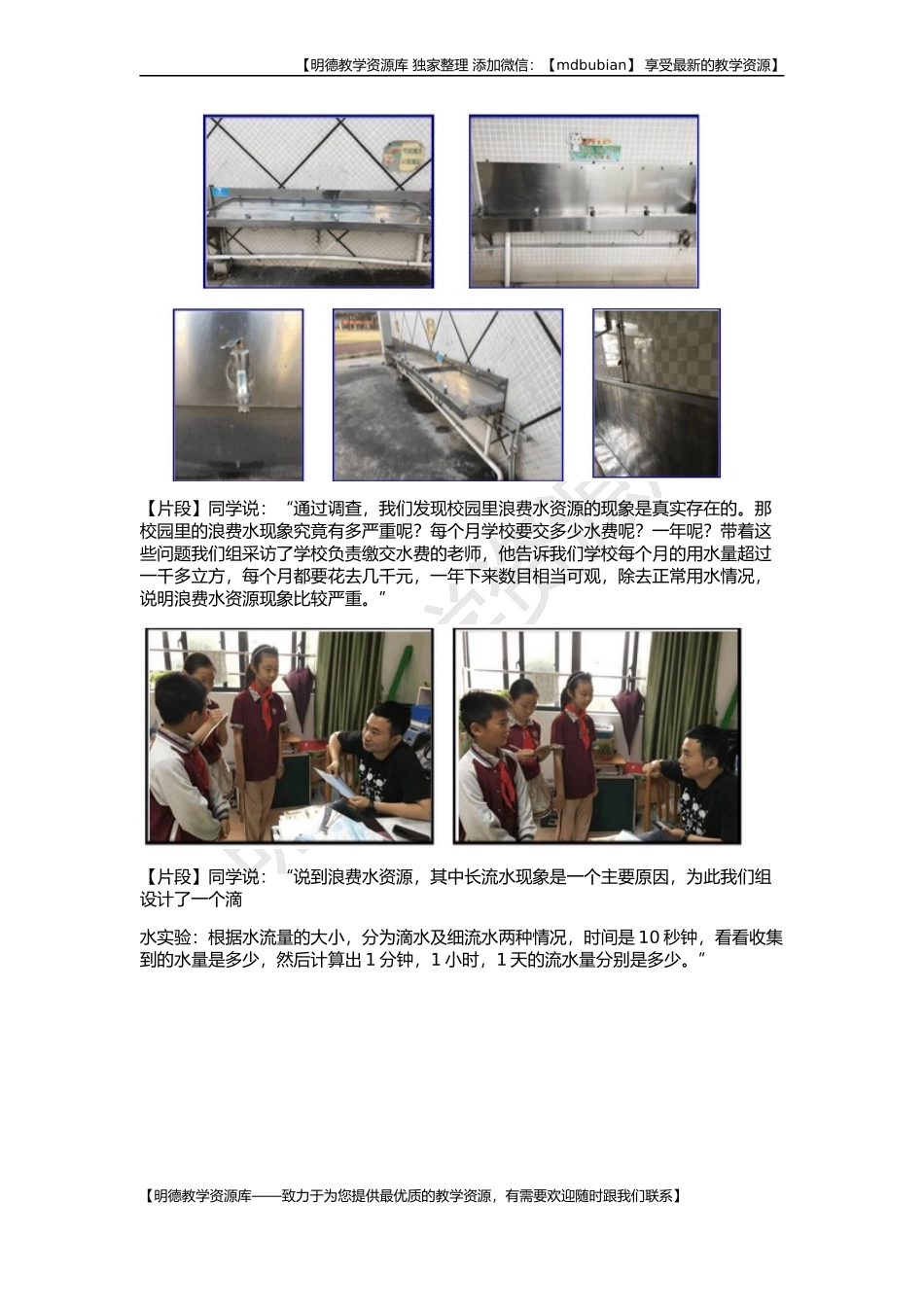 【明德教学资源库 独家整理 添加微信：【mdbubian】 享受最新的教学资源】

【片段】同学说：“通过调查，我们发现校园里浪费水资源的现象是真实存在的。那校园里的浪费水现象究竟有多严重呢？每个月学校要交多少水费呢？一年呢？带着这些问题我们组采访了学校负责缴交水费的老师，他告诉我们学校每个月的用水量超过一千多立方，每个月都要花去几千元，一年下来数目相当可观，除去正常用水情况，说明浪费水资源现象比较严重。”

【片段】同学说：“说到浪费水资源，其中长流水现象是一个主要原因，为此我们组设计了一个滴

水实验：根据水流量的大小，分为滴水及细流水两种情况，时间是 10 秒钟，看看收集到的水量是多少，然后计算出 1 分钟，1 小时，1 天的流水量分别是多少。”

【明德教学资源库——致力于为您提供最优质的教学资源，有需要欢迎随时跟我们联系】