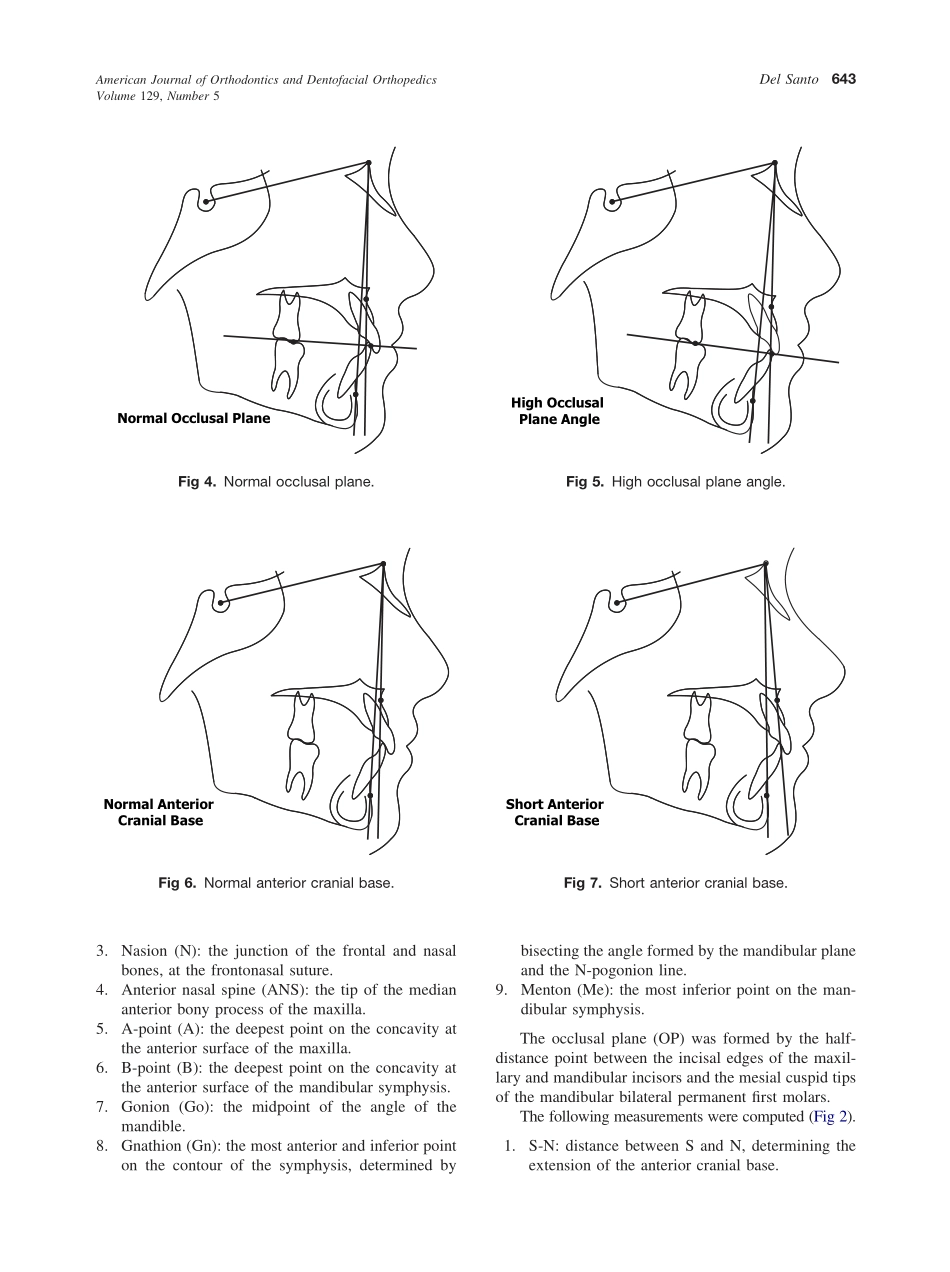 American Journal of Orthodontics and Dentofacial Orthopedics
Volume 129, Number 5

Del Santo 643

Normal Occlusal Plane

Fig 4. Normal occlusal plane.

High Occlusal Plane Angle

Fig 5. High occlusal plane angle.

Normal Anterior Cranial Base

Fig 6. Normal anterior cranial base.

Short Anterior Cranial Base

Fig 7. Short anterior cranial base.

3. Nasion (N): the junction of the frontal and nasal bones, at the frontonasal suture.
4. Anterior nasal spine (ANS): the tip of the median anterior bony process of the maxilla.
5. A-point (A): the deepest point on the concavity at the anterior surface of the maxilla.
6. B-point (B): the deepest point on the concavity at the anterior surface of the mandibular symphysis.
7. Gonion (Go): the midpoint of the angle of the mandible.
8. Gnathion (Gn): the most anterior and inferior point on the contour of the symphysis, determined by bisecting the angle formed by the mandibular plane and the N-pogonion line.
9. Menton (Me): the most inferior point on the mandibular symphysis.

The occlusal plane (OP) was formed by the half-distance point between the incisal edges of the maxillary and mandibular incisors and the mesial cuspid tips of the mandibular bilateral permanent first molars.

The following measurements were computed (Fig 2).

1. S-N: distance between S and N, determining the extension of the anterior cranial base.