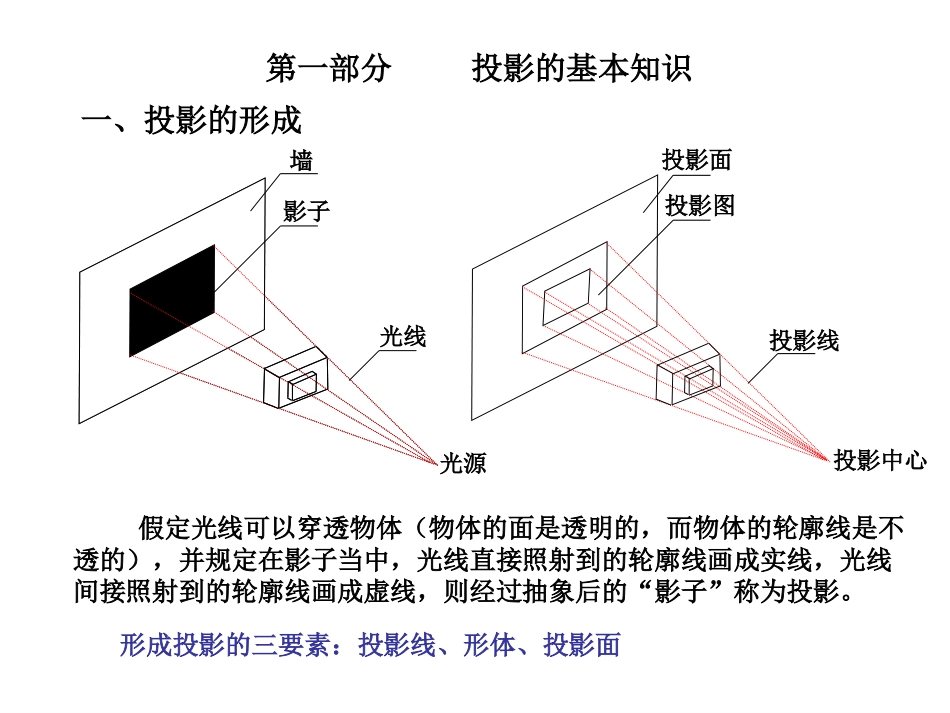 第一部分　　投影的基本知识

一、投影的形成

墙

影子

光线

光源

投影面

投影图

投影线

投影中心

假定光线可以穿透物体（物体的面是透明的，而物体的轮廓线是不透的），并规定在影子当中，光线直接照射到的轮廓线画成实线，光线间接照射到的轮廓线画成虚线，则经过抽象后的“影子”称为投影。

形成投影的三要素：投影线、形体、投影面