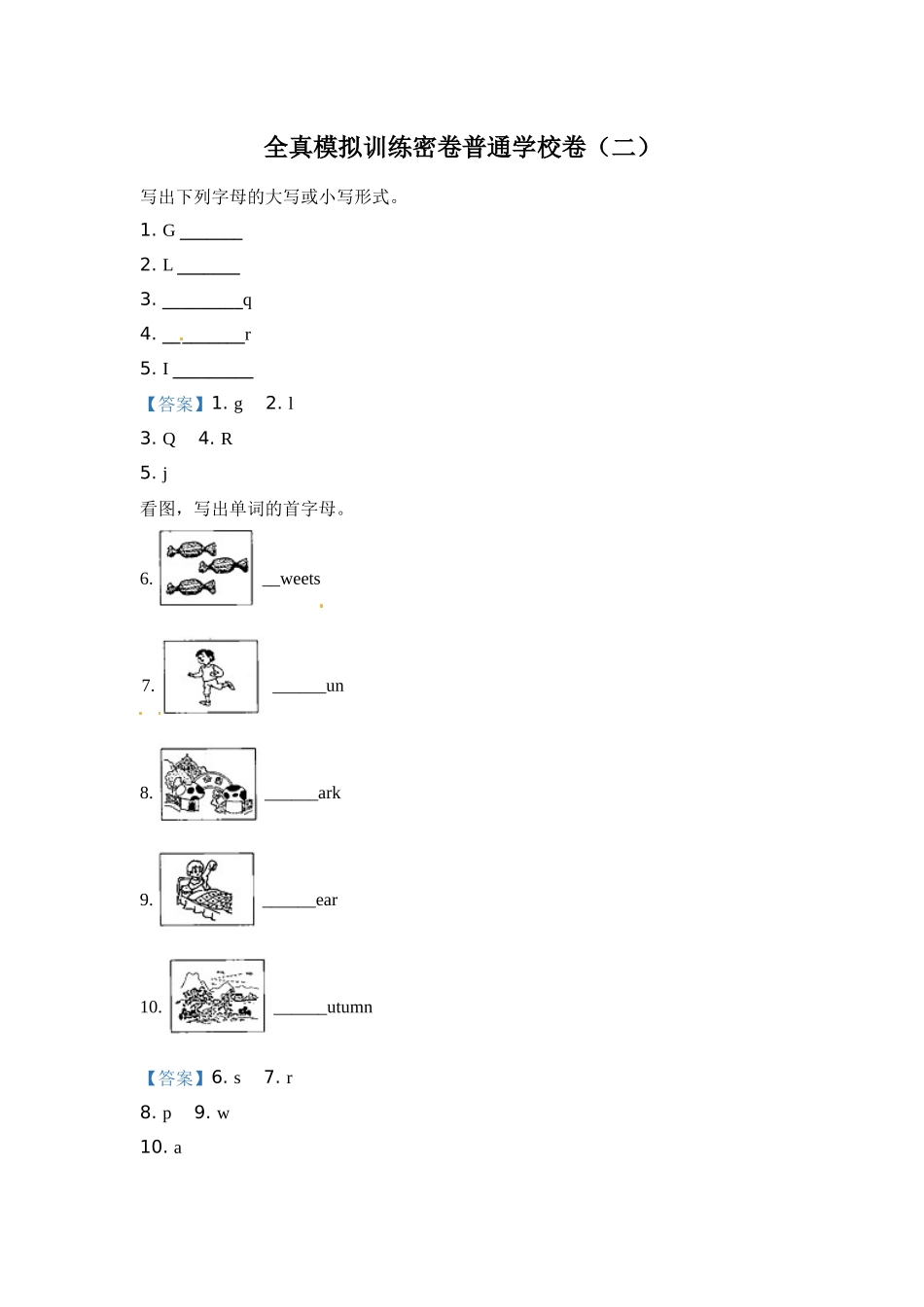 全真模拟训练密卷普通学校卷（二）

写出下列字母的大写或小写形式。

1. G _______

2. L _______

3. _________q

4. _________r

5. I _________

【答案】1. g　2. l

3. Q　4. R

5. j

看图，写出单词的首字母。

6. __weets

7. ______un

8. ______ark

9. ______ear

10. ______utumn

【答案】6. s　7. r

8. p　9. w

10. a