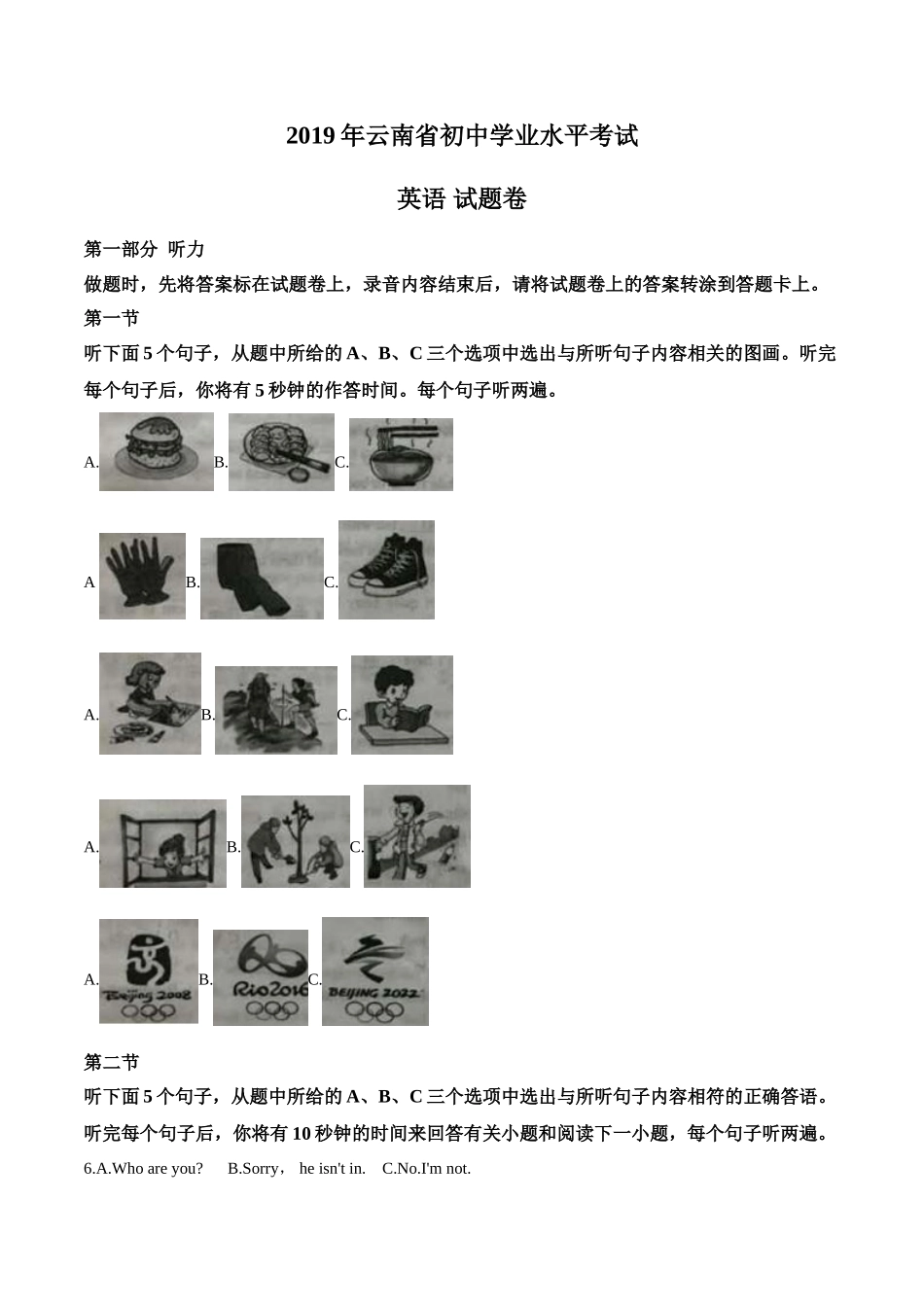 2019 年云南省初中学业水平考试

英语 试题卷

第一部分 听力

做题时，先将答案标在试题卷上，录音内容结束后，请将试题卷上的答案转涂到答题卡上。

第一节

听下面 5 个句子，从题中所给的 A、B、C 三个选项中选出与所听句子内容相关的图画。听完每个句子后，你将有 5 秒钟的作答时间。每个句子听两遍。

A. B. C.

A B. C.

A. B. C.

A. B. C.

A. Beijing 2008 B. Rio2016 C. BEIJING 2022

第二节

听下面 5 个句子，从题中所给的 A、B、C 三个选项中选出与所听句子内容相符的正确答语。听完每个句子后，你将有 10 秒钟的时间来回答有关小题和阅读下一小题，每个句子听两遍。

6.A.Who are you? B.Sorry， he isn't in. C.No.I'm not.