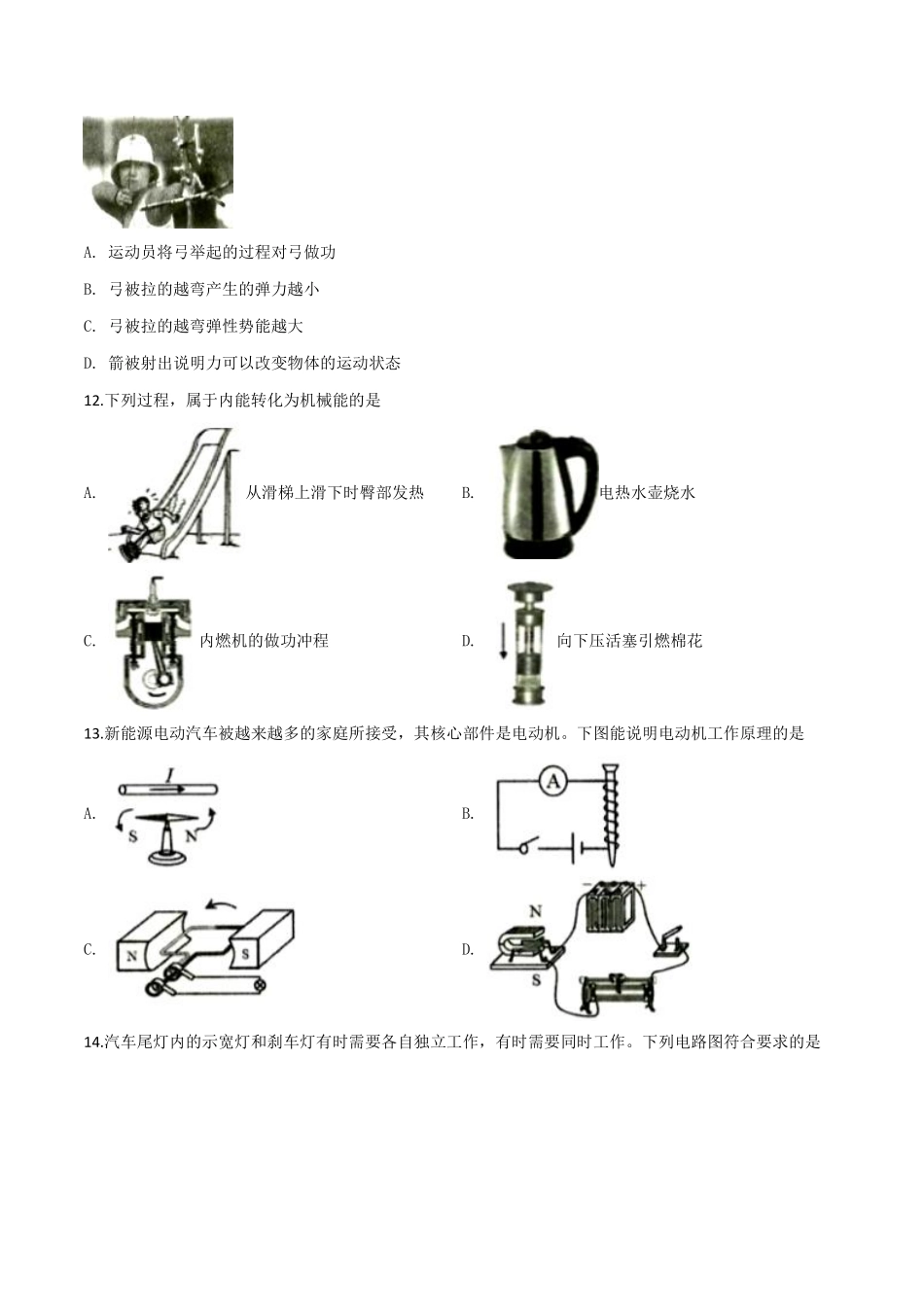 A. 运动员将弓举起的过程对弓做功

B. 弓被拉的越弯产生的弹力越小

C. 弓被拉的越弯弹性势能越大

D. 箭被射出说明力可以改变物体的运动状态

12.下列过程，属于内能转化为机械能的是

A. 从滑梯上滑下时臀部发热

B. 电热水壶烧水

C. 内燃机的做功冲程

D. 向下压活塞引燃棉花

13.新能源电动汽车被越来越多的家庭所接受，其核心部件是电动机。下图能说明电动机工作原理的是

A. $I$ S N

B. A

C. N S

D. N S − +

14.汽车尾灯内的示宽灯和刹车灯有时需要各自独立工作，有时需要同时工作。下列电路图符合要求的是