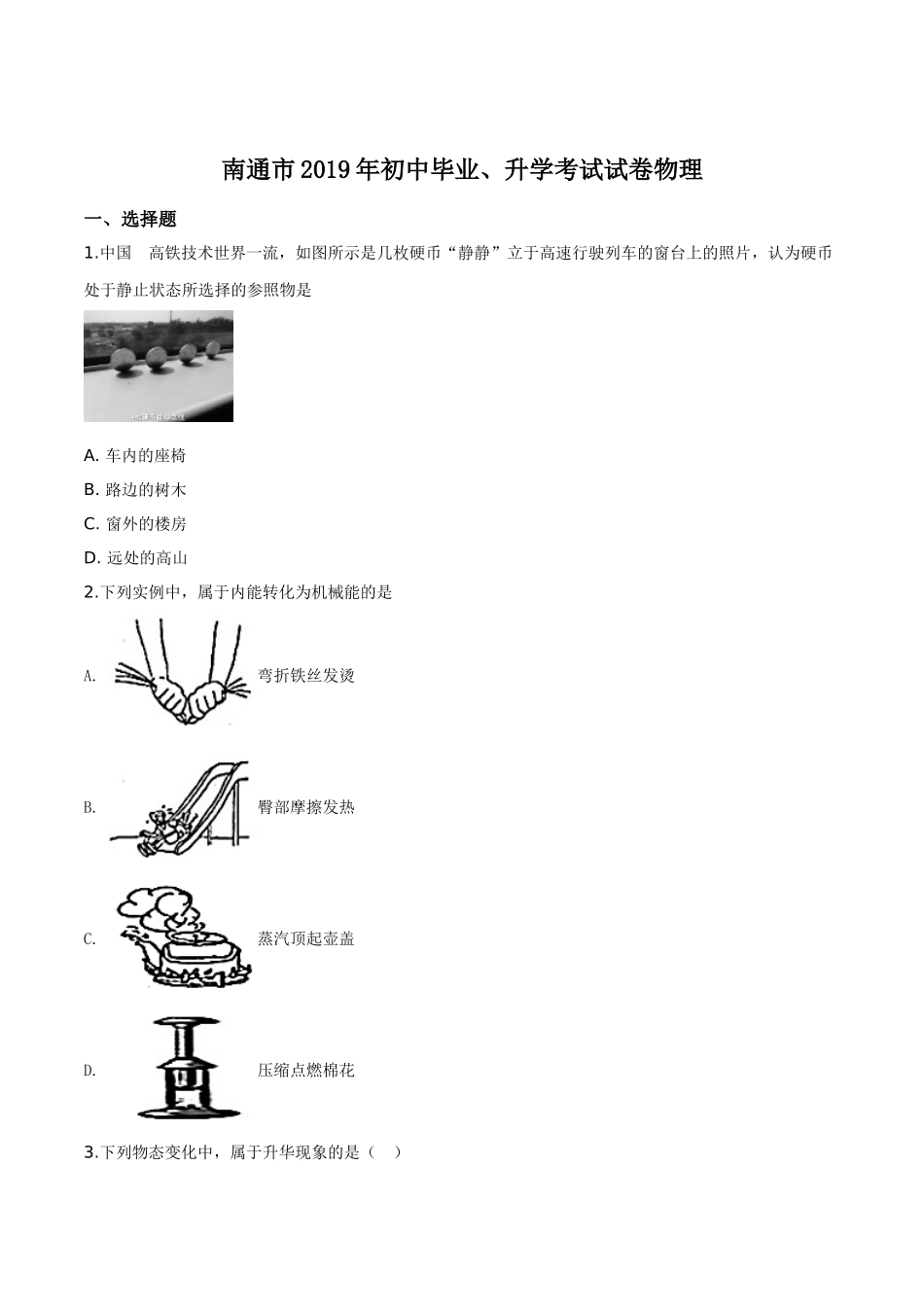 南通市2019年初中毕业、升学考试试卷物理

一、选择题

1.中国　高铁技术世界一流，如图所示是几枚硬币“静静”立于高速行驶列车的窗台上的照片，认为硬币处于静止状态所选择的参照物是

A. 车内的座椅

B. 路边的树木

C. 窗外的楼房

D. 远处的高山

2.下列实例中，属于内能转化为机械能的是

A. 弯折铁丝发烫

B. 臀部摩擦发热

C. 蒸汽顶起壶盖

D. 压缩点燃棉花

3.下列物态变化中，属于升华现象的是（　）