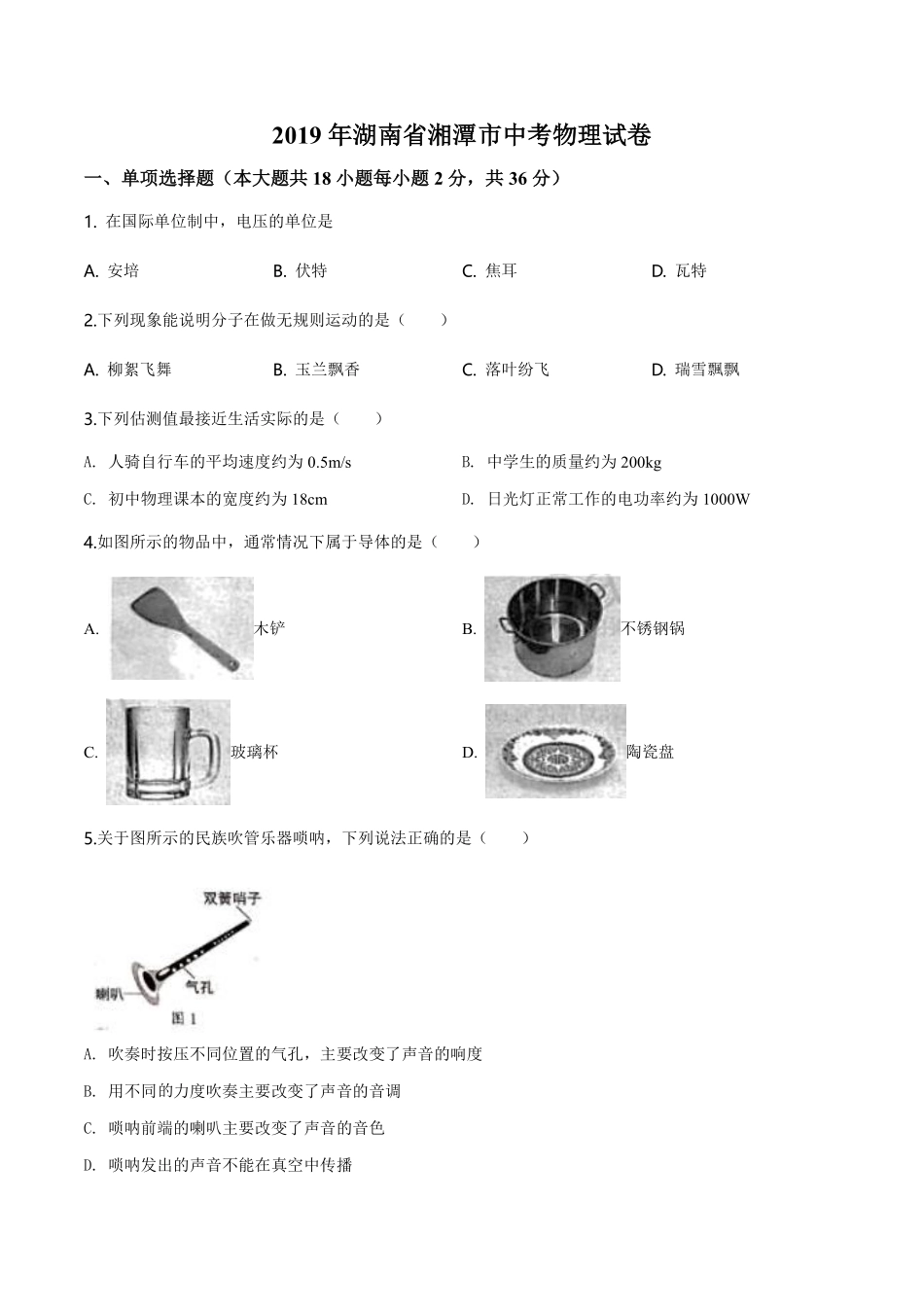 2019 年湖南省湘潭市中考物理试卷

一、单项选择题（本大题共 18 小题每小题 2 分，共 36 分）

1. 在国际单位制中，电压的单位是

A. 安培
B. 伏特
C. 焦耳
D. 瓦特

2.下列现象能说明分子在做无规则运动的是（　　）

A. 柳絮飞舞
B. 玉兰飘香
C. 落叶纷飞
D. 瑞雪飘飘

3.下列估测值最接近生活实际的是（　　）

A. 人骑自行车的平均速度约为 0.5m/s
B. 中学生的质量约为 200kg
C. 初中物理课本的宽度约为 18cm
D. 日光灯正常工作的电功率约为 1000W

4.如图所示的物品中，通常情况下属于导体的是（　　）

A. 木铲
B. 不锈钢锅
C. 玻璃杯
D. 陶瓷盘

5.关于图所示的民族吹管乐器唢呐，下列说法正确的是（　　）

双簧哨子
气孔
喇叭
图 1

A. 吹奏时按压不同位置的气孔，主要改变了声音的响度
B. 用不同的力度吹奏主要改变了声音的音调
C. 唢呐前端的喇叭主要改变了声音的音色
D. 唢呐发出的声音不能在真空中传播