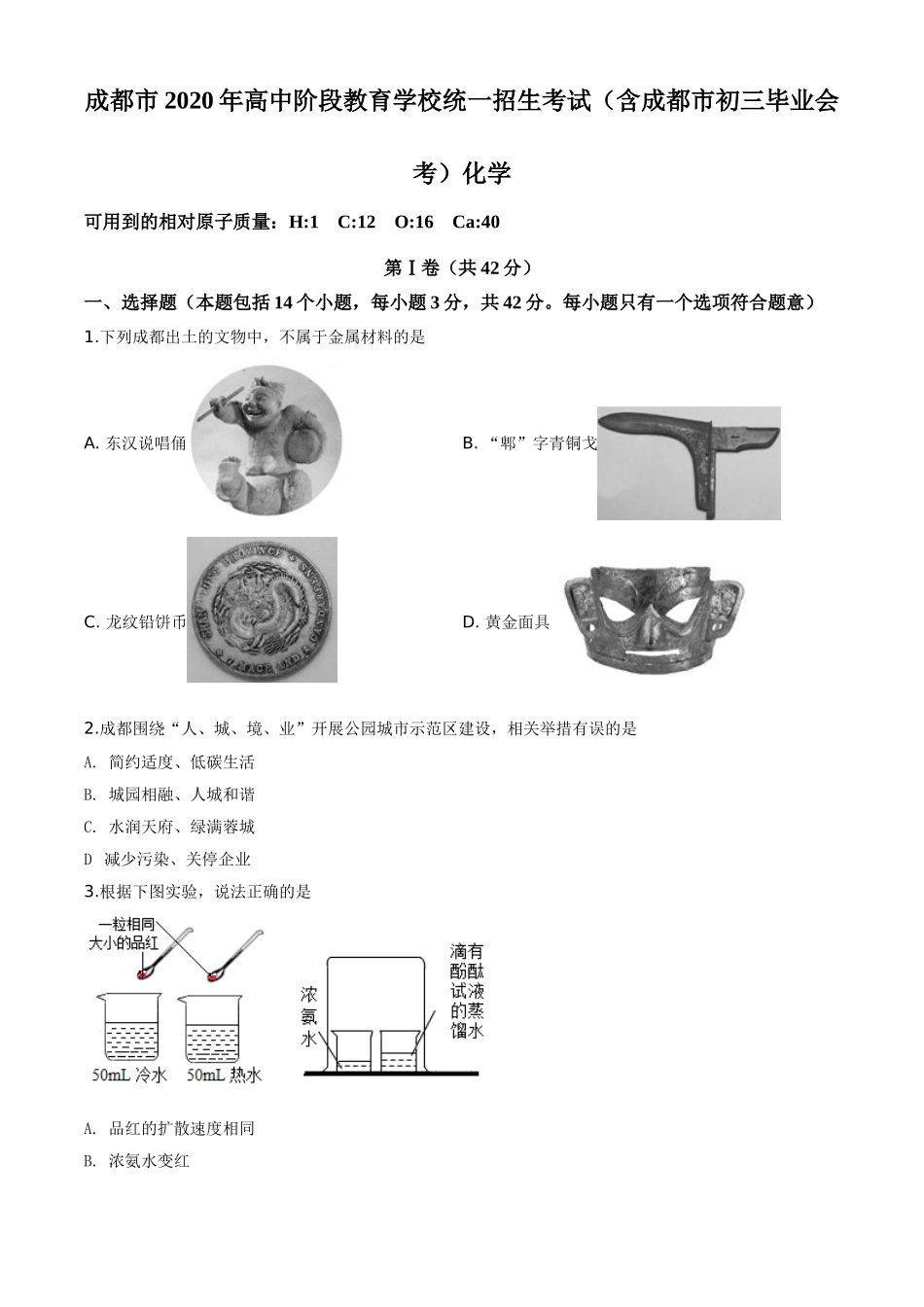 成都市2020年高中阶段教育学校统一招生考试（含成都市初三毕业会考）化学

可用到的相对原子质量：H:1　C:12　O:16　Ca:40

第Ⅰ卷（共42分）

一、选择题（本题包括14个小题，每小题3分，共42分。每小题只有一个选项符合题意）

1.下列成都出土的文物中，不属于金属材料的是

A. 东汉说唱俑

B. “郫”字青铜戈

C. 龙纹铅饼币

D. 黄金面具

2.成都围绕“人、城、境、业”开展公园城市示范区建设，相关举措有误的是

A.　简约适度、低碳生活

B.　城园相融、人城和谐

C.　水润天府、绿满蓉城

D　减少污染、关停企业

3.根据下图实验，说法正确的是

一粒相同大小的品红

50mL 冷水　50mL 热水

浓氨水

滴有酚酞试液的蒸馏水

A.　品红的扩散速度相同

B.　浓氨水变红