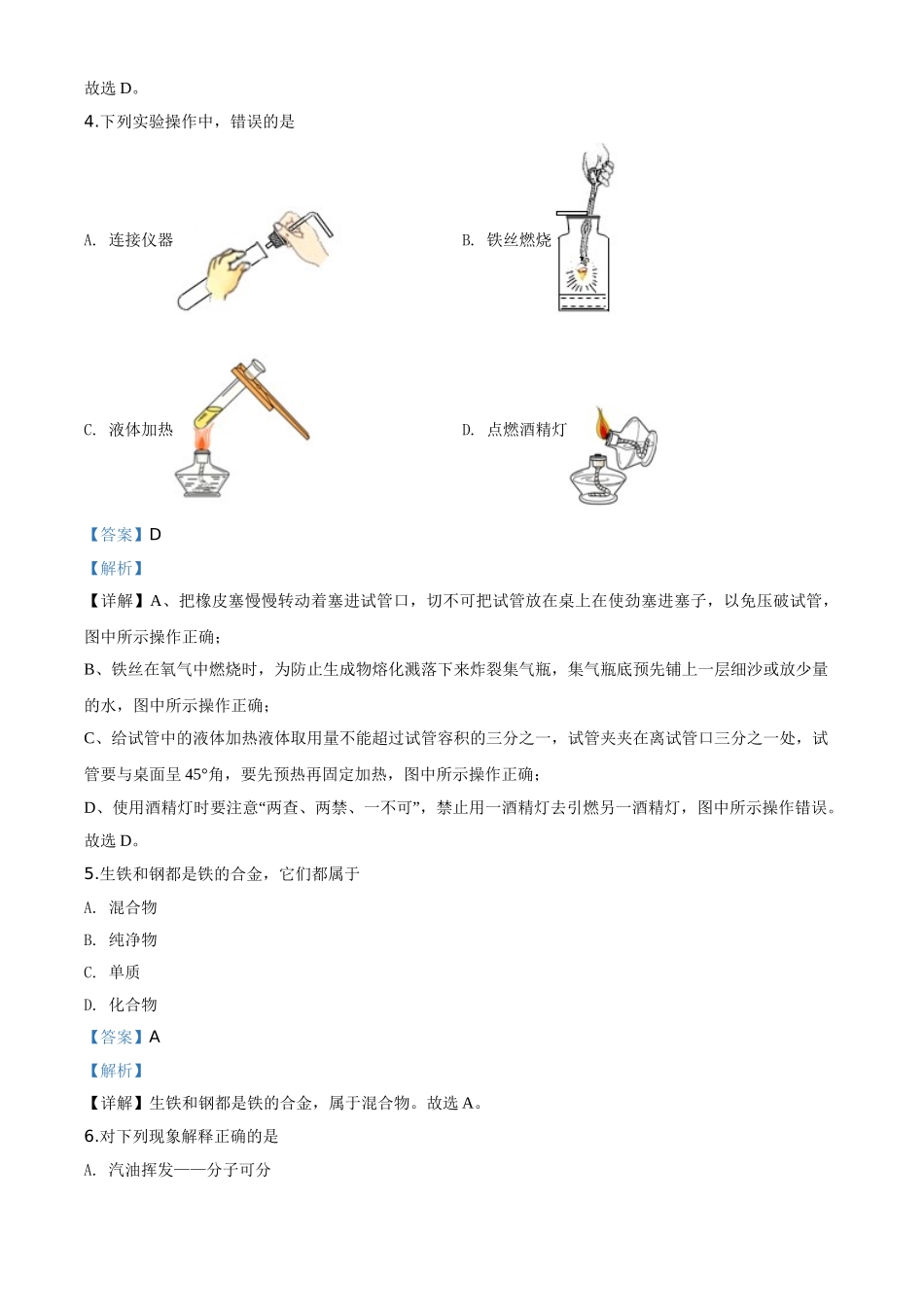 故选 D。

4.下列实验操作中，错误的是

A. 连接仪器

B. 铁丝燃烧

C. 液体加热

D. 点燃酒精灯

【答案】D

【解析】

【详解】A、把橡皮塞慢慢转动着塞进试管口，切不可把试管放在桌上在使劲塞进塞子，以免压破试管，图中所示操作正确；

B、铁丝在氧气中燃烧时，为防止生成物熔化溅落下来炸裂集气瓶，集气瓶底预先铺上一层细沙或放少量的水，图中所示操作正确；

C、给试管中的液体加热液体取用量不能超过试管容积的三分之一，试管夹夹在离试管口三分之一处，试管要与桌面呈 45°角，要先预热再固定加热，图中所示操作正确；

D、使用酒精灯时要注意“两查、两禁、一不可”，禁止用一酒精灯去引燃另一酒精灯，图中所示操作错误。

故选 D。

5.生铁和钢都是铁的合金，它们都属于

A. 混合物

B. 纯净物

C. 单质

D. 化合物

【答案】A

【解析】

【详解】生铁和钢都是铁的合金，属于混合物。故选 A。

6.对下列现象解释正确的是

A. 汽油挥发——分子可分