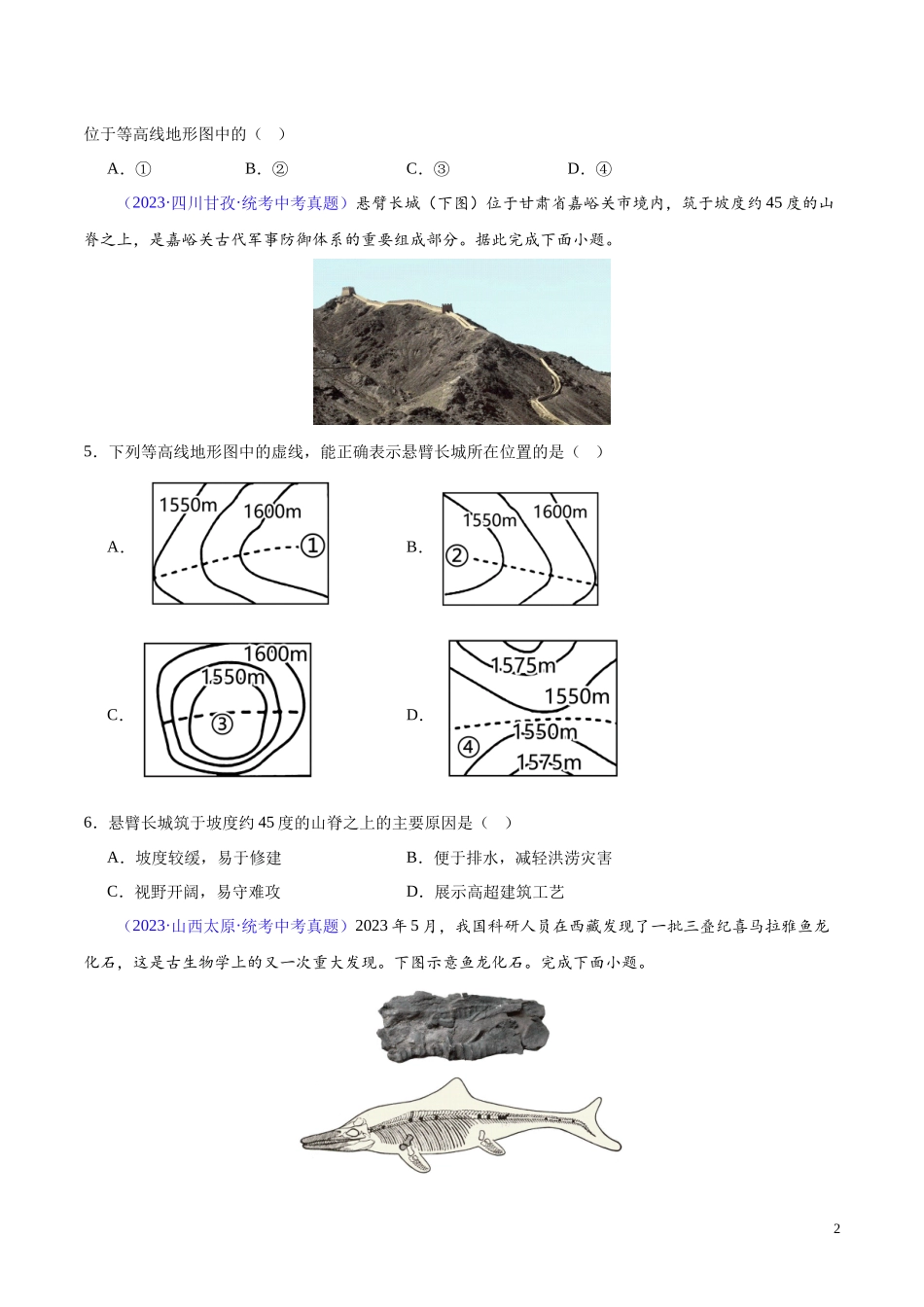 位于等高线地形图中的（ ）

A．① B．② C．③ D．④

（2023·四川甘孜·统考中考真题）悬臂长城（下图）位于甘肃省嘉峪关市境内，筑于坡度约45度的山脊之上，是嘉峪关古代军事防御体系的重要组成部分。据此完成下面小题。

5．下列等高线地形图中的虚线，能正确表示悬臂长城所在位置的是（ ）

A. 1550m 1600m ①

B. 1550m 1600m ②

C. 1600m 1550m ③

D. 1575m 1550m 1550m ④ 1575m

6．悬臂长城筑于坡度约45度的山脊之上的主要原因是（ ）

A．坡度较缓，易于修建 B．便于排水，减轻洪涝灾害

C．视野开阔，易守难攻 D．展示高超建筑工艺

（2023·山西太原·统考中考真题）2023年5月，我国科研人员在西藏发现了一批三叠纪喜马拉雅鱼龙化石，这是古生物学上的又一次重大发现。下图示意鱼龙化石。完成下面小题。

2