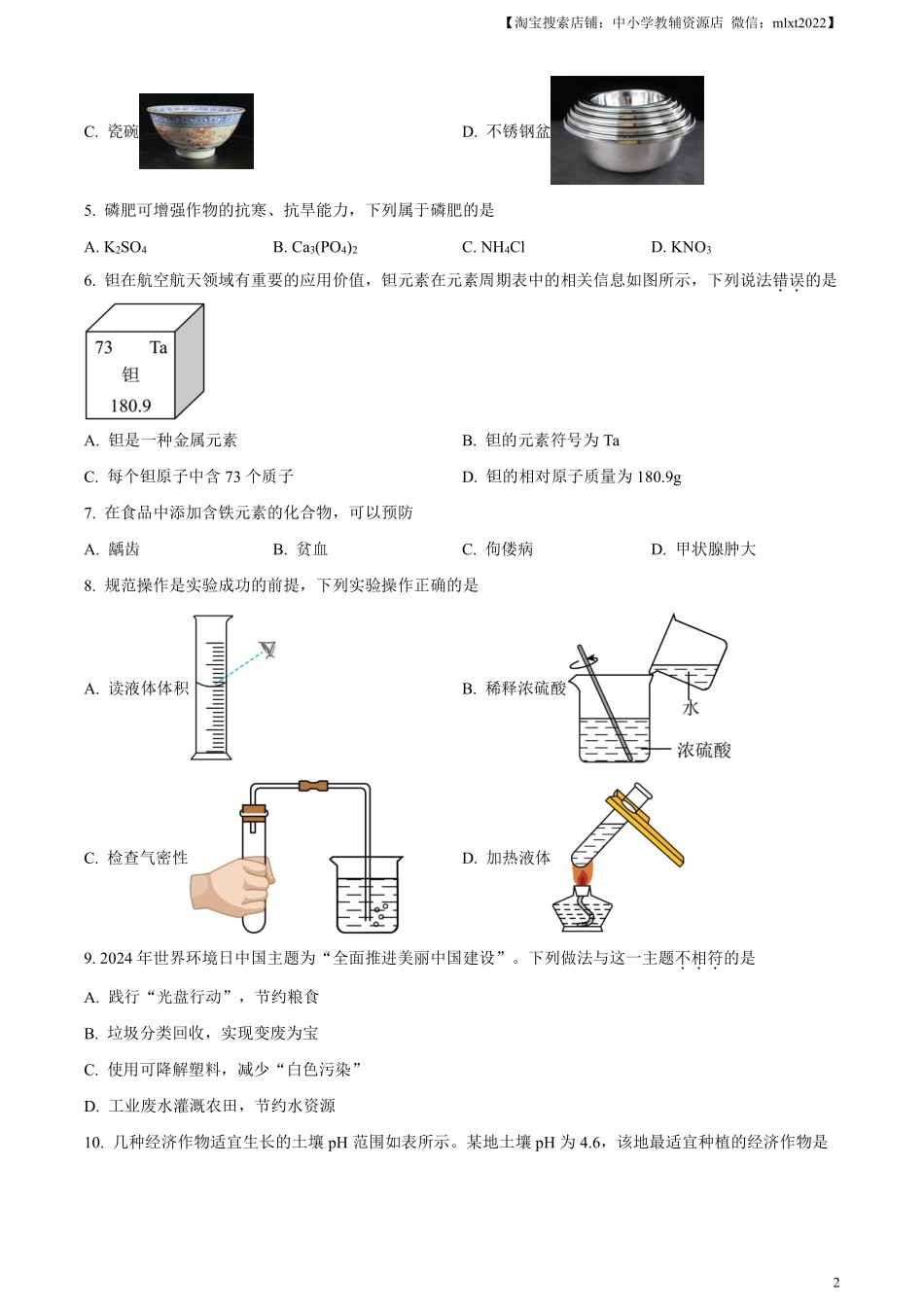 【淘宝搜索店铺：中小学教辅资源店 微信：mlxt2022】

C. 瓷碗

D. 不锈钢盆

5. 磷肥可增强作物的抗寒、抗旱能力，下列属于磷肥的是

A. $K_2SO_4$　　B. $Ca_3(PO_4)_2$　　C. $NH_4Cl$　　D. $KNO_3$

6. 钽在航空航天领域有重要的应用价值，钽元素在元素周期表中的相关信息如图所示，下列说法错误的是

73 Ta
钽
180.9

A. 钽是一种金属元素

B. 钽的元素符号为 Ta

C. 每个钽原子中含 73 个质子

D. 钽的相对原子质量为 180.9g

7. 在食品中添加含铁元素的化合物，可以预防

A. 龋齿　　B. 贫血　　C. 佝偻病　　D. 甲状腺肿大

8. 规范操作是实验成功的前提，下列实验操作正确的是

A. 读液体体积

B. 稀释浓硫酸

水

浓硫酸

C. 检查气密性

D. 加热液体

9. 2024 年世界环境日中国主题为“全面推进美丽中国建设”。下列做法与这一主题不相符的是

A. 践行“光盘行动”，节约粮食

B. 垃圾分类回收，实现变废为宝

C. 使用可降解塑料，减少“白色污染”

D. 工业废水灌溉农田，节约水资源

10. 几种经济作物适宜生长的土壤 pH 范围如表所示。某地土壤 pH 为 4.6，该地最适宜种植的经济作物是

2