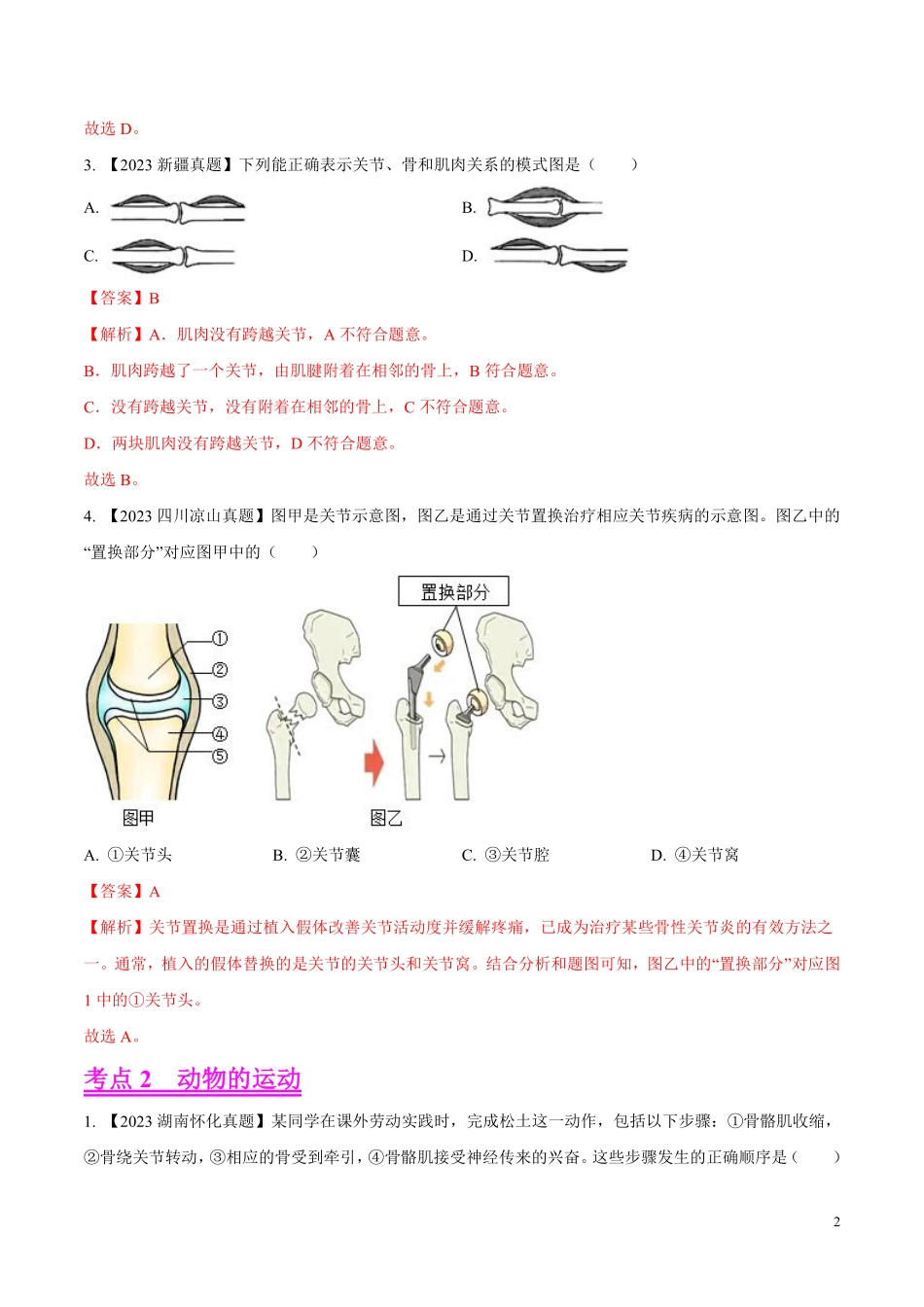 故选 D。

3. 【2023 新疆真题】下列能正确表示关节、骨和肌肉关系的模式图是（　　）

A.

B.

C.

D.

【答案】B

【解析】A．肌肉没有跨越关节，A 不符合题意。

B．肌肉跨越了一个关节，由肌腱附着在相邻的骨上，B 符合题意。

C．没有跨越关节，没有附着在相邻的骨上，C 不符合题意。

D．两块肌肉没有跨越关节，D 不符合题意。

故选 B。

4. 【2023 四川凉山真题】图甲是关节示意图，图乙是通过关节置换治疗相应关节疾病的示意图。图乙中的“置换部分”对应图甲中的（　　）

置换部分

①

②

③

④

⑤

图甲

图乙

A. ①关节头　　　B. ②关节囊　　　C. ③关节腔　　　D. ④关节窝

【答案】A

【解析】关节置换是通过植入假体改善关节活动度并缓解疼痛，已成为治疗某些骨性关节炎的有效方法之一。通常，植入的假体替换的是关节的关节头和关节窝。结合分析和题图可知，图乙中的“置换部分”对应图 1 中的①关节头。

故选 A。

考点 2　动物的运动

1. 【2023 湖南怀化真题】某同学在课外劳动实践时，完成松土这一动作，包括以下步骤：①骨骼肌收缩，②骨绕关节转动，③相应的骨受到牵引，④骨骼肌接受神经传来的兴奋。这些步骤发生的正确顺序是（　　）

2