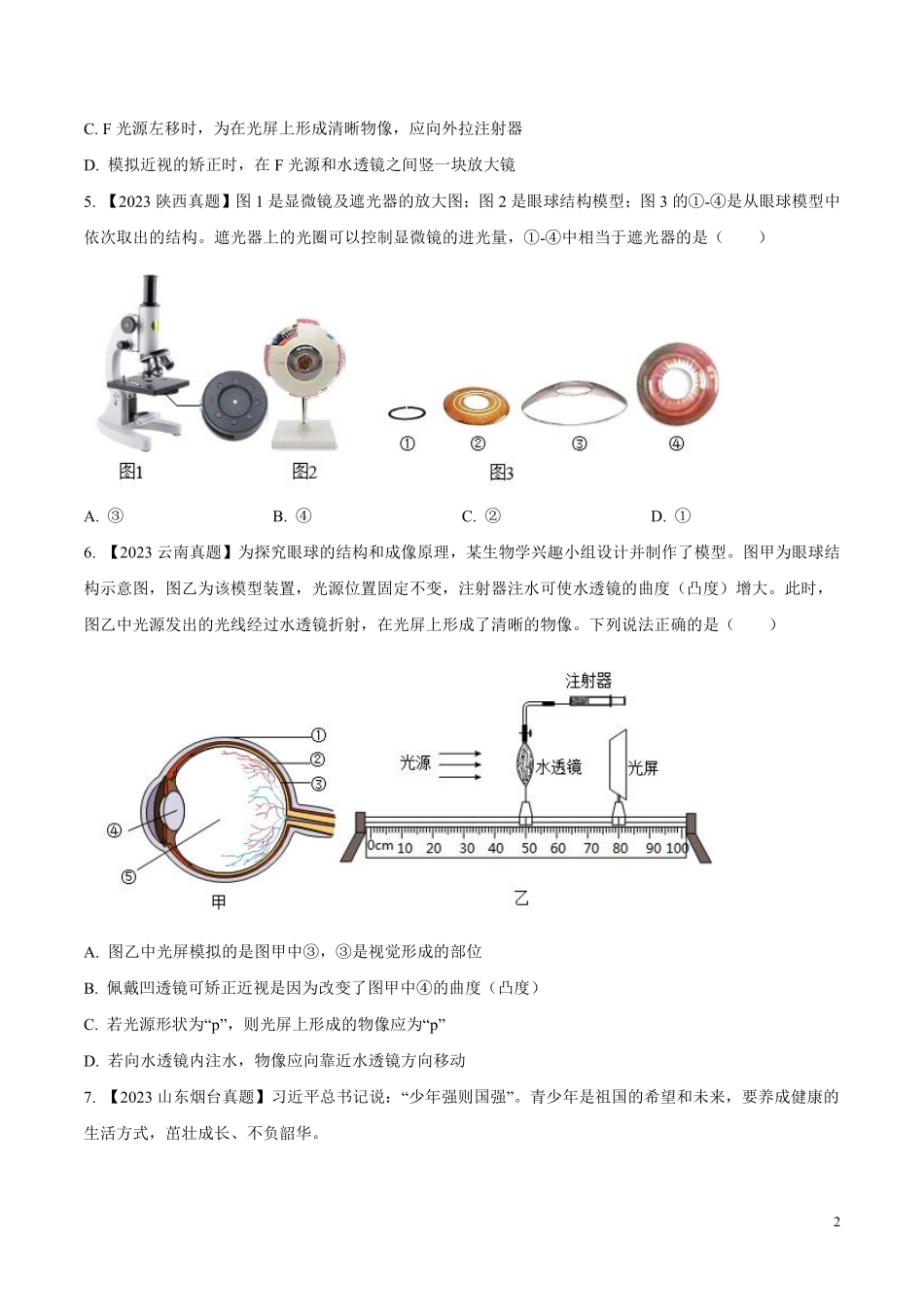 C. F 光源左移时，为在光屏上形成清晰物像，应向外拉注射器

D. 模拟近视的矫正时，在 F 光源和水透镜之间竖一块放大镜

5. 【2023 陕西真题】图 1 是显微镜及遮光器的放大图；图 2 是眼球结构模型；图 3 的①-④是从眼球模型中依次取出的结构。遮光器上的光圈可以控制显微镜的进光量，①-④中相当于遮光器的是（　　）

①　②　③　④

图1　图2　图3

A. ③　　B. ④　　C. ②　　D. ①

6. 【2023 云南真题】为探究眼球的结构和成像原理，某生物学兴趣小组设计并制作了模型。图甲为眼球结构示意图，图乙为该模型装置，光源位置固定不变，注射器注水可使水透镜的曲度（凸度）增大。此时，图乙中光源发出的光线经过水透镜折射，在光屏上形成了清晰的物像。下列说法正确的是（　　）

①
②
③
④
⑤
甲

注射器
光源
水透镜
光屏
0cm 10 20 30 40 50 60 70 80 90 100
乙

A. 图乙中光屏模拟的是图甲中③，③是视觉形成的部位

B. 佩戴凹透镜可矫正近视是因为改变了图甲中④的曲度（凸度）

C. 若光源形状为“p”，则光屏上形成的物像应为“p”

D. 若向水透镜内注水，物像应向靠近水透镜方向移动

7. 【2023 山东烟台真题】习近平总书记说：“少年强则国强”。青少年是祖国的希望和未来，要养成健康的生活方式，茁壮成长、不负韶华。

2