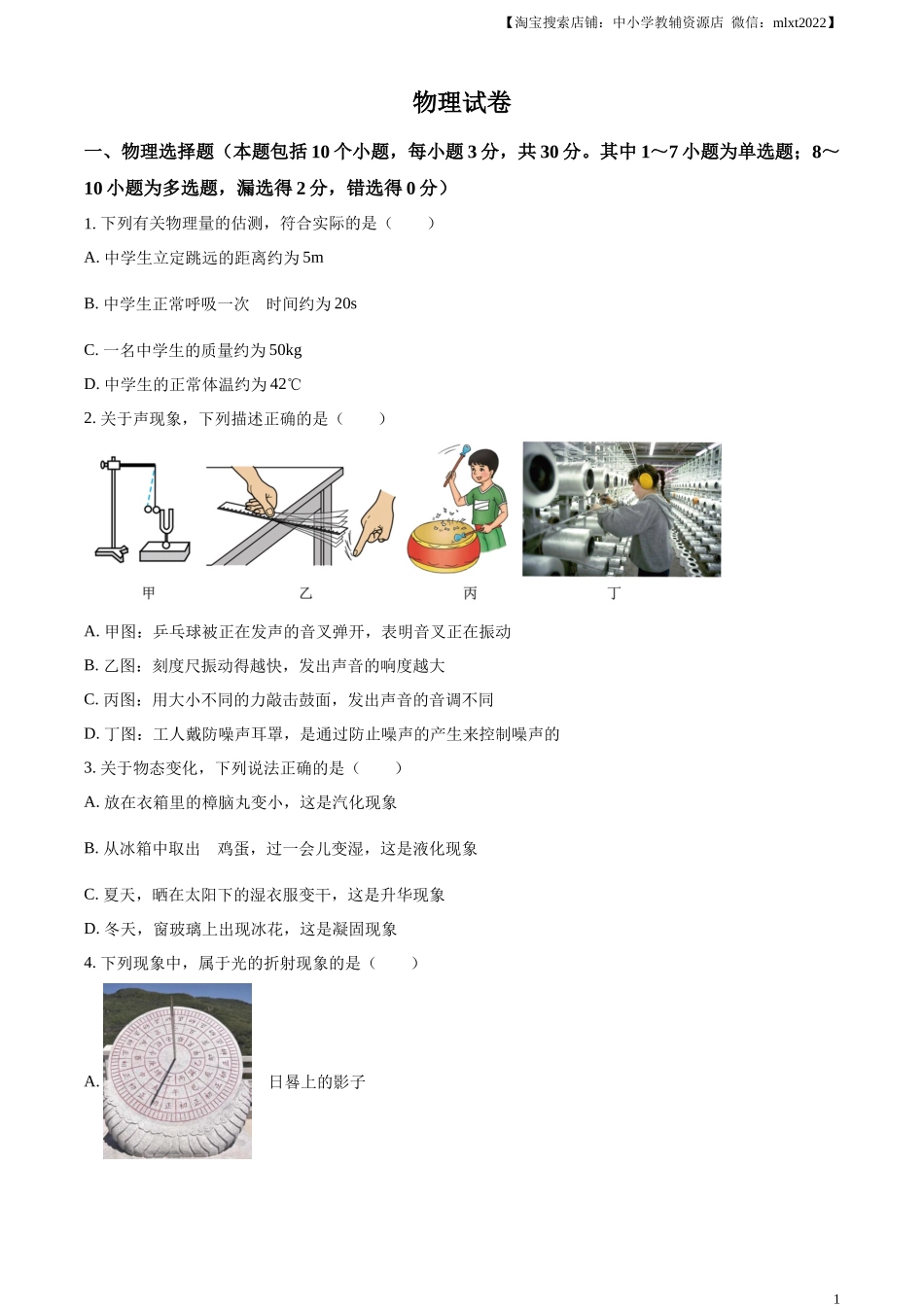 【淘宝搜索店铺：中小学教辅资源店 微信：mlxt2022】

物理试卷

一、物理选择题（本题包括 10 个小题，每小题 3 分，共 30 分。其中 1～7 小题为单选题；8～10 小题为多选题，漏选得 2 分，错选得 0 分）

1. 下列有关物理量的估测，符合实际的是（　　）

A. 中学生立定跳远的距离约为 5m

B. 中学生正常呼吸一次　时间约为 20s

C. 一名中学生的质量约为 50kg

D. 中学生的正常体温约为 42℃

2. 关于声现象，下列描述正确的是（　　）

甲　　乙　　丙　　丁

A. 甲图：乒乓球被正在发声的音叉弹开，表明音叉正在振动

B. 乙图：刻度尺振动得越快，发出声音的响度越大

C. 丙图：用大小不同的力敲击鼓面，发出声音的音调不同

D. 丁图：工人戴防噪声耳罩，是通过防止噪声的产生来控制噪声的

3. 关于物态变化，下列说法正确的是（　　）

A. 放在衣箱里的樟脑丸变小，这是汽化现象

B. 从冰箱中取出　鸡蛋，过一会儿变湿，这是液化现象

C. 夏天，晒在太阳下的湿衣服变干，这是升华现象

D. 冬天，窗玻璃上出现冰花，这是凝固现象

4. 下列现象中，属于光的折射现象的是（　　）

A. 日晷上的影子

1