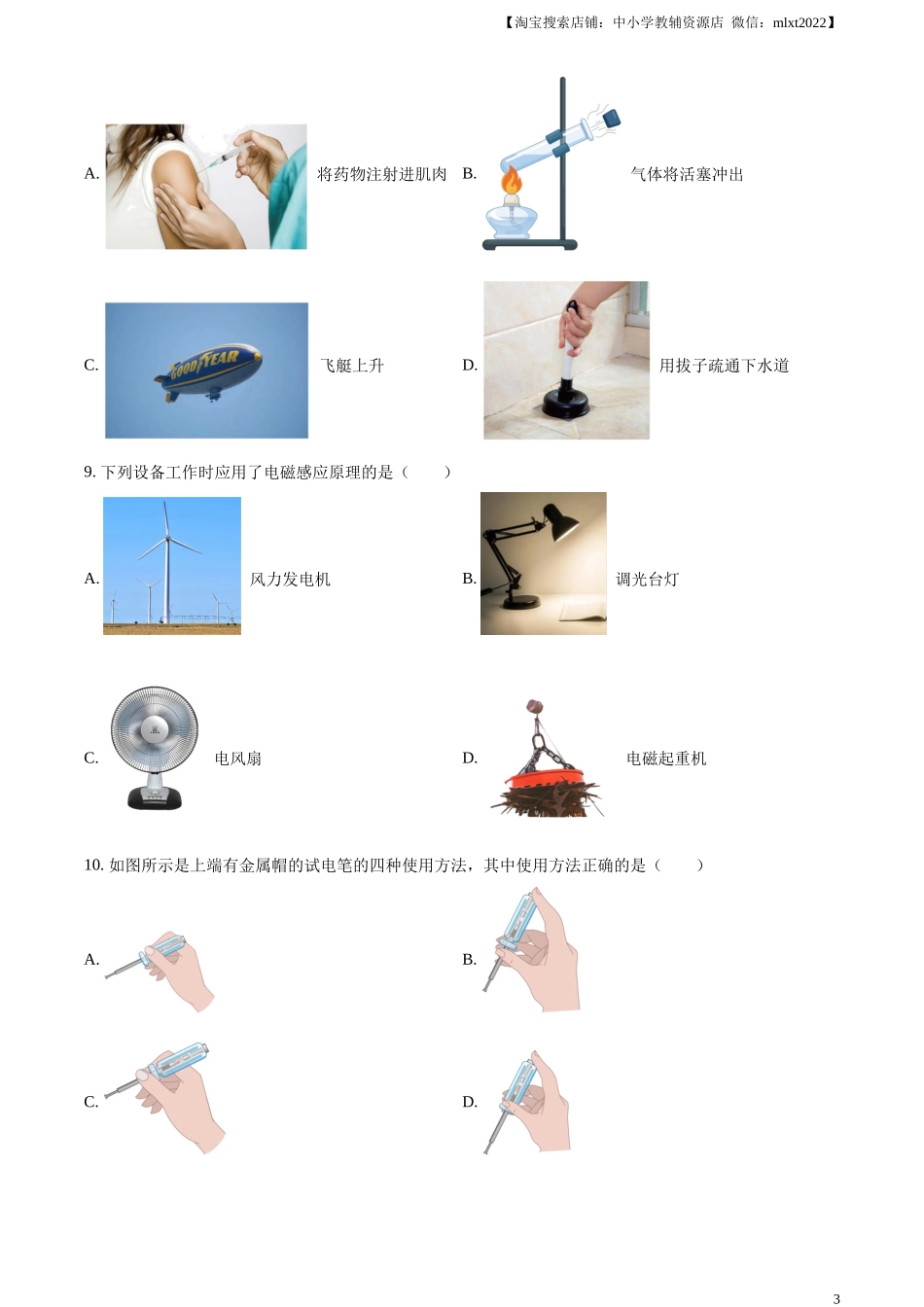 【淘宝搜索店铺：中小学教辅资源店 微信：mlxt2022】

A. 将药物注射进肌肉 B. 气体将活塞冲出

C. GOODYEAR 飞艇上升 D. 用拔子疏通下水道

9. 下列设备工作时应用了电磁感应原理的是（ ）

A. 风力发电机 B. 调光台灯

C. 电风扇 D. 电磁起重机

10. 如图所示是上端有金属帽的试电笔的四种使用方法，其中使用方法正确的是（ ）

A.

B.

C.

D.

3